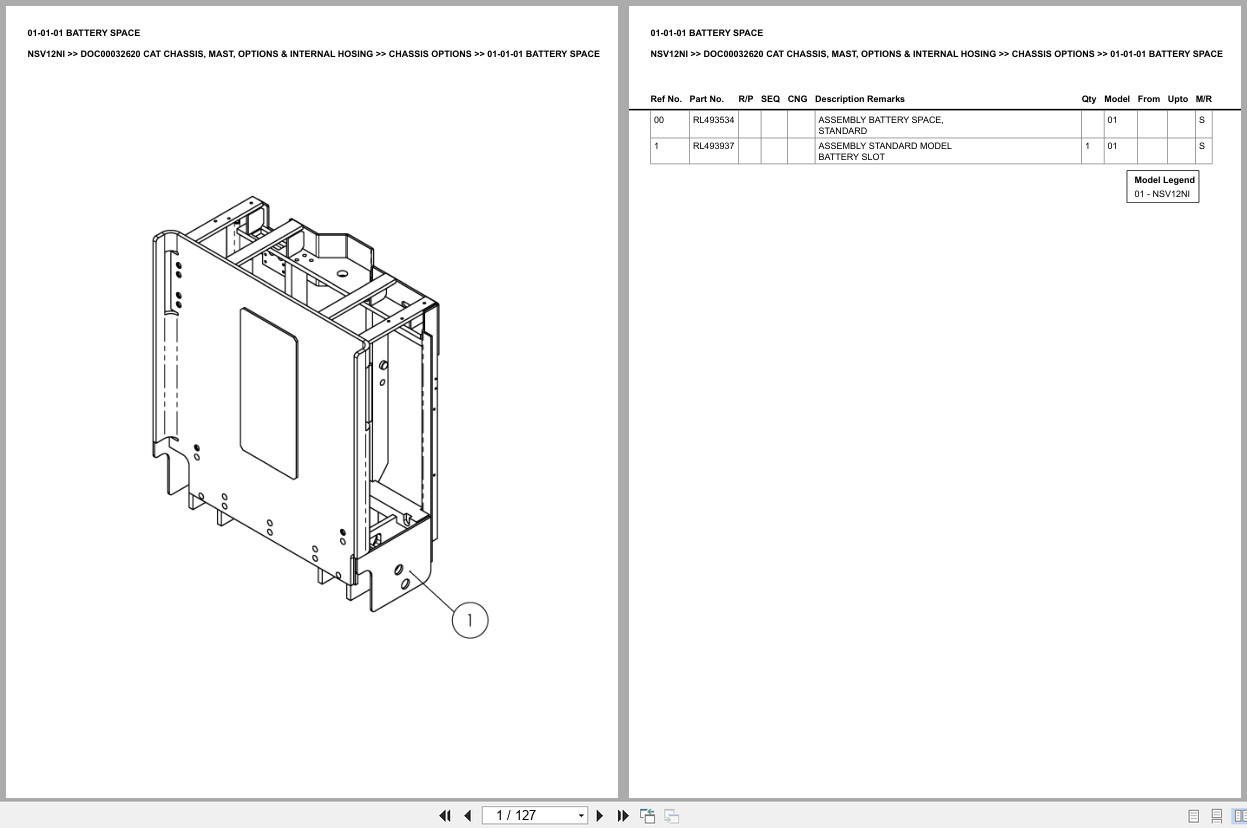 01-01-01 BATTERY SPACE

NSV12NI >> DOC00032620 CAT CHASSIS, MAST, OPTIONS & INTERNAL HOSING >> CHASSIS OPTIONS >> 01-01-01 BATTERY SPACE

1

01-01-01 BATTERY SPACE

NSV12NI >> DOC00032620 CAT CHASSIS, MAST, OPTIONS & INTERNAL HOSING >> CHASSIS OPTIONS >> 01-01-01 BATTERY SPACE

| Ref No. | Part No. | R/P | SEQ | CNG | Description Remarks | Qty | Model | From | Upto | M/R |
|---|---|---|---|---|---|---|---|---|---|---|
| 00 | RL493534 | | | | ASSEMBLY BATTERY SPACE, STANDARD | | 01 | | | S |
| 1 | RL493937 | | | | ASSEMBLY STANDARD MODEL BATTERY SLOT | 1 | 01 | | | S |

Model Legend
01 - NSV12NI

1 / 127