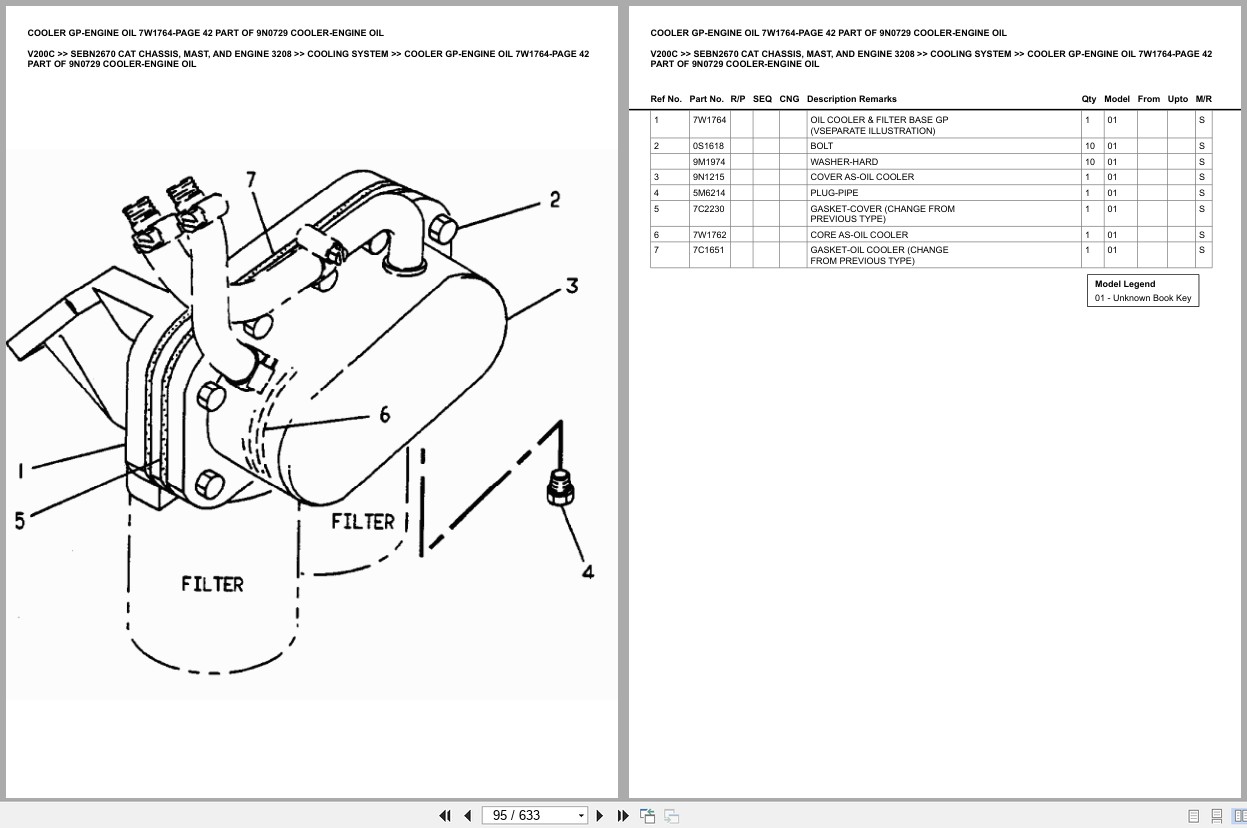 COOLER GP-ENGINE OIL 7W1764-PAGE 42 PART OF 9N0729 COOLER-ENGINE OIL

V200C >> SEBN2670 CAT CHASSIS, MAST, AND ENGINE 3208 >> COOLING SYSTEM >> COOLER GP-ENGINE OIL 7W1764-PAGE 42 PART OF 9N0729 COOLER-ENGINE OIL

7
2
3
6
1
5
FILTER
FILTER
4

COOLER GP-ENGINE OIL 7W1764-PAGE 42 PART OF 9N0729 COOLER-ENGINE OIL

V200C >> SEBN2670 CAT CHASSIS, MAST, AND ENGINE 3208 >> COOLING SYSTEM >> COOLER GP-ENGINE OIL 7W1764-PAGE 42 PART OF 9N0729 COOLER-ENGINE OIL

| Ref No. | Part No. | R/P | SEQ | CNG | Description Remarks | Qty | Model | From | Upto | M/R |
|---|---|---|---|---|---|---|---|---|---|---|
| 1 | 7W1764 | | | | OIL COOLER & FILTER BASE GP (VSEPARATE ILLUSTRATION) | 1 | 01 | | | S |
| 2 | 0S1618 | | | | BOLT | 10 | 01 | | | S |
| | 9M1974 | | | | WASHER-HARD | 10 | 01 | | | S |
| 3 | 9N1215 | | | | COVER AS-OIL COOLER | 1 | 01 | | | S |
| 4 | 5M6214 | | | | PLUG-PIPE | 1 | 01 | | | S |
| 5 | 7C2230 | | | | GASKET-COVER (CHANGE FROM PREVIOUS TYPE) | 1 | 01 | | | S |
| 6 | 7W1762 | | | | CORE AS-OIL COOLER | 1 | 01 | | | S |
| 7 | 7C1651 | | | | GASKET-OIL COOLER (CHANGE FROM PREVIOUS TYPE) | 1 | 01 | | | S |

Model Legend
01 - Unknown Book Key

95 / 633