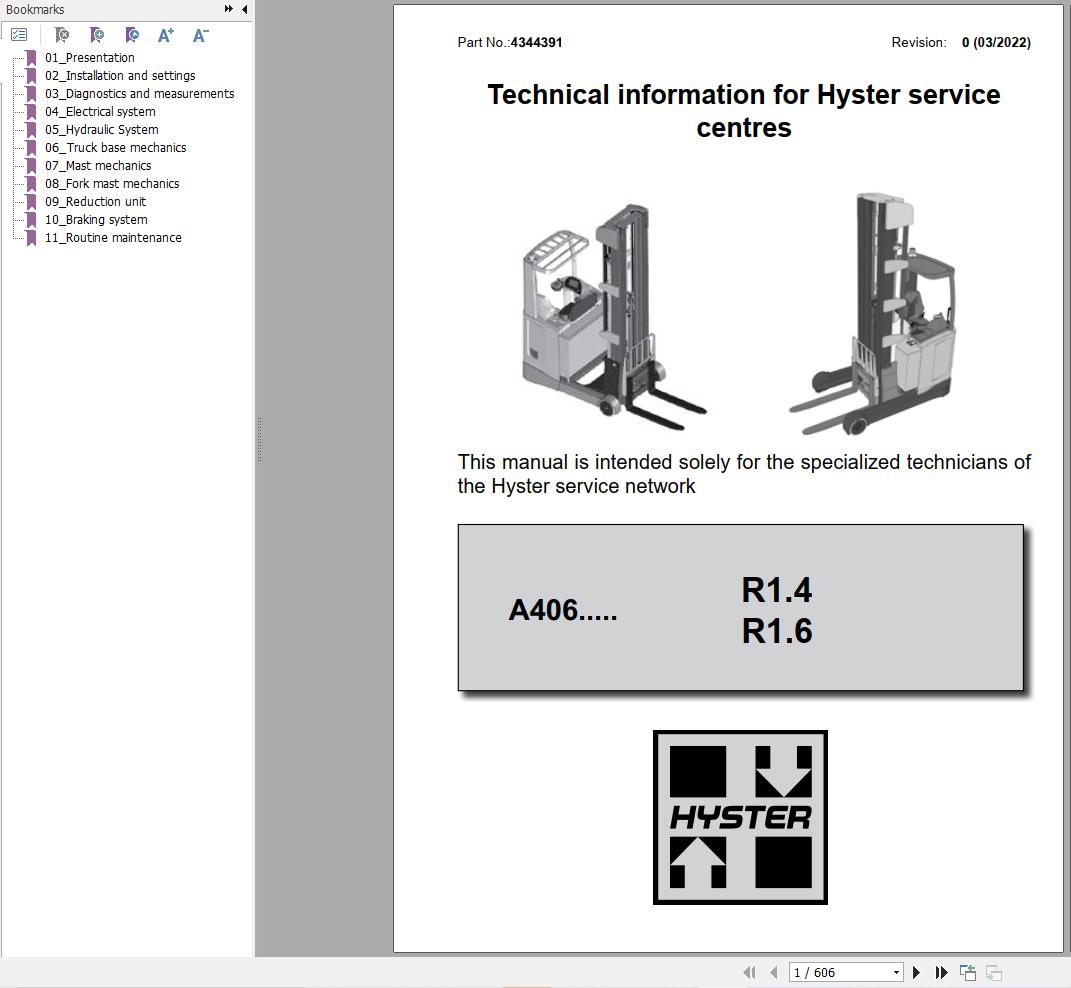 Bookmarks

01_Presentation
02_Installation and settings
03_Diagnostics and measurements
04_Electrical system
05_Hydraulic System
06_Truck base mechanics
07_Mast mechanics
08_Fork mast mechanics
09_Reduction unit
10_Braking system
11_Routine maintenance

Part No.:4344391

Revision: 0 (03/2022)

Technical information for Hyster service centres

This manual is intended solely for the specialized technicians of the Hyster service network

A406.....

R1.4
R1.6

HYSTER

1 / 606