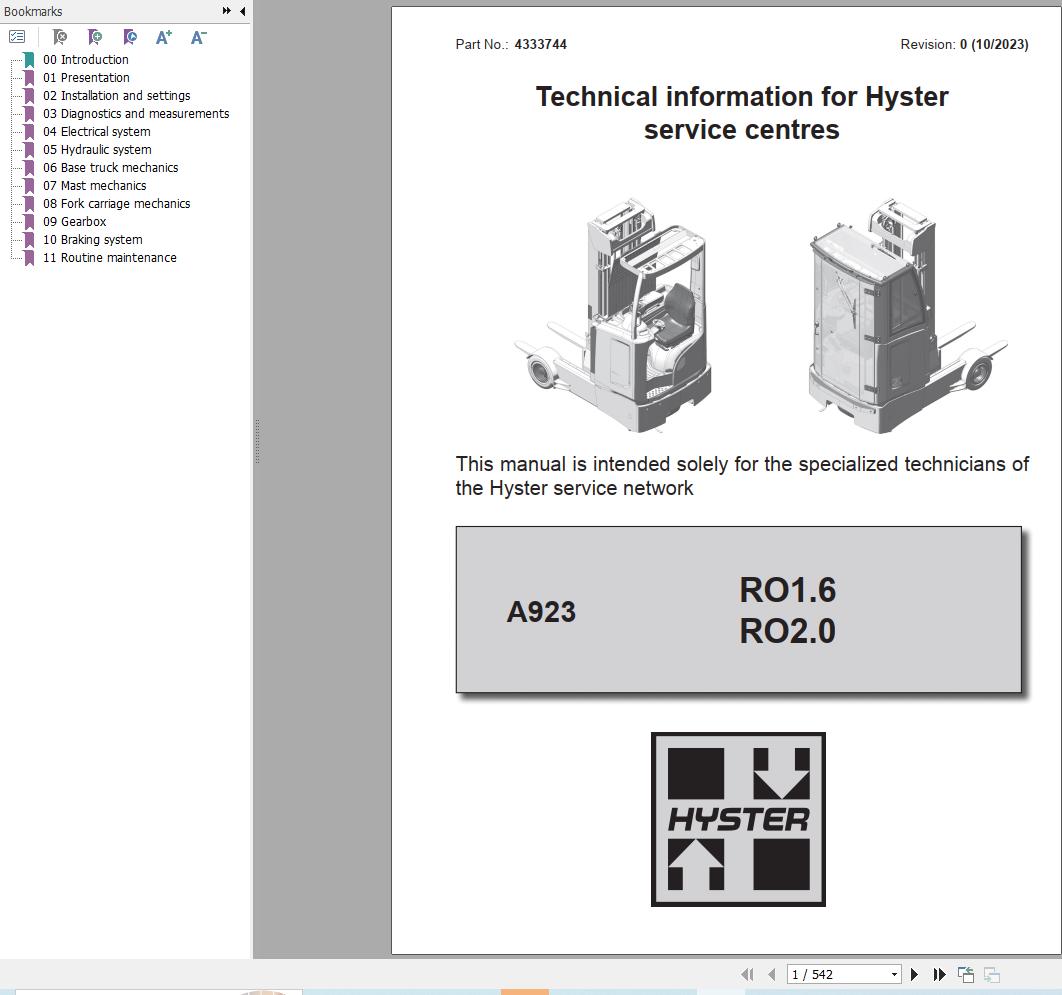 Bookmarks

00 Introduction
01 Presentation
02 Installation and settings
03 Diagnostics and measurements
04 Electrical system
05 Hydraulic system
06 Base truck mechanics
07 Mast mechanics
08 Fork carriage mechanics
09 Gearbox
10 Braking system
11 Routine maintenance

Part No.: 4333744

Revision: 0 (10/2023)

Technical information for Hyster service centres

This manual is intended solely for the specialized technicians of the Hyster service network

A923

RO1.6
RO2.0

HYSTER

1 / 542