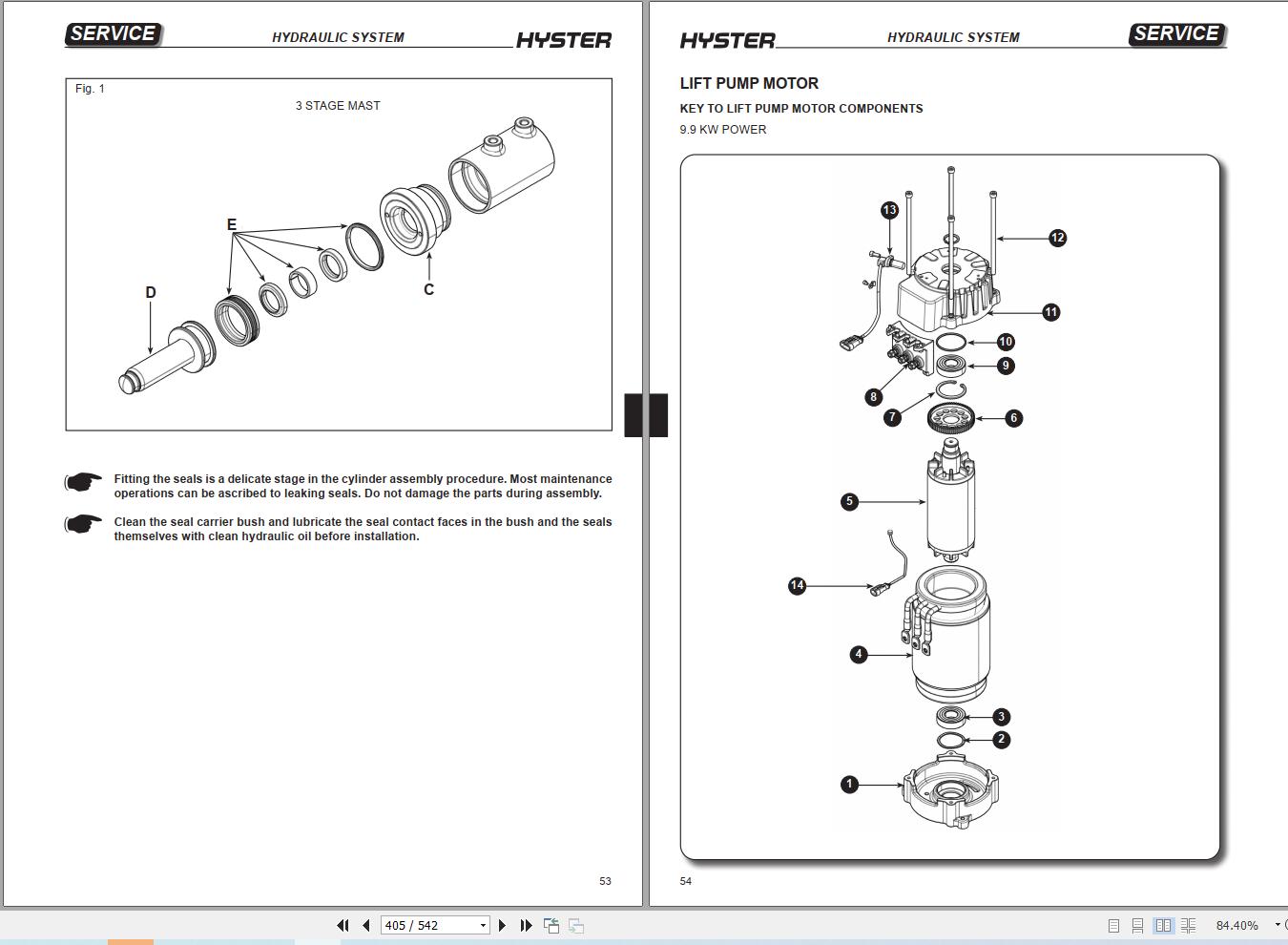 SERVICE HYDRAULIC SYSTEM HYSTER

Fig. 1

3 STAGE MAST

E

D

C

Fitting the seals is a delicate stage in the cylinder assembly procedure. Most maintenance operations can be ascribed to leaking seals. Do not damage the parts during assembly.

Clean the seal carrier bush and lubricate the seal contact faces in the bush and the seals themselves with clean hydraulic oil before installation.

53

HYSTER HYDRAULIC SYSTEM SERVICE

LIFT PUMP MOTOR

KEY TO LIFT PUMP MOTOR COMPONENTS

9.9 KW POWER

13
12
11
10
9
8
7
6
5
14
4
3
2
1

54

405 / 542

84.40%