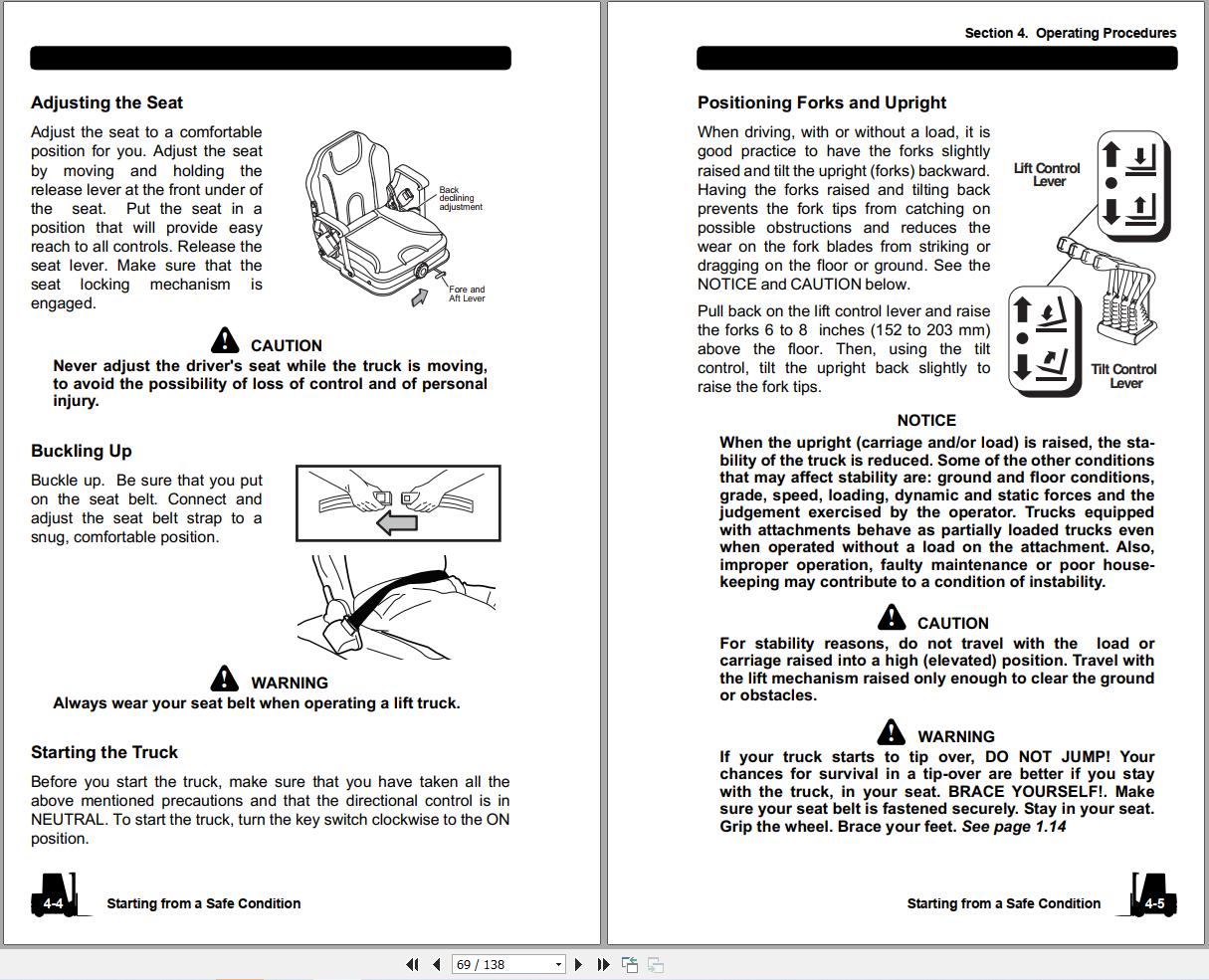 Adjusting the Seat

Adjust the seat to a comfortable position for you. Adjust the seat by moving and holding the release lever at the front under of the seat. Put the seat in a position that will provide easy reach to all controls. Release the seat lever. Make sure that the seat locking mechanism is engaged.

Back declining adjustment

Fore and Aft Lever

CAUTION

Never adjust the driver's seat while the truck is moving, to avoid the possibility of loss of control and of personal injury.

Buckling Up

Buckle up. Be sure that you put on the seat belt. Connect and adjust the seat belt strap to a snug, comfortable position.

WARNING

Always wear your seat belt when operating a lift truck.

Starting the Truck

Before you start the truck, make sure that you have taken all the above mentioned precautions and that the directional control is in NEUTRAL. To start the truck, turn the key switch clockwise to the ON position.

4-4 Starting from a Safe Condition

Section 4. Operating Procedures

Positioning Forks and Upright

When driving, with or without a load, it is good practice to have the forks slightly raised and tilt the upright (forks) backward. Having the forks raised and tilting back prevents the fork tips from catching on possible obstructions and reduces the wear on the fork blades from striking or dragging on the floor or ground. See the NOTICE and CAUTION below.

Pull back on the lift control lever and raise the forks 6 to 8 inches (152 to 203 mm) above the floor. Then, using the tilt control, tilt the upright back slightly to raise the fork tips.

Lift Control Lever

Tilt Control Lever

NOTICE

When the upright (carriage and/or load) is raised, the stability of the truck is reduced. Some of the other conditions that may affect stability are: ground and floor conditions, grade, speed, loading, dynamic and static forces and the judgement exercised by the operator. Trucks equipped with attachments behave as partially loaded trucks even when operated without a load on the attachment. Also, improper operation, faulty maintenance or poor housekeeping may contribute to a condition of instability.

CAUTION

For stability reasons, do not travel with the load or carriage raised into a high (elevated) position. Travel with the lift mechanism raised only enough to clear the ground or obstacles.

WARNING

If your truck starts to tip over, DO NOT JUMP! Your chances for survival in a tip-over are better if you stay with the truck, in your seat. BRACE YOURSELF!. Make sure your seat belt is fastened securely. Stay in your seat. Grip the wheel. Brace your feet. See page 1.14

Starting from a Safe Condition 4-5

69 / 138