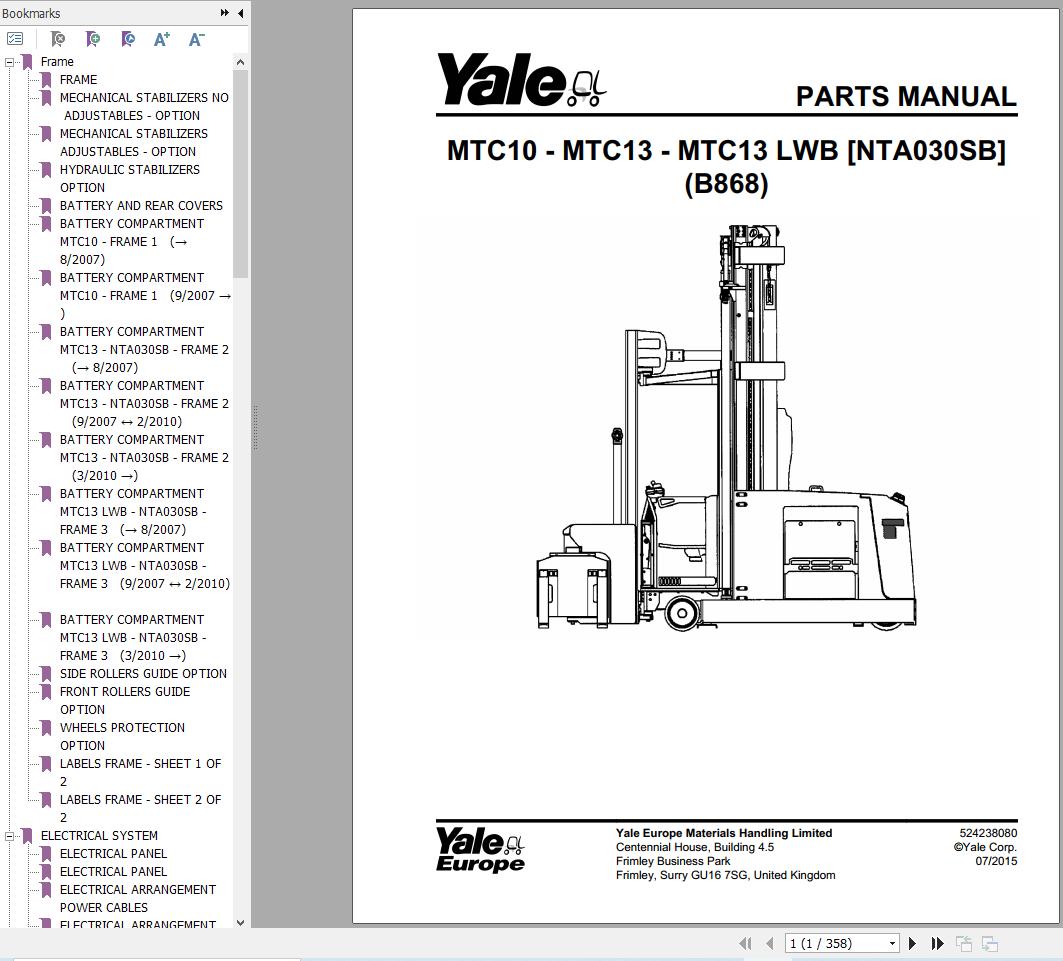 Bookmarks

Frame
FRAME
MECHANICAL STABILIZERS NO ADJUSTABLES - OPTION
MECHANICAL STABILIZERS ADJUSTABLES - OPTION
HYDRAULIC STABILIZERS OPTION
BATTERY AND REAR COVERS
BATTERY COMPARTMENT MTC10 - FRAME 1 (→ 8/2007)
BATTERY COMPARTMENT MTC10 - FRAME 1 (9/2007 → )
BATTERY COMPARTMENT MTC13 - NTA030SB - FRAME 2 (→ 8/2007)
BATTERY COMPARTMENT MTC13 - NTA030SB - FRAME 2 (9/2007 ↔ 2/2010)
BATTERY COMPARTMENT MTC13 - NTA030SB - FRAME 2 (3/2010 →)
BATTERY COMPARTMENT MTC13 LWB - NTA030SB - FRAME 3 (→ 8/2007)
BATTERY COMPARTMENT MTC13 LWB - NTA030SB - FRAME 3 (9/2007 ↔ 2/2010)
BATTERY COMPARTMENT MTC13 LWB - NTA030SB - FRAME 3 (3/2010 →)
SIDE ROLLERS GUIDE OPTION
FRONT ROLLERS GUIDE OPTION
WHEELS PROTECTION OPTION
LABELS FRAME - SHEET 1 OF 2
LABELS FRAME - SHEET 2 OF 2
ELECTRICAL SYSTEM
ELECTRICAL PANEL
ELECTRICAL PANEL
ELECTRICAL ARRANGEMENT POWER CABLES
ELECTRICAL ARRANGEMENT

Yale

PARTS MANUAL

MTC10 - MTC13 - MTC13 LWB [NTA030SB]
(B868)

Yale Europe

Yale Europe Materials Handling Limited
Centennial House, Building 4.5
Frimley Business Park
Frimley, Surry GU16 7SG, United Kingdom

524238080
©Yale Corp.
07/2015

1 (1 / 358)