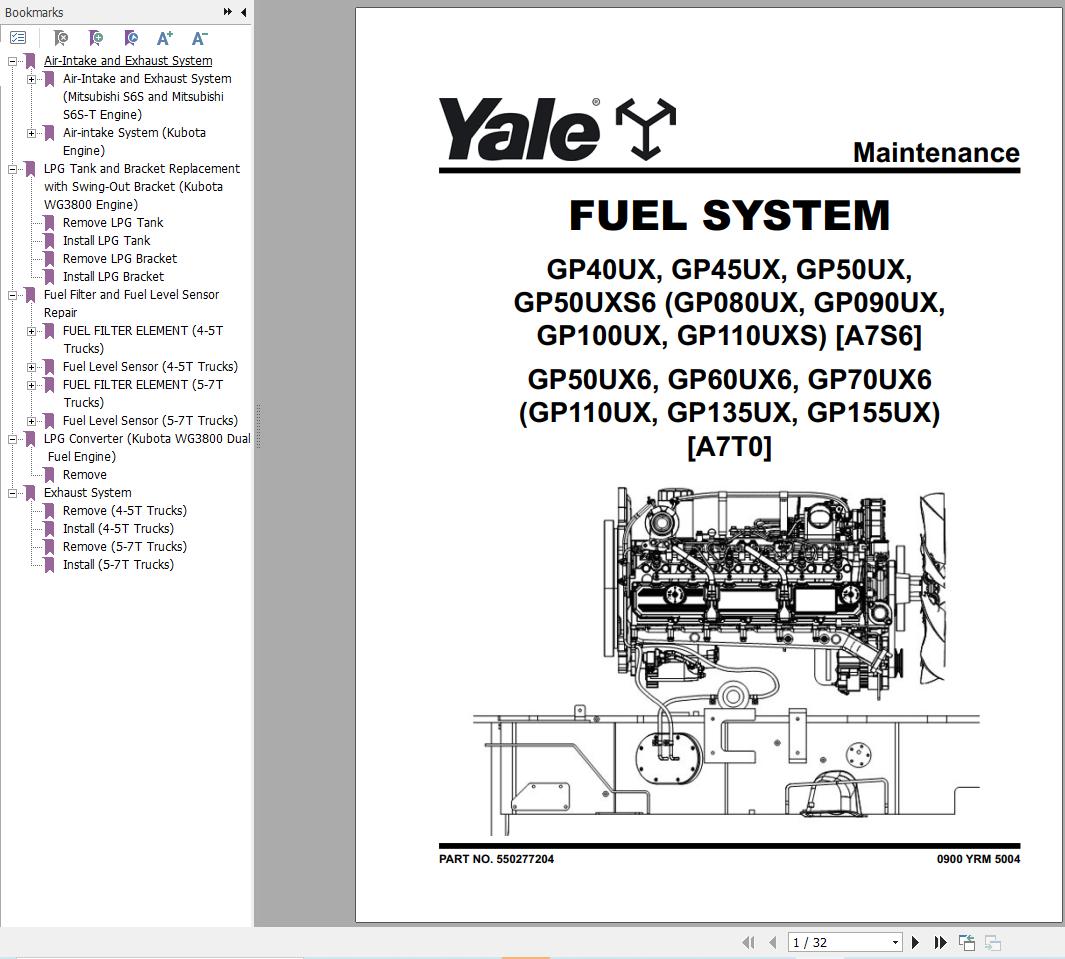 Bookmarks

Air-Intake and Exhaust System
Air-Intake and Exhaust System (Mitsubishi S6S and Mitsubishi S6S-T Engine)
Air-intake System (Kubota Engine)
LPG Tank and Bracket Replacement with Swing-Out Bracket (Kubota WG3800 Engine)
Remove LPG Tank
Install LPG Tank
Remove LPG Bracket
Install LPG Bracket
Fuel Filter and Fuel Level Sensor Repair
FUEL FILTER ELEMENT (4-5T Trucks)
Fuel Level Sensor (4-5T Trucks)
FUEL FILTER ELEMENT (5-7T Trucks)
Fuel Level Sensor (5-7T Trucks)
LPG Converter (Kubota WG3800 Dual Fuel Engine)
Remove
Exhaust System
Remove (4-5T Trucks)
Install (4-5T Trucks)
Remove (5-7T Trucks)
Install (5-7T Trucks)

Yale®

Maintenance

FUEL SYSTEM

GP40UX, GP45UX, GP50UX, GP50UXS6 (GP080UX, GP090UX, GP100UX, GP110UXS) [A7S6]

GP50UX6, GP60UX6, GP70UX6 (GP110UX, GP135UX, GP155UX) [A7T0]

PART NO. 550277204

0900 YRM 5004

1 / 32