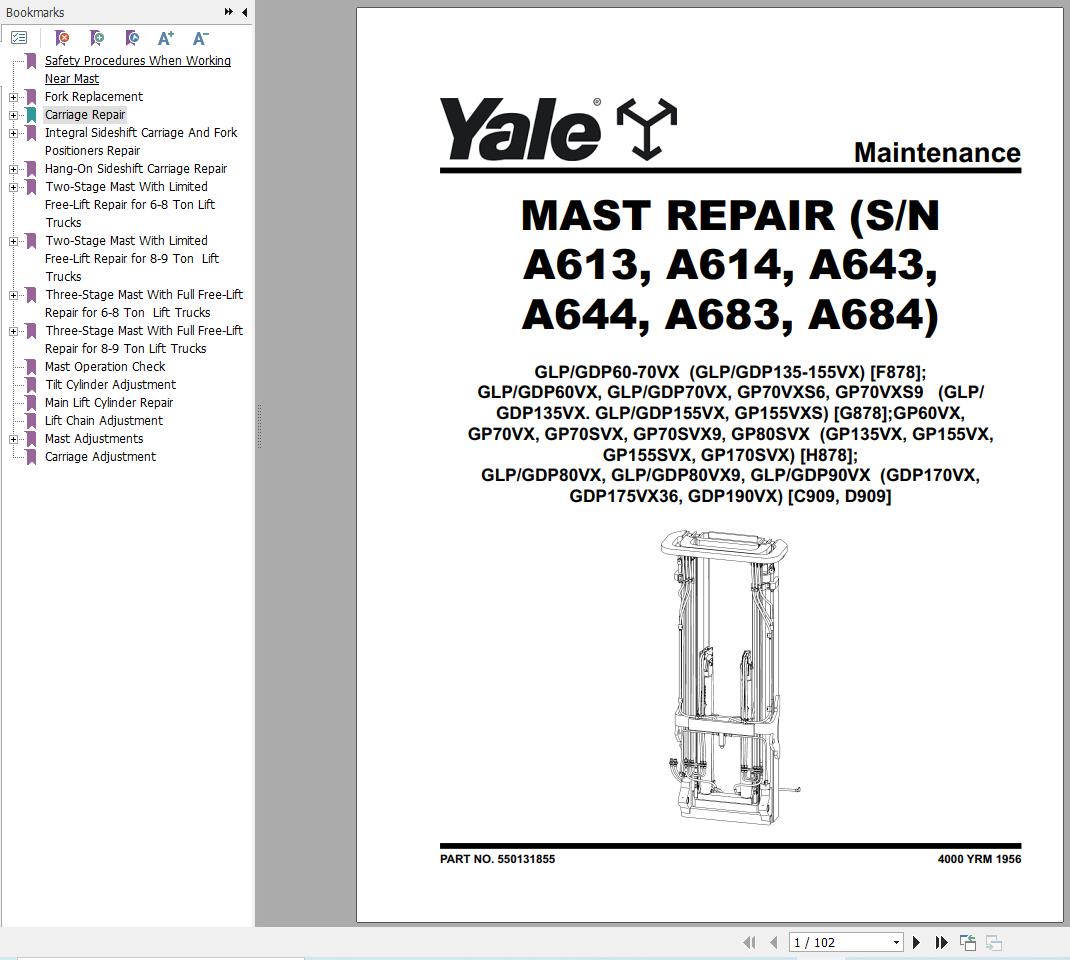 Bookmarks

Safety Procedures When Working Near Mast
Fork Replacement
Carriage Repair
Integral Sideshift Carriage And Fork Positioners Repair
Hang-On Sideshift Carriage Repair
Two-Stage Mast With Limited Free-Lift Repair for 6-8 Ton Lift Trucks
Two-Stage Mast With Limited Free-Lift Repair for 8-9 Ton Lift Trucks
Three-Stage Mast With Full Free-Lift Repair for 6-8 Ton Lift Trucks
Three-Stage Mast With Full Free-Lift Repair for 8-9 Ton Lift Trucks
Mast Operation Check
Tilt Cylinder Adjustment
Main Lift Cylinder Repair
Lift Chain Adjustment
Mast Adjustments
Carriage Adjustment

Yale®

Maintenance

MAST REPAIR (S/N A613, A614, A643, A644, A683, A684)

GLP/GDP60-70VX (GLP/GDP135-155VX) [F878]; GLP/GDP60VX, GLP/GDP70VX, GP70VXS6, GP70VXS9 (GLP/GDP135VX. GLP/GDP155VX, GP155VXS) [G878];GP60VX, GP70VX, GP70SVX, GP70SVX9, GP80SVX (GP135VX, GP155VX, GP155SVX, GP170SVX) [H878]; GLP/GDP80VX, GLP/GDP80VX9, GLP/GDP90VX (GDP170VX, GDP175VX36, GDP190VX) [C909, D909]

PART NO. 550131855

4000 YRM 1956

1 / 102