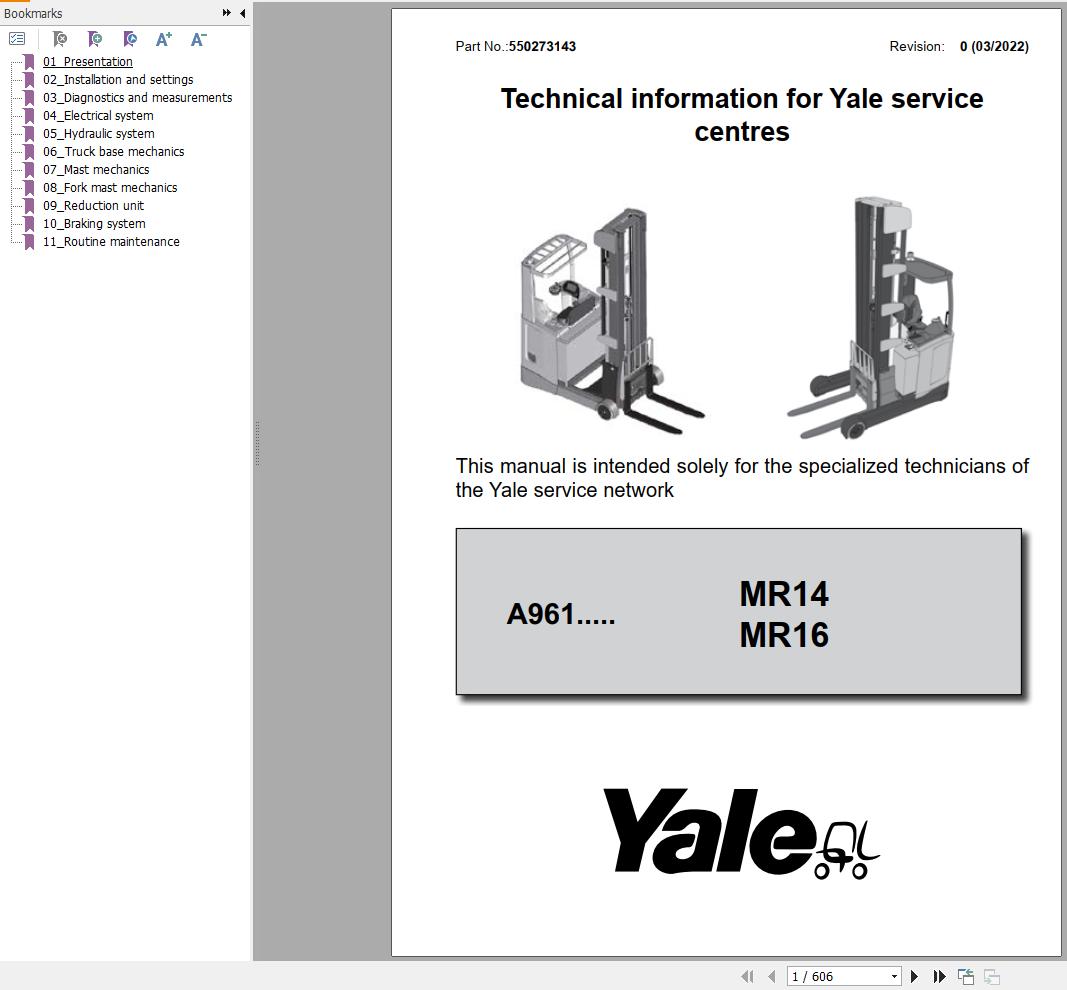 Bookmarks

01_Presentation
02_Installation and settings
03_Diagnostics and measurements
04_Electrical system
05_Hydraulic system
06_Truck base mechanics
07_Mast mechanics
08_Fork mast mechanics
09_Reduction unit
10_Braking system
11_Routine maintenance

Part No.:550273143

Revision: 0 (03/2022)

Technical information for Yale service centres

This manual is intended solely for the specialized technicians of the Yale service network

A961.....

MR14
MR16

Yale

1 / 606