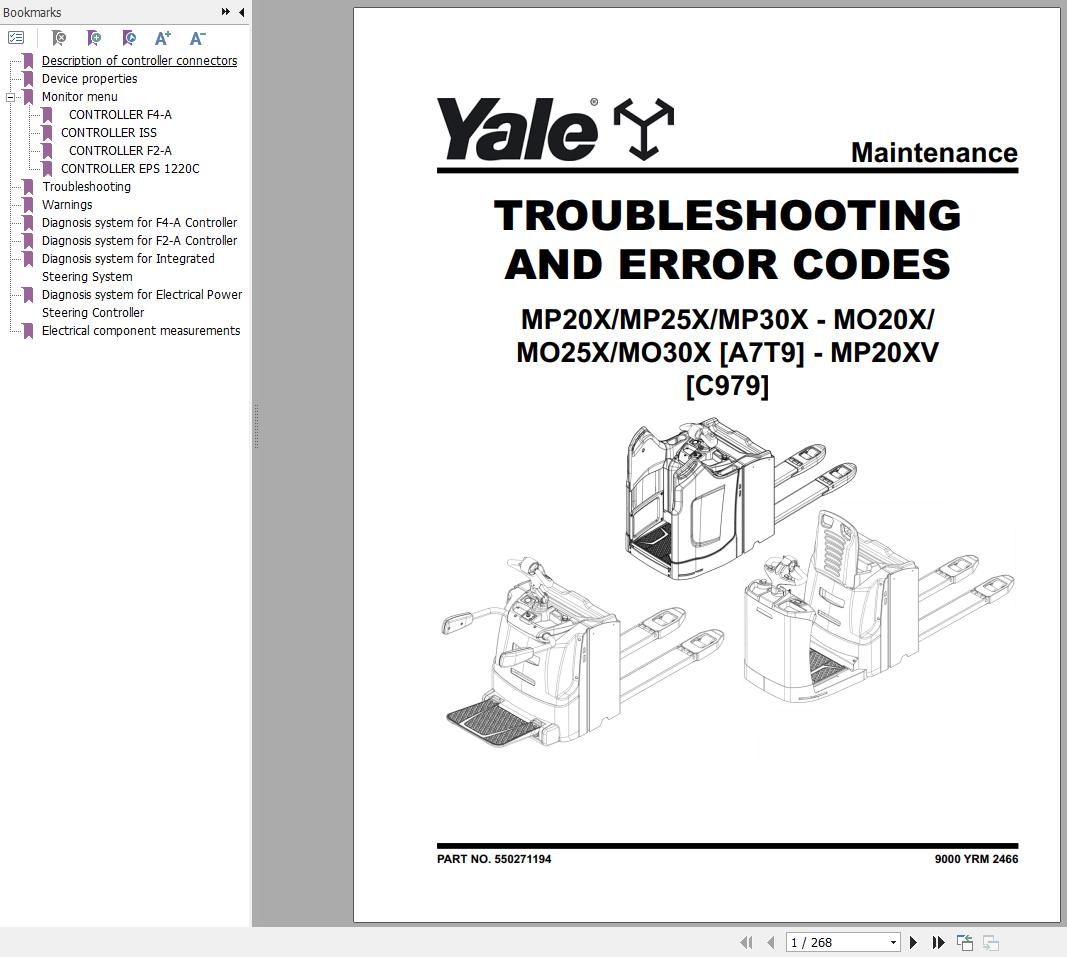 Bookmarks

Description of controller connectors
Device properties
Monitor menu
CONTROLLER F4-A
CONTROLLER ISS
CONTROLLER F2-A
CONTROLLER EPS 1220C
Troubleshooting
Warnings
Diagnosis system for F4-A Controller
Diagnosis system for F2-A Controller
Diagnosis system for Integrated Steering System
Diagnosis system for Electrical Power Steering Controller
Electrical component measurements

Yale®

Maintenance

TROUBLESHOOTING AND ERROR CODES

MP20X/MP25X/MP30X - MO20X/ MO25X/MO30X [A7T9] - MP20XV [C979]

PART NO. 550271194

9000 YRM 2466

1 / 268