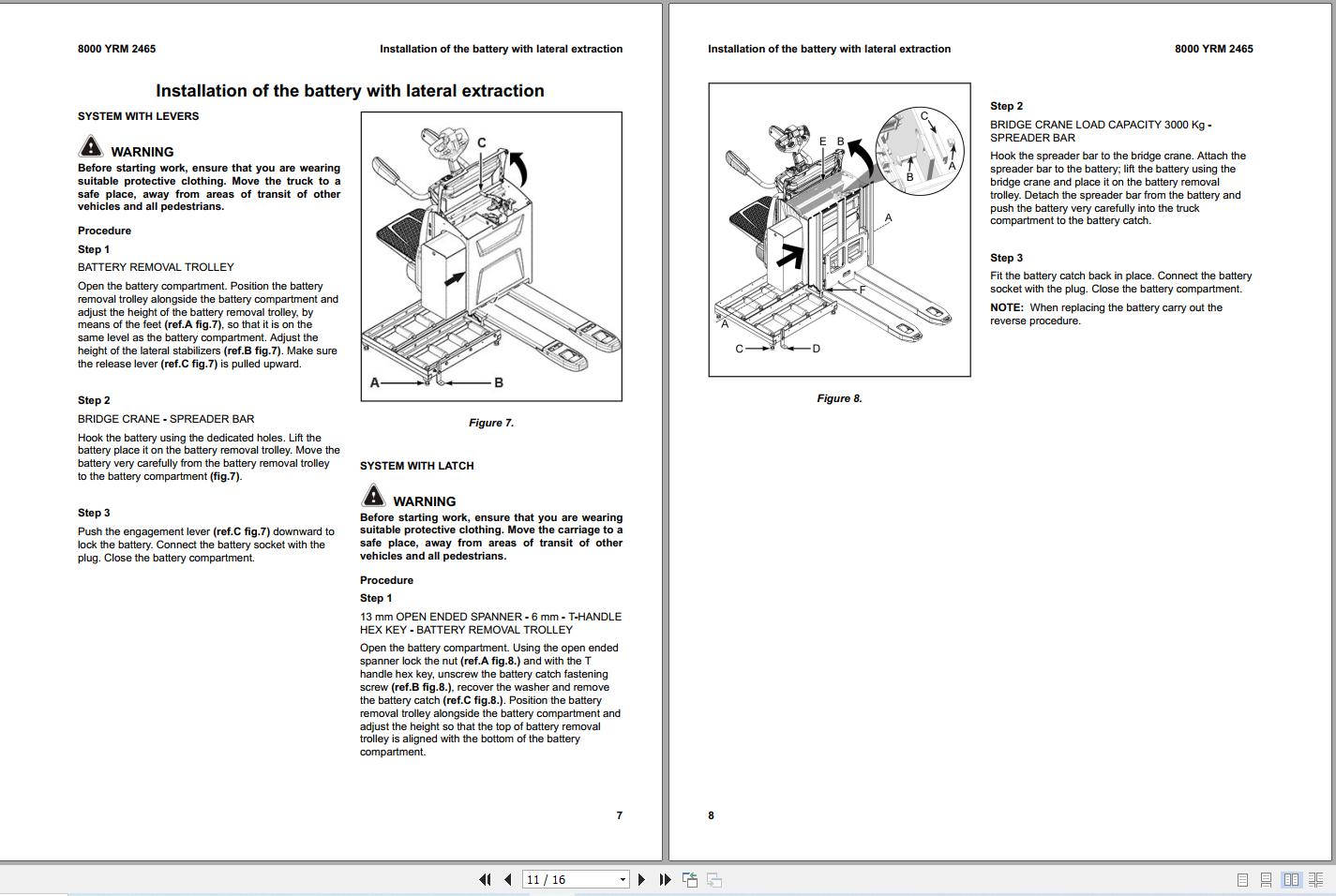 8000 YRM 2465

Installation of the battery with lateral extraction

Installation of the battery with lateral extraction

SYSTEM WITH LEVERS

WARNING

Before starting work, ensure that you are wearing suitable protective clothing. Move the truck to a safe place, away from areas of transit of other vehicles and all pedestrians.

Procedure

Step 1

BATTERY REMOVAL TROLLEY

Open the battery compartment. Position the battery removal trolley alongside the battery compartment and adjust the height of the battery removal trolley, by means of the feet (ref.A fig.7), so that it is on the same level as the battery compartment. Adjust the height of the lateral stabilizers (ref.B fig.7). Make sure the release lever (ref.C fig.7) is pulled upward.

Step 2

BRIDGE CRANE - SPREADER BAR

Hook the battery using the dedicated holes. Lift the battery place it on the battery removal trolley. Move the battery very carefully from the battery removal trolley to the battery compartment (fig.7).

Step 3

Push the engagement lever (ref.C fig.7) downward to lock the battery. Connect the battery socket with the plug. Close the battery compartment.

C
A
B

Figure 7.

SYSTEM WITH LATCH

WARNING

Before starting work, ensure that you are wearing suitable protective clothing. Move the carriage to a safe place, away from areas of transit of other vehicles and all pedestrians.

Procedure

Step 1

13 mm OPEN ENDED SPANNER - 6 mm - T-HANDLE HEX KEY - BATTERY REMOVAL TROLLEY

Open the battery compartment. Using the open ended spanner lock the nut (ref.A fig.8.) and with the T handle hex key, unscrew the battery catch fastening screw (ref.B fig.8.), recover the washer and remove the battery catch (ref.C fig.8.). Position the battery removal trolley alongside the battery compartment and adjust the height so that the top of battery removal trolley is aligned with the bottom of the battery compartment.

7

Installation of the battery with lateral extraction

8000 YRM 2465

E B C B A A F A C D

Figure 8.

Step 2

BRIDGE CRANE LOAD CAPACITY 3000 Kg - SPREADER BAR

Hook the spreader bar to the bridge crane. Attach the spreader bar to the battery; lift the battery using the bridge crane and place it on the battery removal trolley. Detach the spreader bar from the battery and push the battery very carefully into the truck compartment to the battery catch.

Step 3

Fit the battery catch back in place. Connect the battery socket with the plug. Close the battery compartment.

NOTE: When replacing the battery carry out the reverse procedure.

8

11 / 16