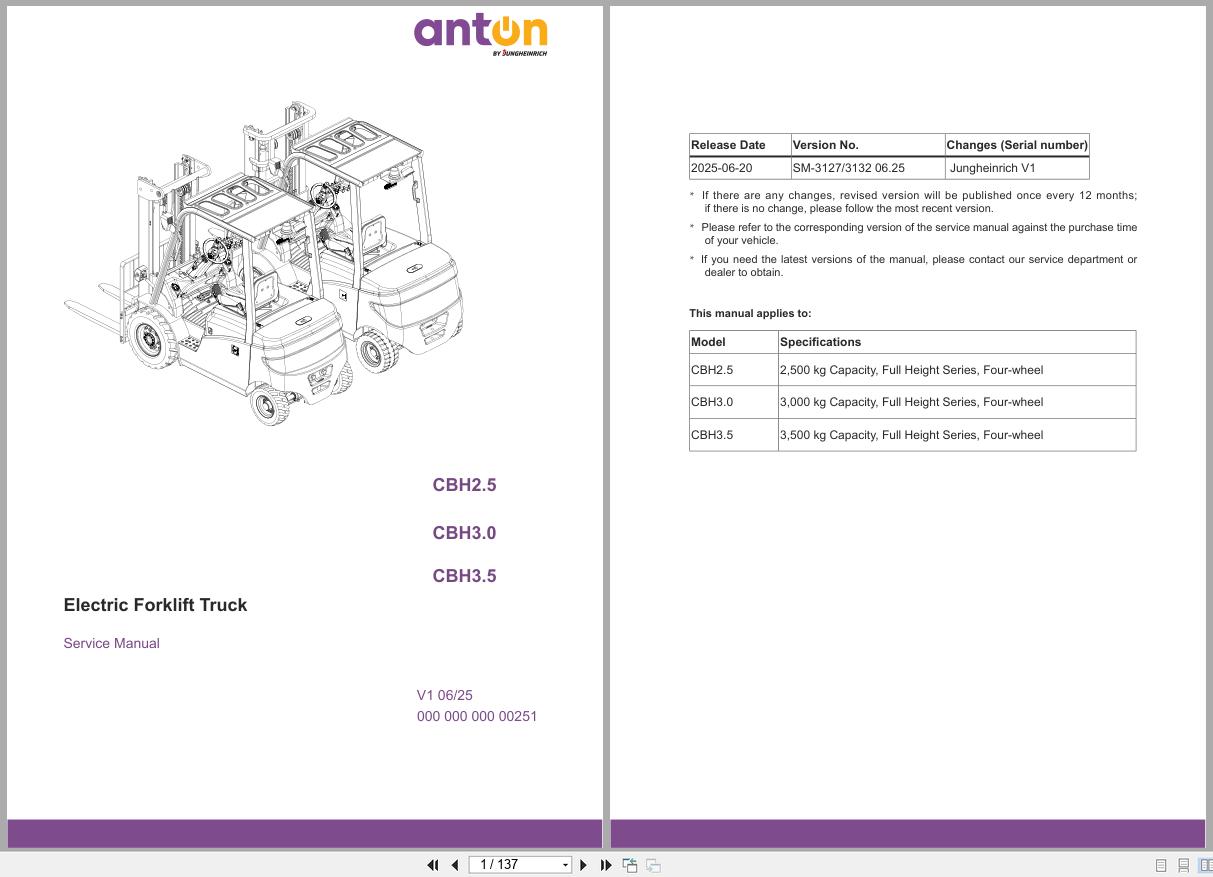 anton
BY JUNGHEINRICH

CBH2.5

CBH3.0

CBH3.5

Electric Forklift Truck

Service Manual

V1 06/25
000 000 000 00251

| Release Date | Version No. | Changes (Serial number) |
|---|---|---|
| 2025-06-20 | SM-3127/3132 06.25 | Jungheinrich V1 |

* If there are any changes, revised version will be published once every 12 months; if there is no change, please follow the most recent version.

* Please refer to the corresponding version of the service manual against the purchase time of your vehicle.

* If you need the latest versions of the manual, please contact our service department or dealer to obtain.

This manual applies to:

| Model | Specifications |
|---|---|
| CBH2.5 | 2,500 kg Capacity, Full Height Series, Four-wheel |
| CBH3.0 | 3,000 kg Capacity, Full Height Series, Four-wheel |
| CBH3.5 | 3,500 kg Capacity, Full Height Series, Four-wheel |

1 / 137