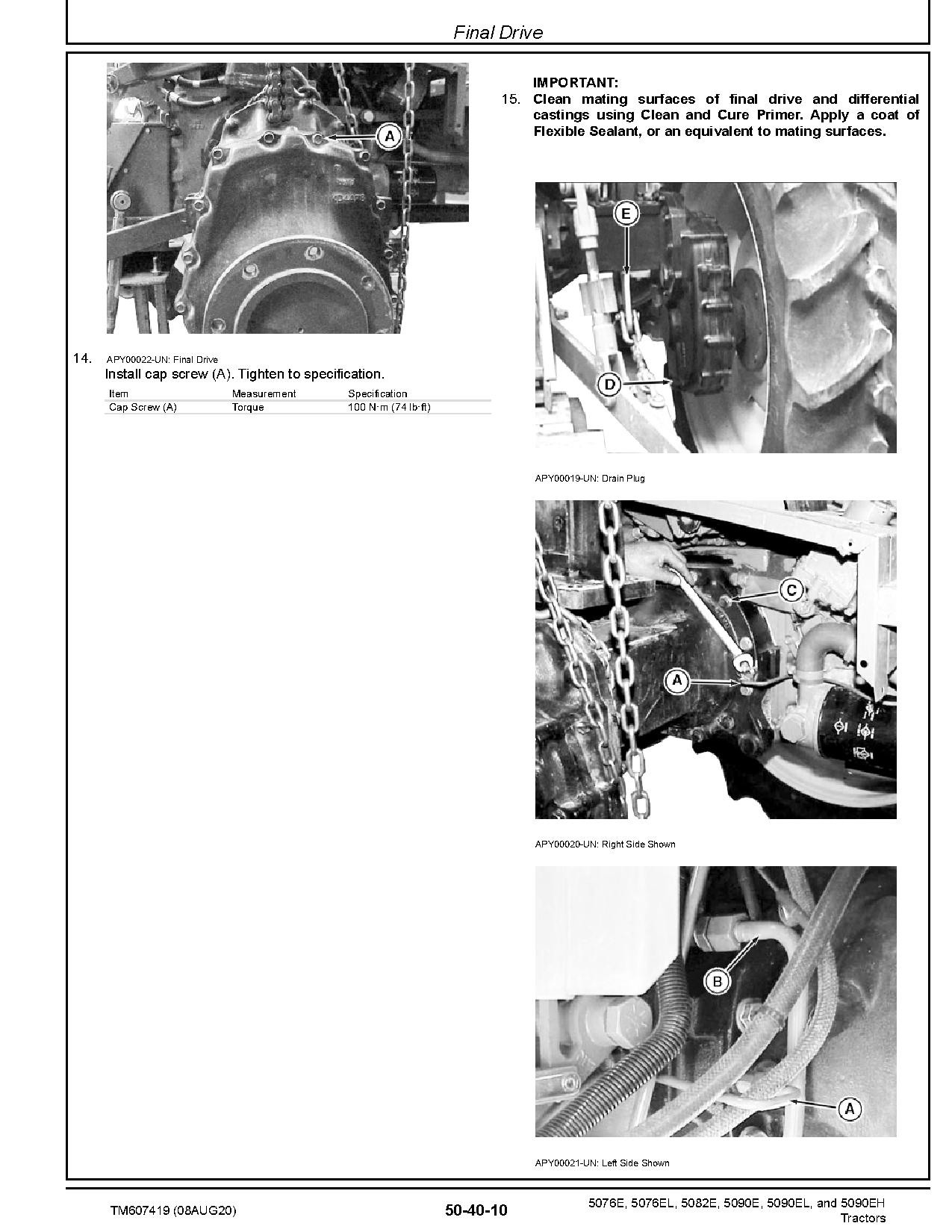 Final Drive

A

14. APY00022-UN: Final Drive
Install cap screw (A). Tighten to specification.

| Item | Measurement | Specification |
|---|---|---|
| Cap Screw (A) | Torque | 100 N·m (74 lb·ft) |

IMPORTANT:
15. Clean mating surfaces of final drive and differential castings using Clean and Cure Primer. Apply a coat of Flexible Sealant, or an equivalent to mating surfaces.

E

D

APY00019-UN: Drain Plug

C

A

APY00020-UN: Right Side Shown

B

A

APY00021-UN: Left Side Shown

TM607419 (08AUG20)

50-40-10

5076E, 5076EL, 5082E, 5090E, 5090EL, and 5090EH Tractors