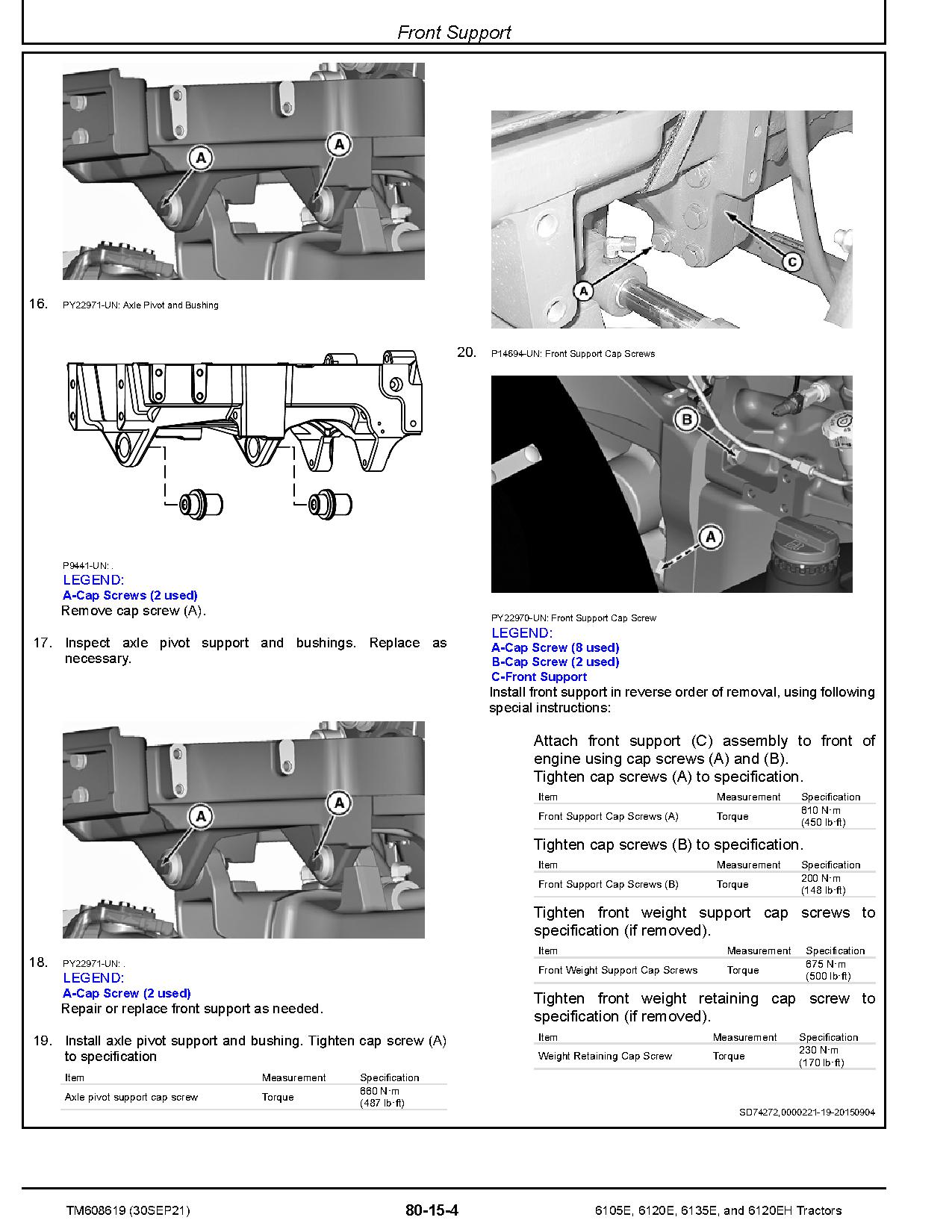 Front Support

A
A

16. PY22971-UN: Axle Pivot and Bushing

P9441-UN: .
LEGEND:
A-Cap Screws (2 used)
Remove cap screw (A).

17. Inspect axle pivot support and bushings. Replace as necessary.

A
A

18. PY22971-UN: .
LEGEND:
A-Cap Screw (2 used)
Repair or replace front support as needed.

19. Install axle pivot support and bushing. Tighten cap screw (A) to specification

| Item | Measurement | Specification |
|---|---|---|
| Axle pivot support cap screw | Torque | 660 N·m (487 lb·ft) |

A
C

20. P14694-UN: Front Support Cap Screws

B
A

PY22970-UN: Front Support Cap Screw
LEGEND:
A-Cap Screw (8 used)
B-Cap Screw (2 used)
C-Front Support
Install front support in reverse order of removal, using following special instructions:

Attach front support (C) assembly to front of engine using cap screws (A) and (B).
Tighten cap screws (A) to specification.

| Item | Measurement | Specification |
|---|---|---|
| Front Support Cap Screws (A) | Torque | 610 N·m (450 lb·ft) |

Tighten cap screws (B) to specification.

| Item | Measurement | Specification |
|---|---|---|
| Front Support Cap Screws (B) | Torque | 200 N·m (148 lb·ft) |

Tighten front weight support cap screws to specification (if removed).

| Item | Measurement | Specification |
|---|---|---|
| Front Weight Support Cap Screws | Torque | 675 N·m (500 lb·ft) |

Tighten front weight retaining cap screw to specification (if removed).

| Item | Measurement | Specification |
|---|---|---|
| Weight Retaining Cap Screw | Torque | 230 N·m (170 lb·ft) |

SD74272,0000221-19-20150904

TM608619 (30SEP21) 80-15-4 6105E, 6120E, 6135E, and 6120EH Tractors