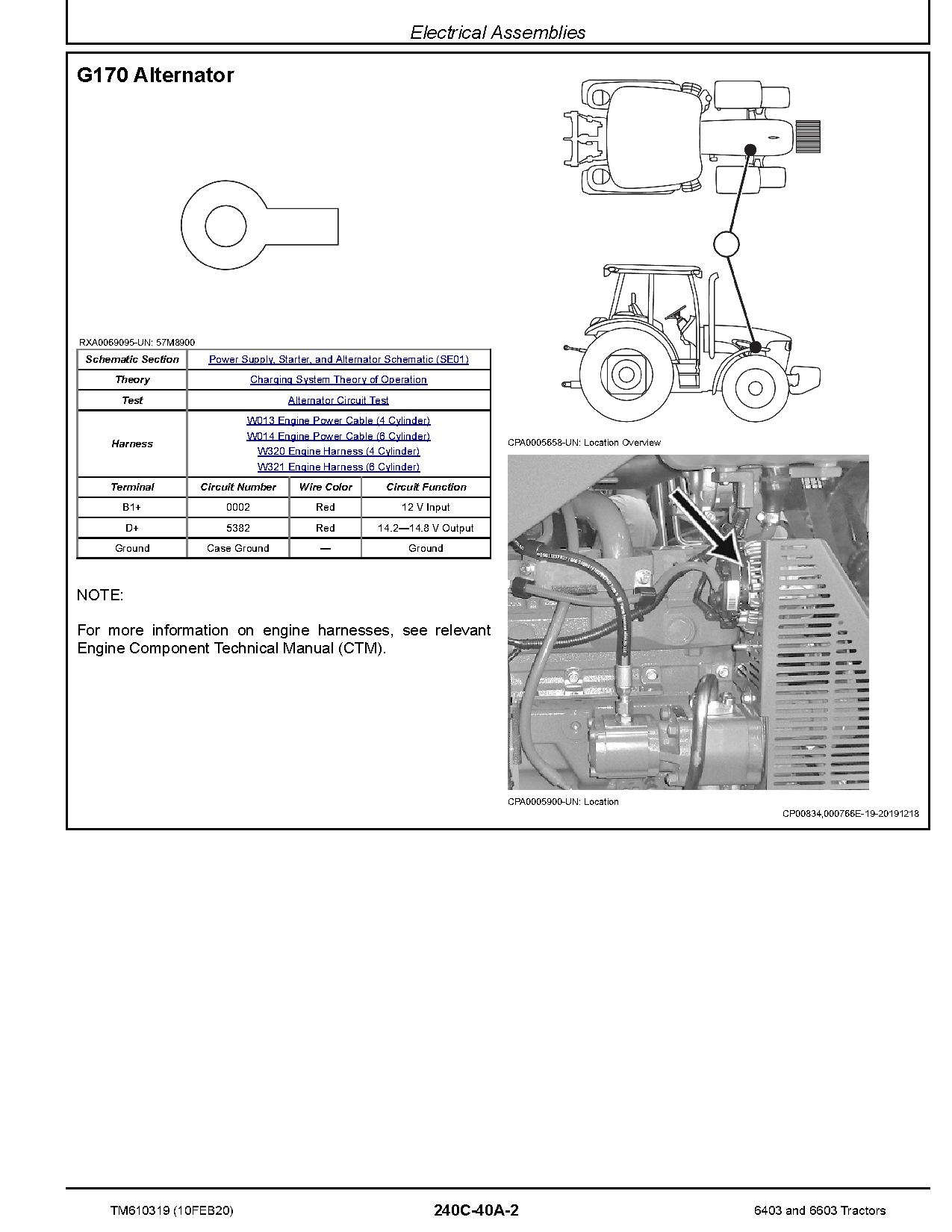 Electrical Assemblies

G170 Alternator

RXA0069095-UN: 57M8900

| Schematic Section | Power Supply, Starter, and Alternator Schematic (SE01) | | |
|---|---|---|---|
| Theory | Charging System Theory of Operation | | |
| Test | Alternator Circuit Test | | |
| Harness | W013 Engine Power Cable (4 Cylinder) W014 Engine Power Cable (6 Cylinder) W320 Engine Harness (4 Cylinder) W321 Engine Harness (6 Cylinder) | | |
| Terminal | Circuit Number | Wire Color | Circuit Function |
| B1+ | 0002 | Red | 12 V Input |
| D+ | 5382 | Red | 14.2—14.8 V Output |
| Ground | Case Ground | — | Ground |

NOTE:

For more information on engine harnesses, see relevant Engine Component Technical Manual (CTM).

CPA0005658-UN: Location Overview

CPA0005900-UN: Location

CP00834,000766E-19-20191218

TM610319 (10FEB20)

240C-40A-2

6403 and 6603 Tractors