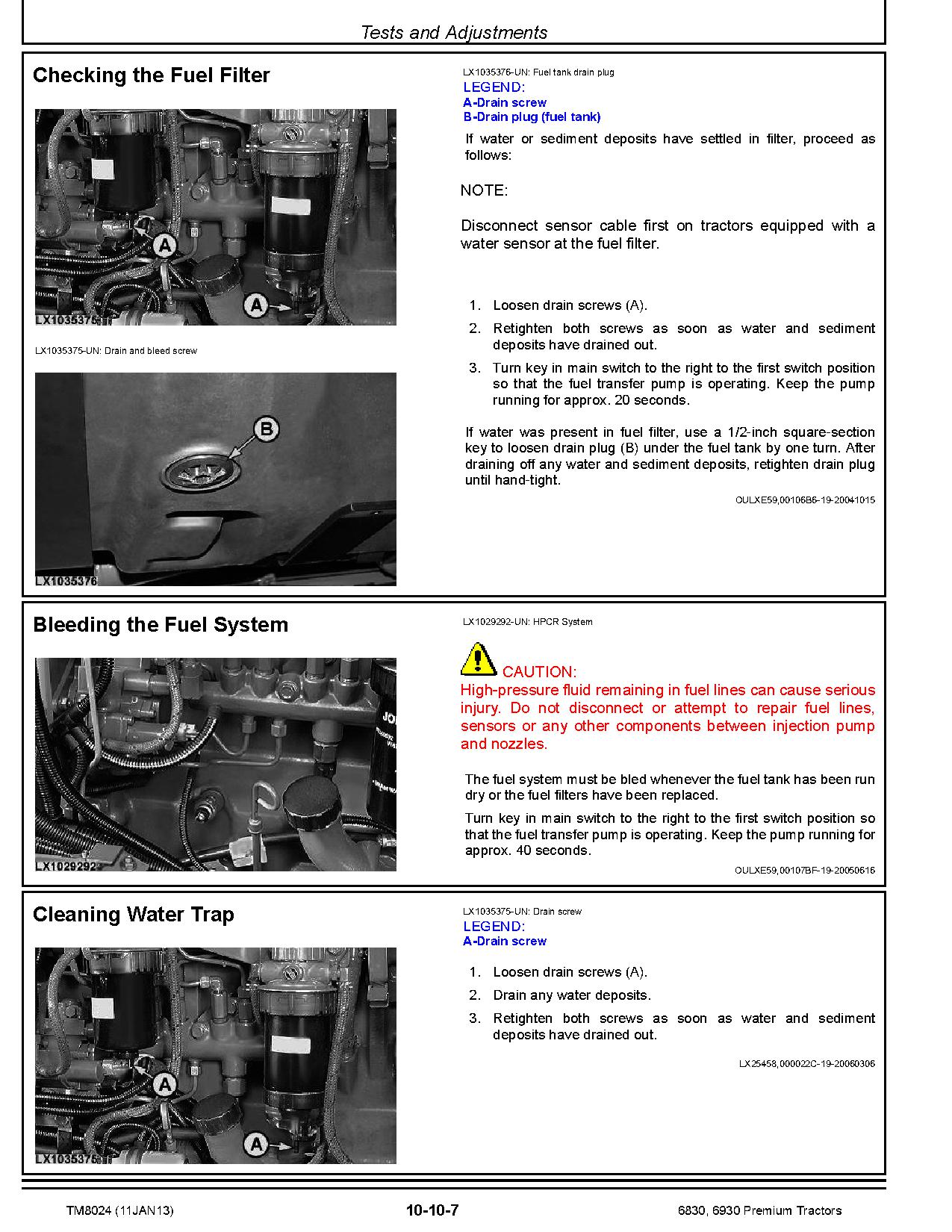 Tests and Adjustments

Checking the Fuel Filter

A

A

LX1035375

LX1035375-UN: Drain and bleed screw

B

LX1035376

LX1035376-UN: Fuel tank drain plug

LEGEND:
A-Drain screw
B-Drain plug (fuel tank)

If water or sediment deposits have settled in filter, proceed as follows:

NOTE:

Disconnect sensor cable first on tractors equipped with a water sensor at the fuel filter.

1. Loosen drain screws (A).
2. Retighten both screws as soon as water and sediment deposits have drained out.
3. Turn key in main switch to the right to the first switch position so that the fuel transfer pump is operating. Keep the pump running for approx. 20 seconds.

If water was present in fuel filter, use a 1/2-inch square-section key to loosen drain plug (B) under the fuel tank by one turn. After draining off any water and sediment deposits, retighten drain plug until hand-tight.

OULXE59,00106B6-19-20041015

Bleeding the Fuel System

LX1029292

LX1029292-UN: HPCR System

CAUTION:
High-pressure fluid remaining in fuel lines can cause serious injury. Do not disconnect or attempt to repair fuel lines, sensors or any other components between injection pump and nozzles.

The fuel system must be bled whenever the fuel tank has been run dry or the fuel filters have been replaced.

Turn key in main switch to the right to the first switch position so that the fuel transfer pump is operating. Keep the pump running for approx. 40 seconds.

OULXE59,00107BF-19-20050616

Cleaning Water Trap

A

A

LX1035375

LX1035375-UN: Drain screw

LEGEND:
A-Drain screw

1. Loosen drain screws (A).
2. Drain any water deposits.
3. Retighten both screws as soon as water and sediment deposits have drained out.

LX25458,000022C-19-20060306

TM8024 (11JAN13)

10-10-7

6830, 6930 Premium Tractors