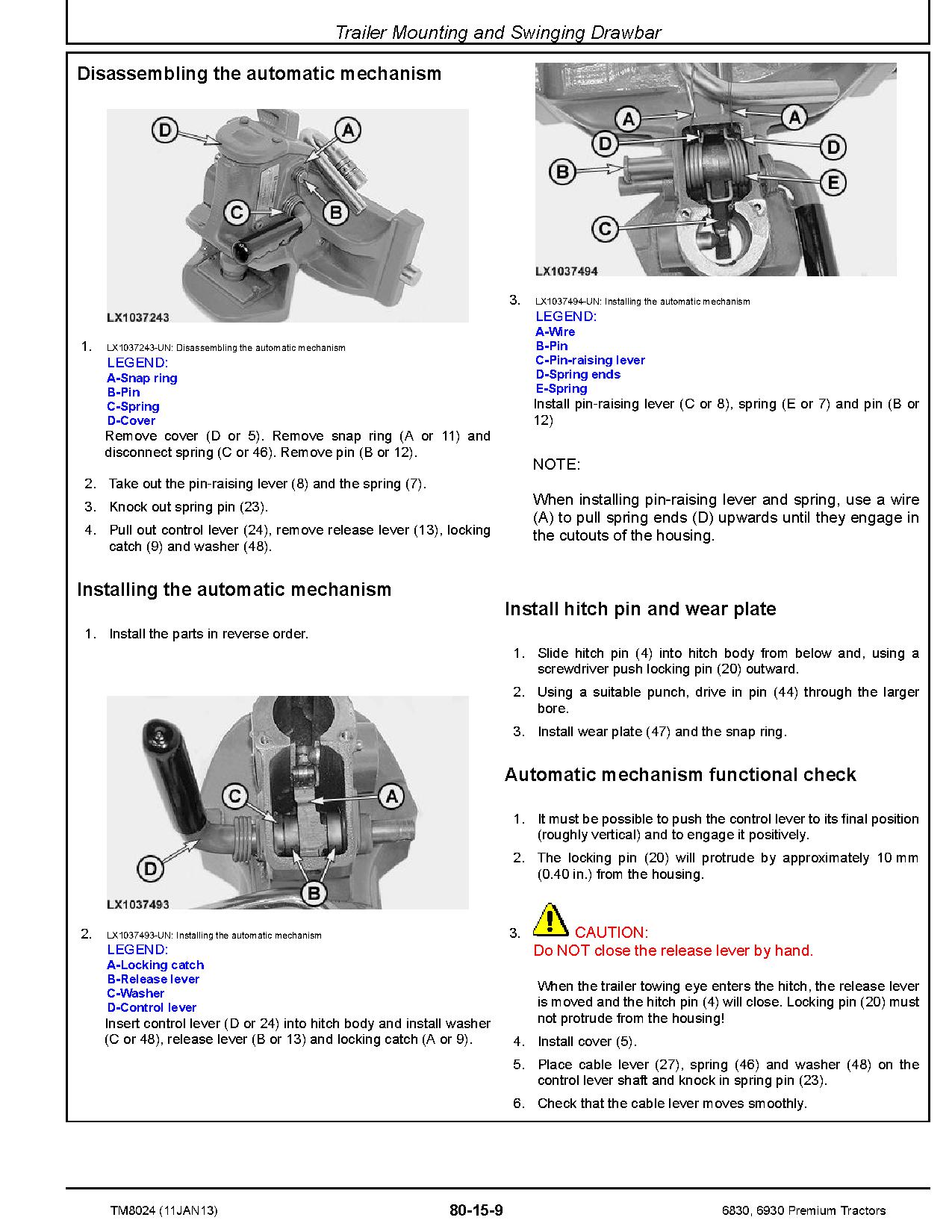 Trailer Mounting and Swinging Drawbar

Disassembling the automatic mechanism

D
A
C
B
LX1037243

1. LX1037243-UN: Disassembling the automatic mechanism
LEGEND:
A-Snap ring
B-Pin
C-Spring
D-Cover
Remove cover (D or 5). Remove snap ring (A or 11) and disconnect spring (C or 46). Remove pin (B or 12).

2. Take out the pin-raising lever (8) and the spring (7).
3. Knock out spring pin (23).
4. Pull out control lever (24), remove release lever (13), locking catch (9) and washer (48).

Installing the automatic mechanism

1. Install the parts in reverse order.

C
A
D
B
LX1037493

2. LX1037493-UN: Installing the automatic mechanism
LEGEND:
A-Locking catch
B-Release lever
C-Washer
D-Control lever
Insert control lever (D or 24) into hitch body and install washer (C or 48), release lever (B or 13) and locking catch (A or 9).

A
A
D
D
B
E
C
LX1037494

3. LX1037494-UN: Installing the automatic mechanism
LEGEND:
A-Wire
B-Pin
C-Pin-raising lever
D-Spring ends
E-Spring
Install pin-raising lever (C or 8), spring (E or 7) and pin (B or 12)

NOTE:

When installing pin-raising lever and spring, use a wire (A) to pull spring ends (D) upwards until they engage in the cutouts of the housing.

Install hitch pin and wear plate

1. Slide hitch pin (4) into hitch body from below and, using a screwdriver push locking pin (20) outward.
2. Using a suitable punch, drive in pin (44) through the larger bore.
3. Install wear plate (47) and the snap ring.

Automatic mechanism functional check

1. It must be possible to push the control lever to its final position (roughly vertical) and to engage it positively.
2. The locking pin (20) will protrude by approximately 10 mm (0.40 in.) from the housing.
3. CAUTION:
Do NOT close the release lever by hand.

When the trailer towing eye enters the hitch, the release lever is moved and the hitch pin (4) will close. Locking pin (20) must not protrude from the housing!
4. Install cover (5).
5. Place cable lever (27), spring (46) and washer (48) on the control lever shaft and knock in spring pin (23).
6. Check that the cable lever moves smoothly.

TM8024 (11JAN13) 80-15-9 6830, 6930 Premium Tractors