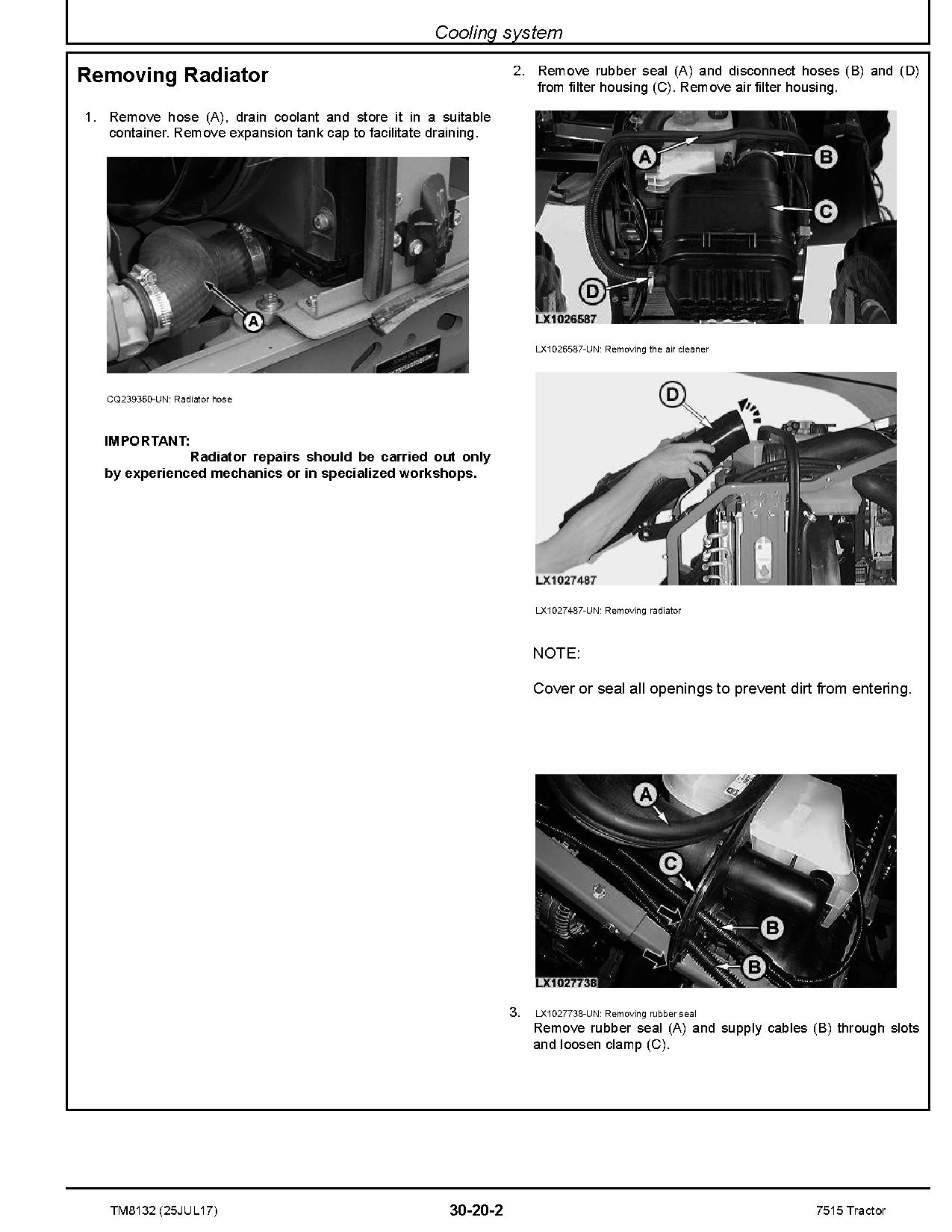 Cooling system

Removing Radiator

1. Remove hose (A), drain coolant and store it in a suitable container. Remove expansion tank cap to facilitate draining.

A

CQ239360-UN: Radiator hose

IMPORTANT:
Radiator repairs should be carried out only by experienced mechanics or in specialized workshops.

2. Remove rubber seal (A) and disconnect hoses (B) and (D) from filter housing (C). Remove air filter housing.

A B C D

LX1026587

LX1026587-UN: Removing the air cleaner

D

LX1027487

LX1027487-UN: Removing radiator

NOTE:

Cover or seal all openings to prevent dirt from entering.

A C B B

LX1027738

3. LX1027738-UN: Removing rubber seal
Remove rubber seal (A) and supply cables (B) through slots and loosen clamp (C).

TM8132 (25JUL17) 30-20-2 7515 Tractor