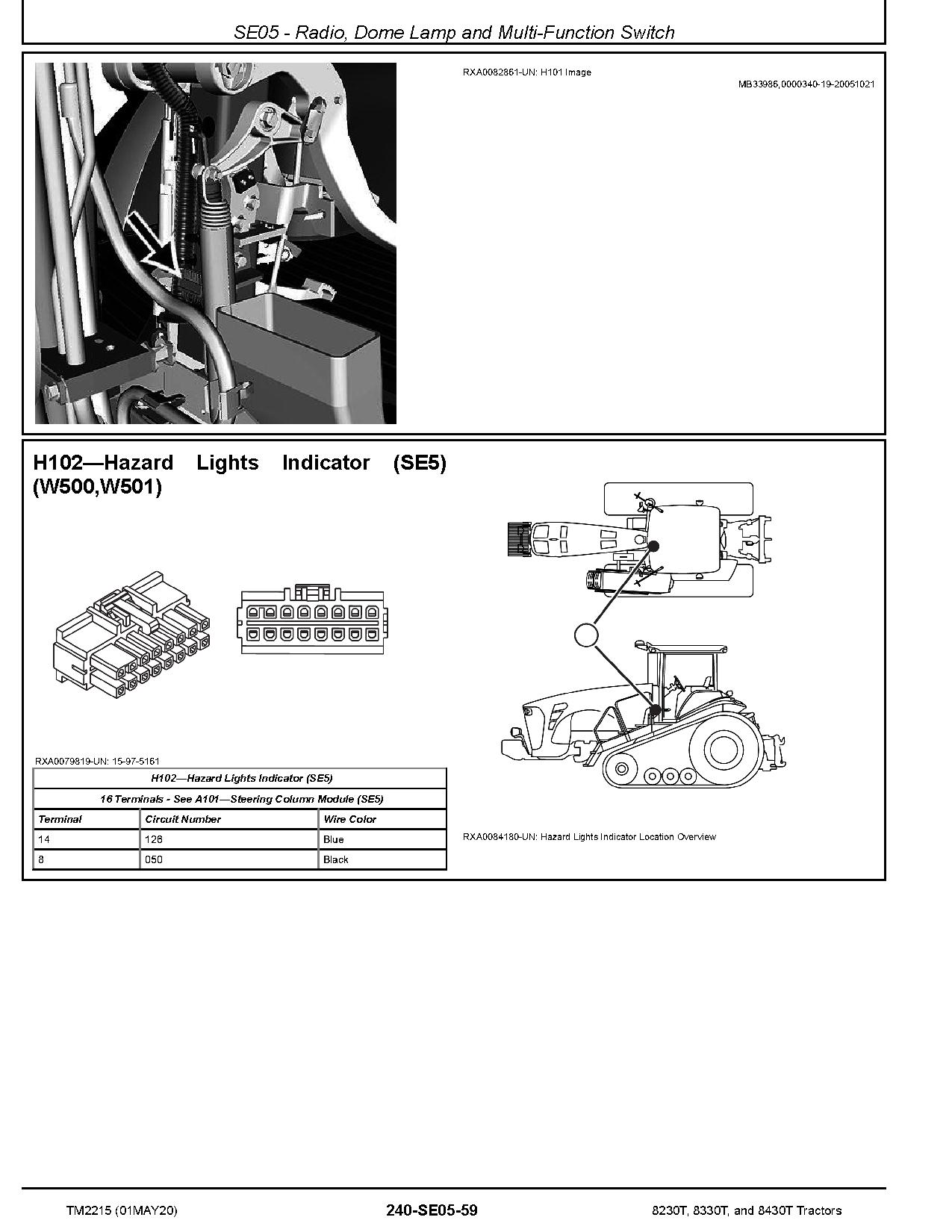 SE05 - Radio, Dome Lamp and Multi-Function Switch

RXA0082861-UN: H101 Image

MB33986,0000340-19-20051021

H102—Hazard Lights Indicator (SE5) (W500,W501)

RXA0079819-UN: 15-97-5161

| H102—Hazard Lights Indicator (SE5) | | |
|---|---|---|
| 16 Terminals - See A101—Steering Column Module (SE5) | | |
| Terminal | Circuit Number | Wire Color |
| 14 | 126 | Blue |
| 8 | 050 | Black |

RXA0084180-UN: Hazard Lights Indicator Location Overview

TM2215 (01MAY20)

240-SE05-59

8230T, 8330T, and 8430T Tractors