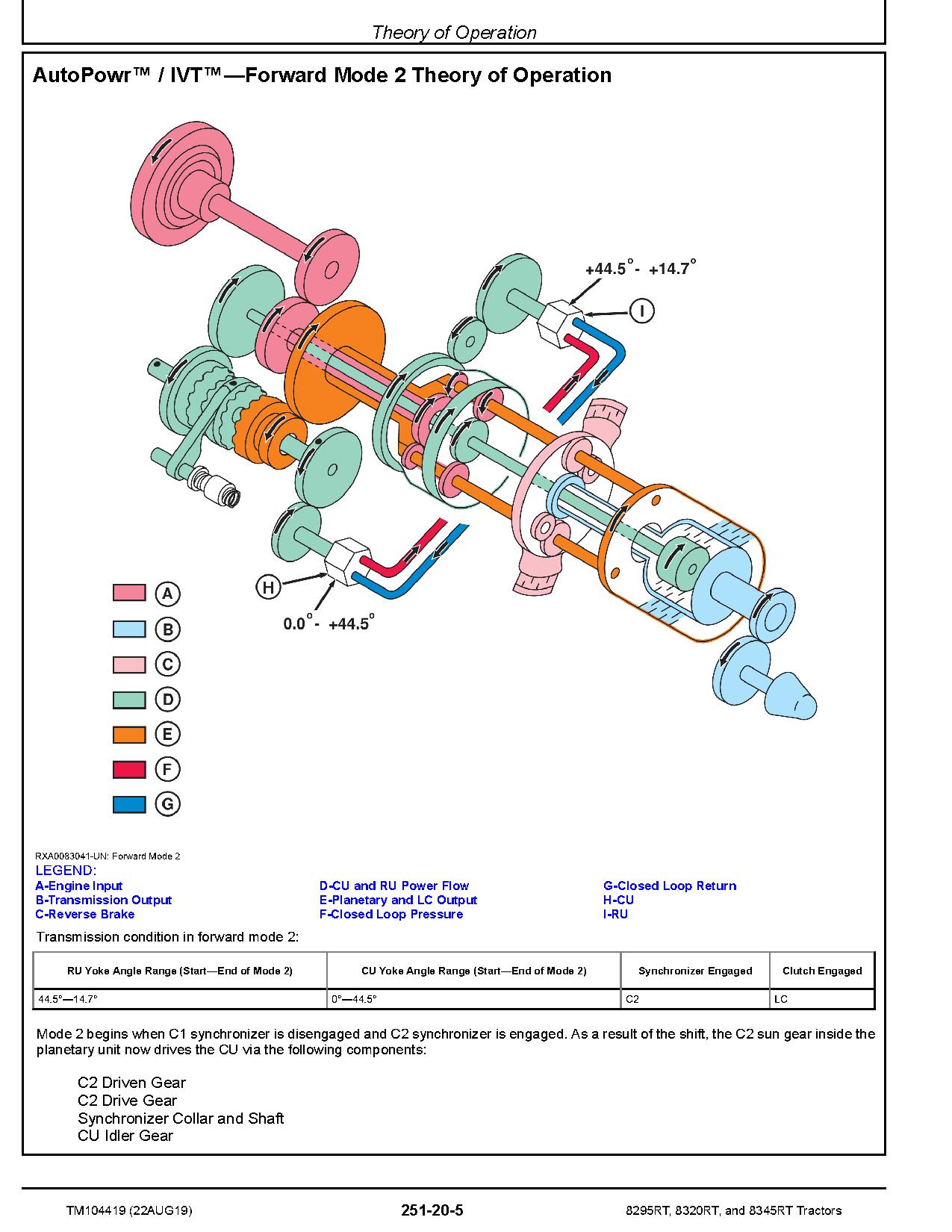 Theory of Operation

AutoPowr™ / IVT™—Forward Mode 2 Theory of Operation

+44.5° - +14.7°

I

H

0.0° - +44.5°

A

B

C

D

E

F

G

RXA0083041-UN: Forward Mode 2

LEGEND:

A-Engine Input
B-Transmission Output
C-Reverse Brake

D-CU and RU Power Flow
E-Planetary and LC Output
F-Closed Loop Pressure

G-Closed Loop Return
H-CU
I-RU

Transmission condition in forward mode 2:

| RU Yoke Angle Range (Start—End of Mode 2) | CU Yoke Angle Range (Start—End of Mode 2) | Synchronizer Engaged | Clutch Engaged |
|---|---|---|---|
| 44.5°—14.7° | 0°—44.5° | C2 | LC |

Mode 2 begins when C1 synchronizer is disengaged and C2 synchronizer is engaged. As a result of the shift, the C2 sun gear inside the planetary unit now drives the CU via the following components:

C2 Driven Gear
C2 Drive Gear
Synchronizer Collar and Shaft
CU Idler Gear

TM104419 (22AUG19)

251-20-5

8295RT, 8320RT, and 8345RT Tractors