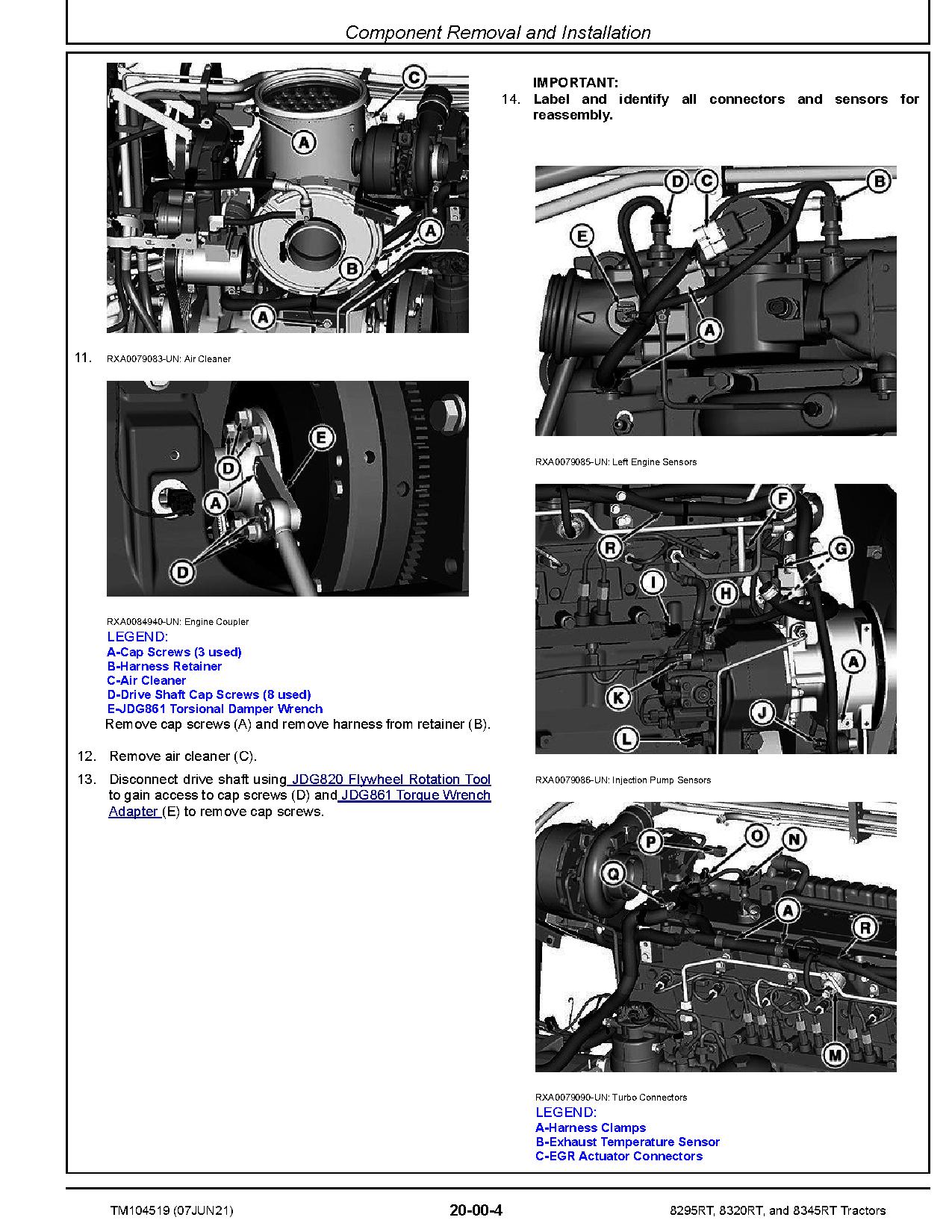 Component Removal and Installation

C

A

A

B

A

11. RXA0079083-UN: Air Cleaner

E

D

A

D

RXA0084940-UN: Engine Coupler

LEGEND:
A-Cap Screws (3 used)
B-Harness Retainer
C-Air Cleaner
D-Drive Shaft Cap Screws (8 used)
E-JDG861 Torsional Damper Wrench

Remove cap screws (A) and remove harness from retainer (B).

12. Remove air cleaner (C).

13. Disconnect drive shaft using JDG820 Flywheel Rotation Tool to gain access to cap screws (D) and JDG861 Torque Wrench Adapter (E) to remove cap screws.

IMPORTANT:
14. Label and identify all connectors and sensors for reassembly.

D C B

E

A

RXA0079085-UN: Left Engine Sensors

F

R

G

I

H

A

K

J

L

RXA0079086-UN: Injection Pump Sensors

P O N

Q

A

R

M

RXA0079090-UN: Turbo Connectors

LEGEND:
A-Harness Clamps
B-Exhaust Temperature Sensor
C-EGR Actuator Connectors

TM104519 (07JUN21) 20-00-4 8295RT, 8320RT, and 8345RT Tractors