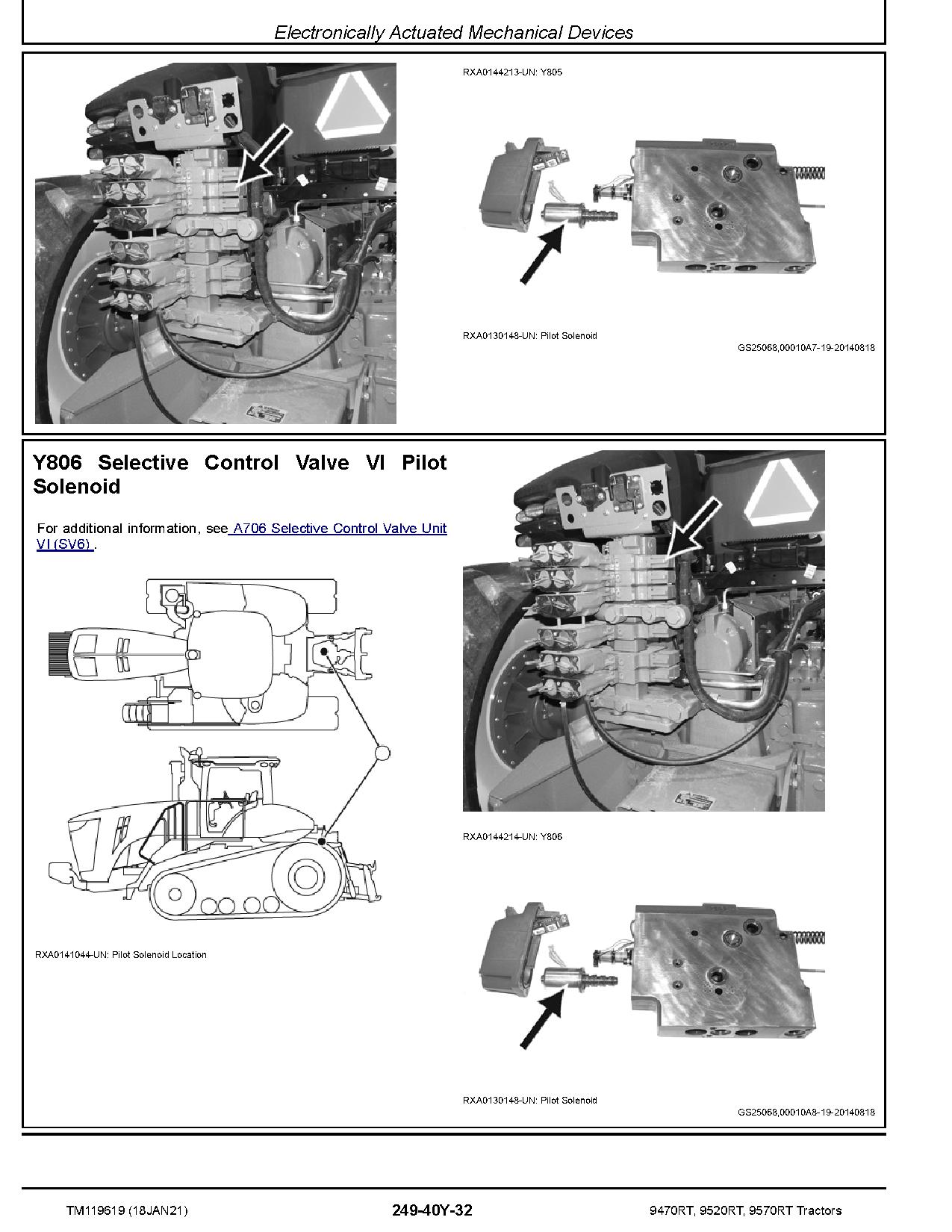 Electronically Actuated Mechanical Devices

RXA0144213-UN: Y805

RXA0130148-UN: Pilot Solenoid

GS25068,00010A7-19-20140818

Y806 Selective Control Valve VI Pilot Solenoid

For additional information, see A706 Selective Control Valve Unit VI (SV6) .

RXA0141044-UN: Pilot Solenoid Location

RXA0144214-UN: Y806

RXA0130148-UN: Pilot Solenoid

GS25068,00010A8-19-20140818

TM119619 (18JAN21)

249-40Y-32

9470RT, 9520RT, 9570RT Tractors