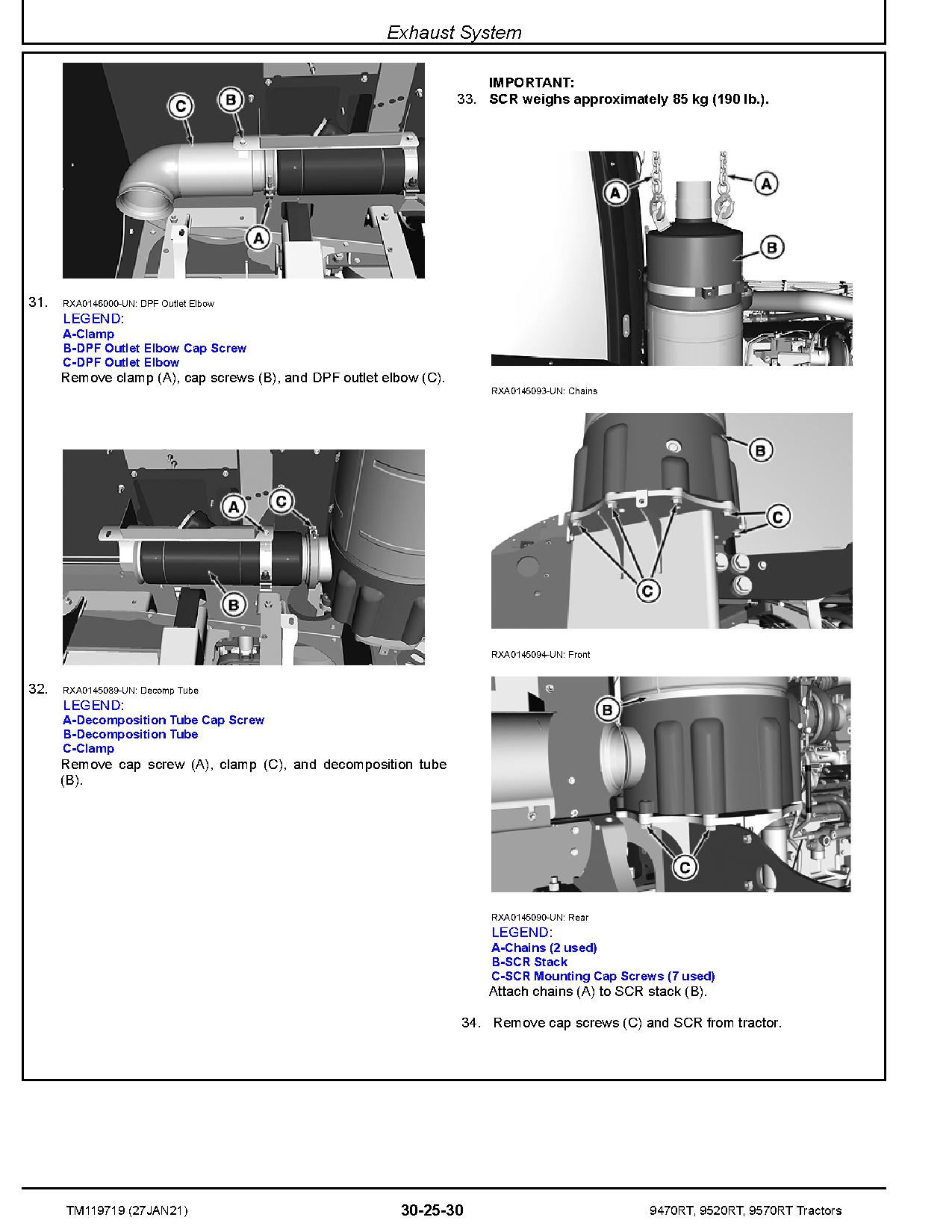 Exhaust System

C B A

31. RXA0146000-UN: DPF Outlet Elbow
LEGEND:
A-Clamp
B-DPF Outlet Elbow Cap Screw
C-DPF Outlet Elbow
Remove clamp (A), cap screws (B), and DPF outlet elbow (C).

A C B

32. RXA0145089-UN: Decomp Tube
LEGEND:
A-Decomposition Tube Cap Screw
B-Decomposition Tube
C-Clamp
Remove cap screw (A), clamp (C), and decomposition tube (B).

IMPORTANT:
33. SCR weighs approximately 85 kg (190 lb.).

A A B

RXA0145093-UN: Chains

B C C

RXA0145094-UN: Front

B C

RXA0145090-UN: Rear
LEGEND:
A-Chains (2 used)
B-SCR Stack
C-SCR Mounting Cap Screws (7 used)
Attach chains (A) to SCR stack (B).

34. Remove cap screws (C) and SCR from tractor.

TM119719 (27JAN21) 30-25-30 9470RT, 9520RT, 9570RT Tractors