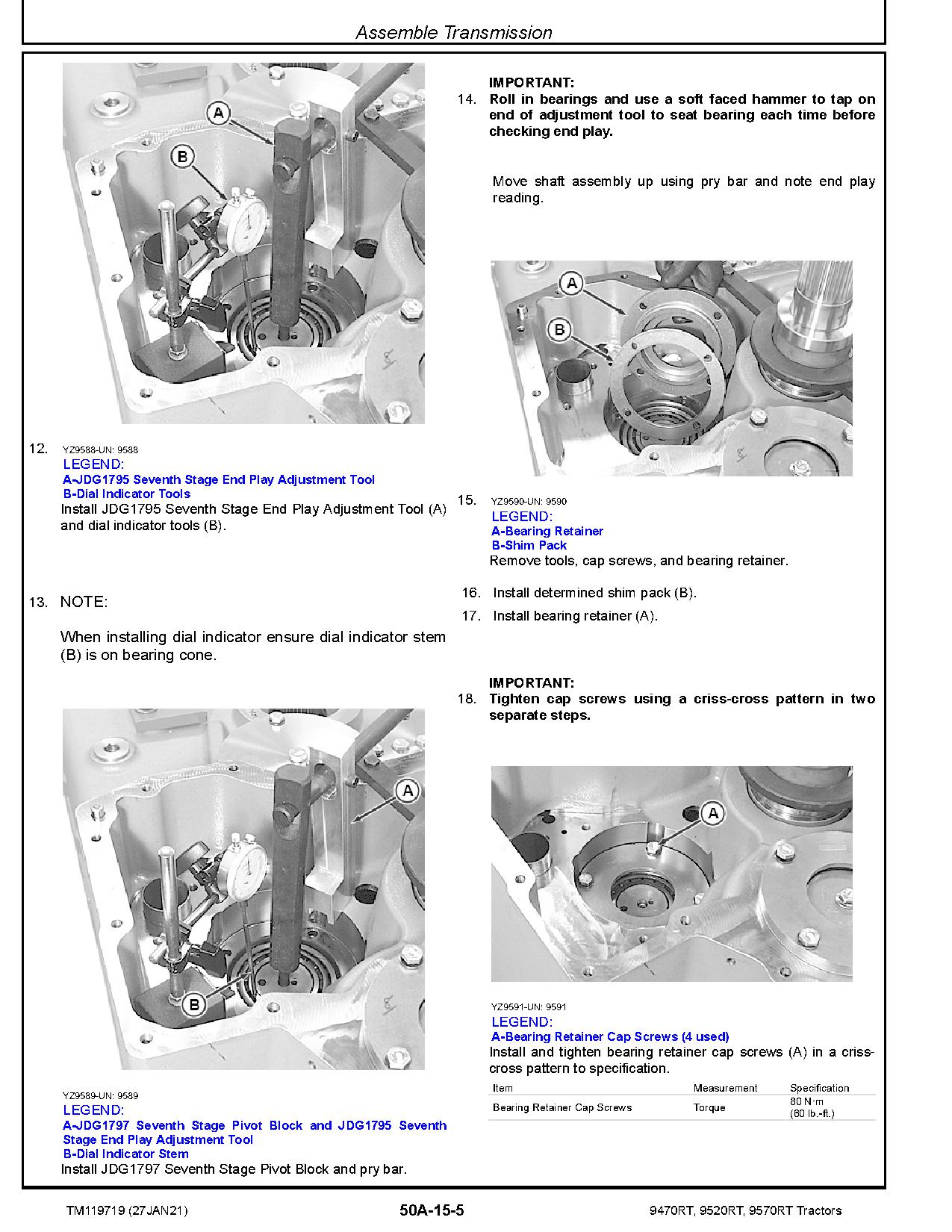 Assemble Transmission

A
B

12. YZ9588-UN: 9588
LEGEND:
A-JDG1795 Seventh Stage End Play Adjustment Tool
B-Dial Indicator Tools
Install JDG1795 Seventh Stage End Play Adjustment Tool (A) and dial indicator tools (B).

13. NOTE:

When installing dial indicator ensure dial indicator stem (B) is on bearing cone.

A
B

YZ9589-UN: 9589
LEGEND:
A-JDG1797 Seventh Stage Pivot Block and JDG1795 Seventh Stage End Play Adjustment Tool
B-Dial Indicator Stem
Install JDG1797 Seventh Stage Pivot Block and pry bar.

IMPORTANT:
14. Roll in bearings and use a soft faced hammer to tap on end of adjustment tool to seat bearing each time before checking end play.

Move shaft assembly up using pry bar and note end play reading.

A
B

15. YZ9590-UN: 9590
LEGEND:
A-Bearing Retainer
B-Shim Pack
Remove tools, cap screws, and bearing retainer.

16. Install determined shim pack (B).

17. Install bearing retainer (A).

IMPORTANT:
18. Tighten cap screws using a criss-cross pattern in two separate steps.

A

YZ9591-UN: 9591
LEGEND:
A-Bearing Retainer Cap Screws (4 used)
Install and tighten bearing retainer cap screws (A) in a criss-cross pattern to specification.

| Item | Measurement | Specification |
|---|---|---|
| Bearing Retainer Cap Screws | Torque | 80 N·m (60 lb.-ft.) |

TM119719 (27JAN21) 50A-15-5 9470RT, 9520RT, 9570RT Tractors