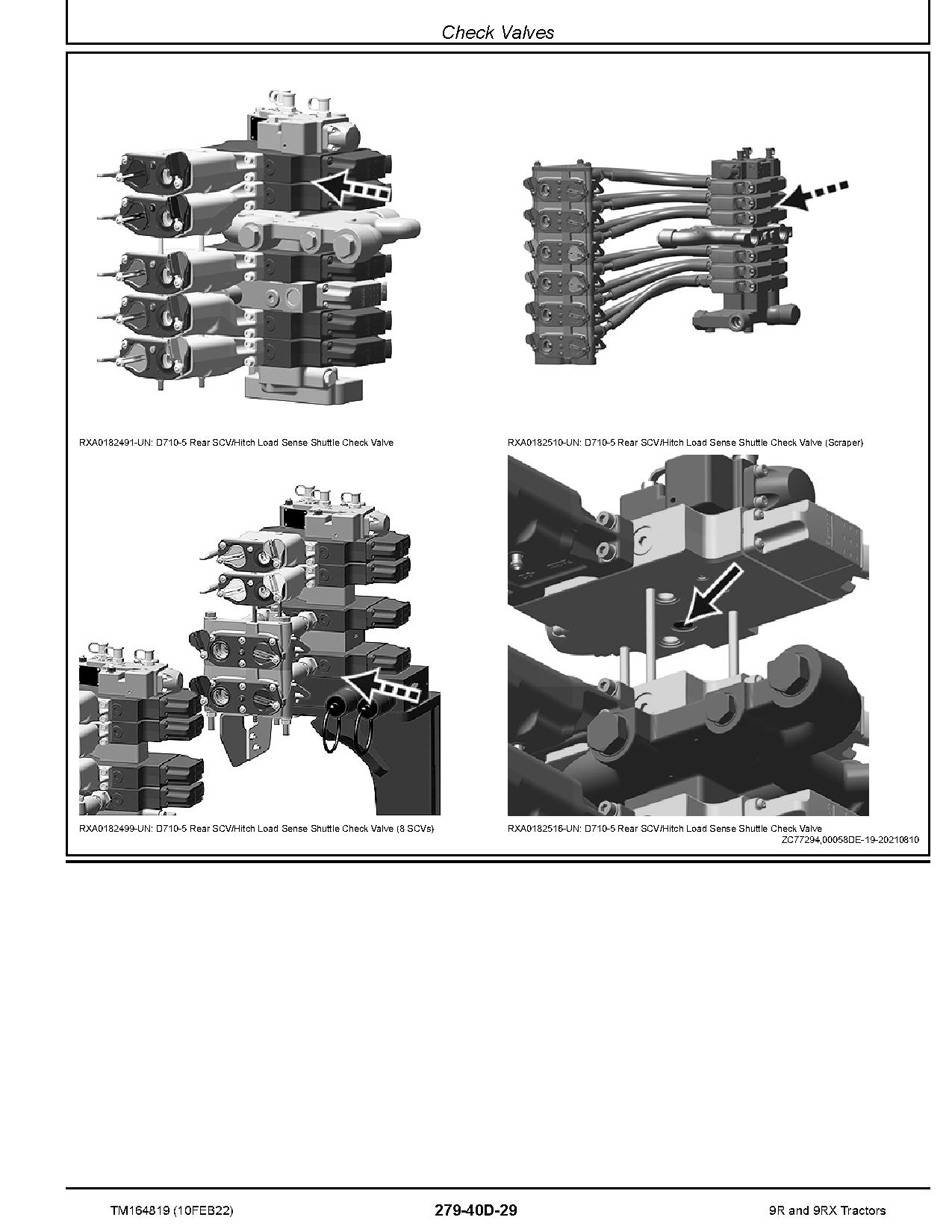 Check Valves

RXA0182491-UN: D710-5 Rear SCV/Hitch Load Sense Shuttle Check Valve

RXA0182510-UN: D710-5 Rear SCV/Hitch Load Sense Shuttle Check Valve (Scraper)

RXA0182499-UN: D710-5 Rear SCV/Hitch Load Sense Shuttle Check Valve (8 SCVs)

RXA0182516-UN: D710-5 Rear SCV/Hitch Load Sense Shuttle Check Valve

ZC77294,00058DE-19-20210810

TM164819 (10FEB22)

279-40D-29

9R and 9RX Tractors