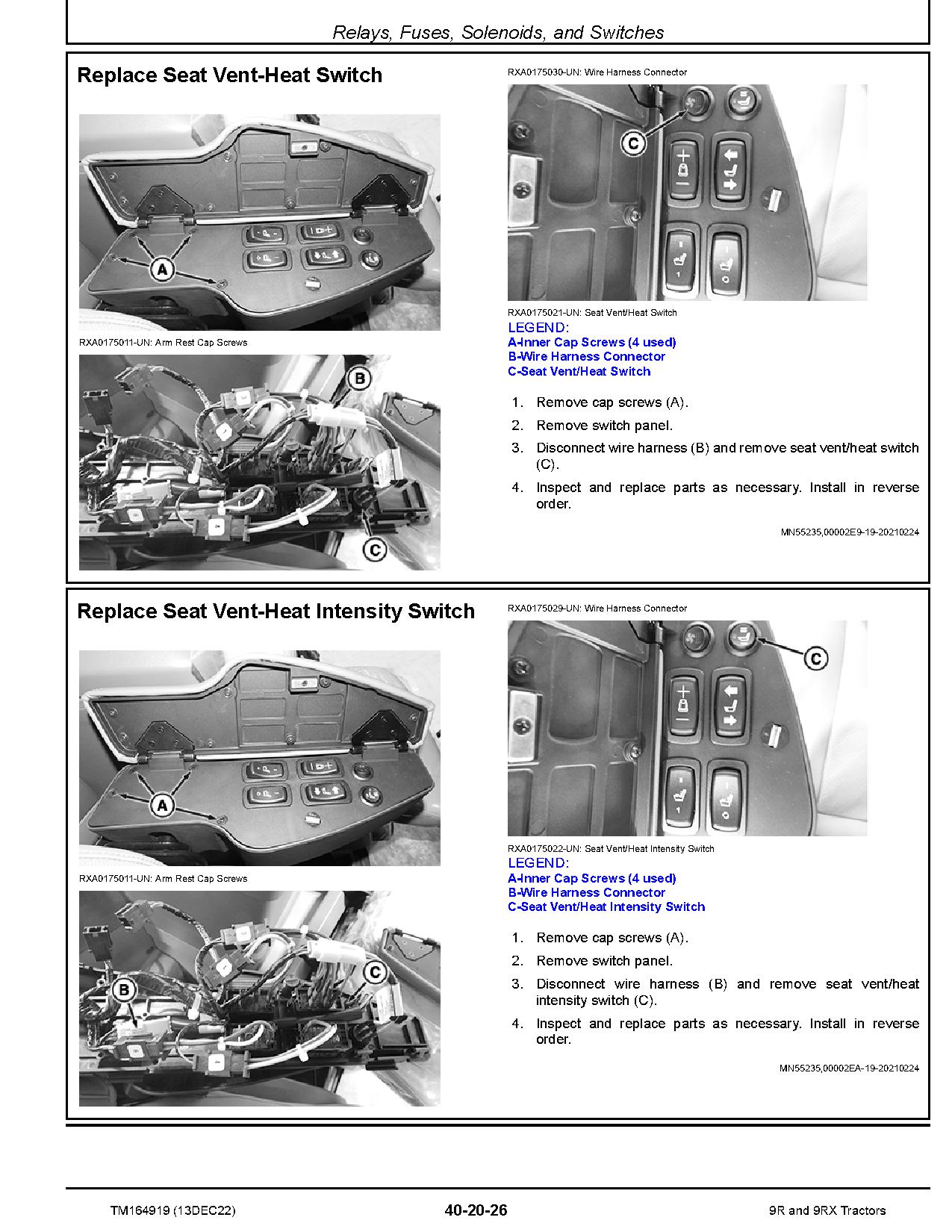 Relays, Fuses, Solenoids, and Switches

Replace Seat Vent-Heat Switch

A

RXA0175011-UN: Arm Rest Cap Screws

B

C

RXA0175030-UN: Wire Harness Connector

C

RXA0175021-UN: Seat Vent/Heat Switch

LEGEND:
A-Inner Cap Screws (4 used)
B-Wire Harness Connector
C-Seat Vent/Heat Switch

1. Remove cap screws (A).
2. Remove switch panel.
3. Disconnect wire harness (B) and remove seat vent/heat switch (C).
4. Inspect and replace parts as necessary. Install in reverse order.

MN55235,00002E9-19-20210224

Replace Seat Vent-Heat Intensity Switch

A

RXA0175011-UN: Arm Rest Cap Screws

B

C

RXA0175029-UN: Wire Harness Connector

C

RXA0175022-UN: Seat Vent/Heat Intensity Switch

LEGEND:
A-Inner Cap Screws (4 used)
B-Wire Harness Connector
C-Seat Vent/Heat Intensity Switch

1. Remove cap screws (A).
2. Remove switch panel.
3. Disconnect wire harness (B) and remove seat vent/heat intensity switch (C).
4. Inspect and replace parts as necessary. Install in reverse order.

MN55235,00002EA-19-20210224

TM164919 (13DEC22) 40-20-26 9R and 9RX Tractors