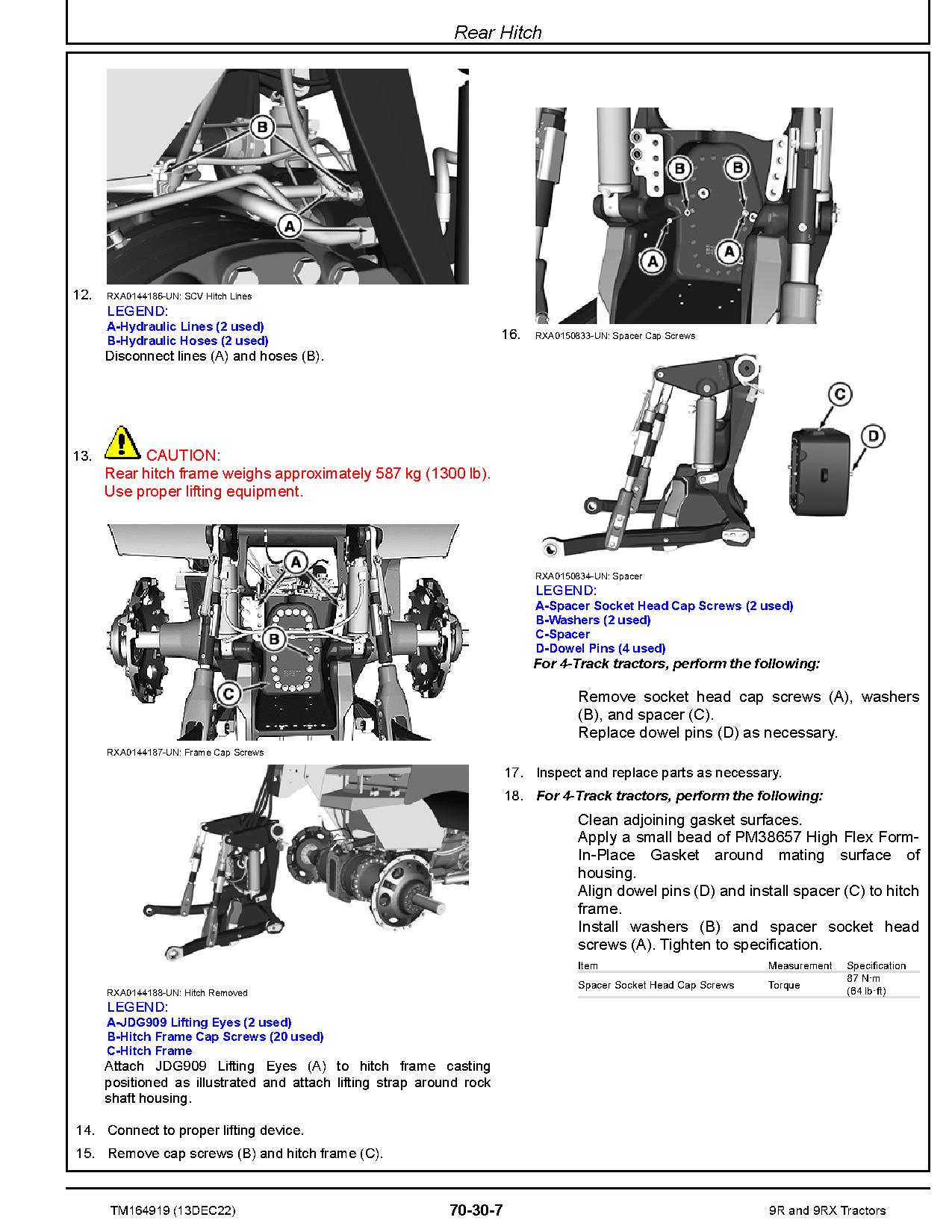 Rear Hitch

B

A

12. RXA0144186-UN: SCV Hitch Lines
LEGEND:
A-Hydraulic Lines (2 used)
B-Hydraulic Hoses (2 used)
Disconnect lines (A) and hoses (B).

13. CAUTION:
Rear hitch frame weighs approximately 587 kg (1300 lb). Use proper lifting equipment.

A

B

C

RXA0144187-UN: Frame Cap Screws

RXA0144188-UN: Hitch Removed
LEGEND:
A-JDG909 Lifting Eyes (2 used)
B-Hitch Frame Cap Screws (20 used)
C-Hitch Frame
Attach JDG909 Lifting Eyes (A) to hitch frame casting positioned as illustrated and attach lifting strap around rock shaft housing.

14. Connect to proper lifting device.

15. Remove cap screws (B) and hitch frame (C).

B B

A A

16. RXA0150833-UN: Spacer Cap Screws

C

D

RXA0150834-UN: Spacer
LEGEND:
A-Spacer Socket Head Cap Screws (2 used)
B-Washers (2 used)
C-Spacer
D-Dowel Pins (4 used)
For 4-Track tractors, perform the following:

Remove socket head cap screws (A), washers (B), and spacer (C).
Replace dowel pins (D) as necessary.

17. Inspect and replace parts as necessary.

18. For 4-Track tractors, perform the following:

Clean adjoining gasket surfaces.
Apply a small bead of PM38657 High Flex Form-In-Place Gasket around mating surface of housing.
Align dowel pins (D) and install spacer (C) to hitch frame.
Install washers (B) and spacer socket head screws (A). Tighten to specification.

| Item | Measurement | Specification |
|---|---|---|
| Spacer Socket Head Cap Screws | Torque | 87 N·m (64 lb·ft) |

TM164919 (13DEC22) 70-30-7 9R and 9RX Tractors