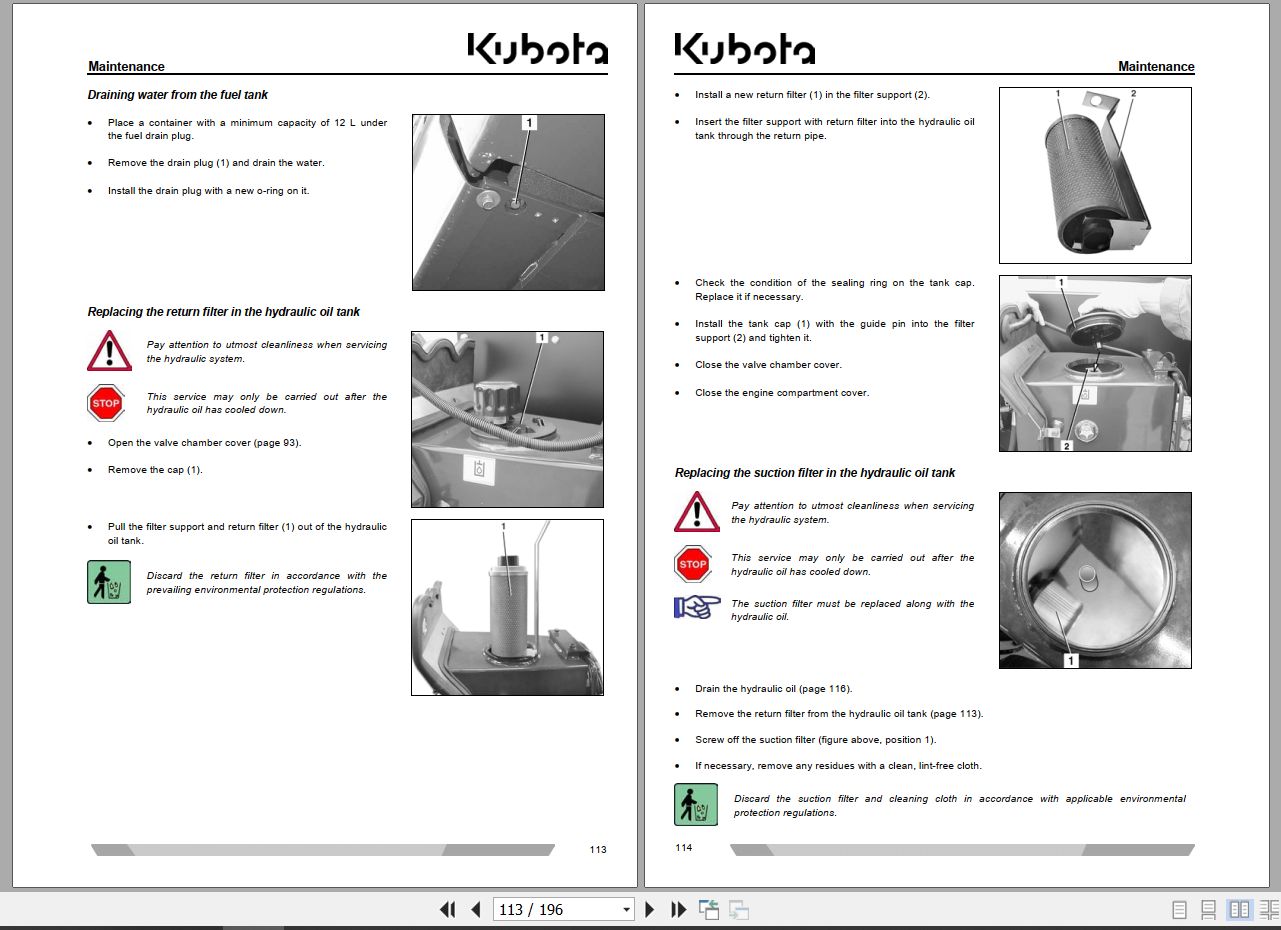 Kubota

Maintenance

Draining water from the fuel tank

• Place a container with a minimum capacity of 12 L under the fuel drain plug.

• Remove the drain plug (1) and drain the water.

• Install the drain plug with a new o-ring on it.

1

Replacing the return filter in the hydraulic oil tank

Pay attention to utmost cleanliness when servicing the hydraulic system.

STOP

This service may only be carried out after the hydraulic oil has cooled down.

• Open the valve chamber cover (page 93).

• Remove the cap (1).

1

• Pull the filter support and return filter (1) out of the hydraulic oil tank.

Discard the return filter in accordance with the prevailing environmental protection regulations.

1

113

Kubota

Maintenance

• Install a new return filter (1) in the filter support (2).

• Insert the filter support with return filter into the hydraulic oil tank through the return pipe.

1 2

• Check the condition of the sealing ring on the tank cap. Replace it if necessary.

• Install the tank cap (1) with the guide pin into the filter support (2) and tighten it.

• Close the valve chamber cover.

• Close the engine compartment cover.

1

2

Replacing the suction filter in the hydraulic oil tank

Pay attention to utmost cleanliness when servicing the hydraulic system.

STOP

This service may only be carried out after the hydraulic oil has cooled down.

The suction filter must be replaced along with the hydraulic oil.

1

• Drain the hydraulic oil (page 116).

• Remove the return filter from the hydraulic oil tank (page 113).

• Screw off the suction filter (figure above, position 1).

• If necessary, remove any residues with a clean, lint-free cloth.

Discard the suction filter and cleaning cloth in accordance with applicable environmental protection regulations.

114

113 / 196