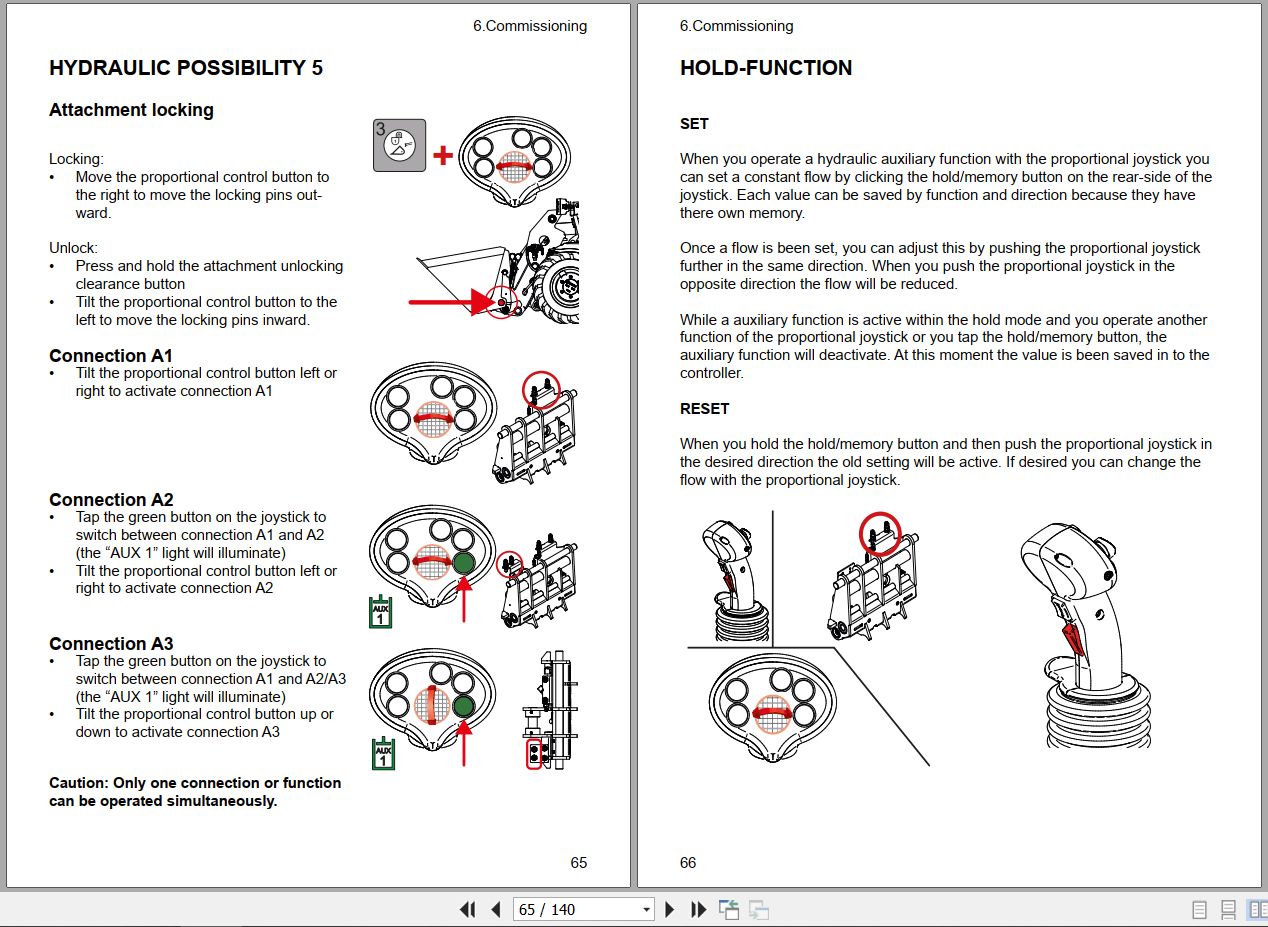 6.Commissioning

HYDRAULIC POSSIBILITY 5

Attachment locking

3

Locking:
• Move the proportional control button to the right to move the locking pins outward.

Unlock:
• Press and hold the attachment unlocking clearance button
• Tilt the proportional control button to the left to move the locking pins inward.

Connection A1
• Tilt the proportional control button left or right to activate connection A1

Connection A2
• Tap the green button on the joystick to switch between connection A1 and A2 (the “AUX 1” light will illuminate)
• Tilt the proportional control button left or right to activate connection A2

AUX 1

Connection A3
• Tap the green button on the joystick to switch between connection A1 and A2/A3 (the “AUX 1” light will illuminate)
• Tilt the proportional control button up or down to activate connection A3

AUX 1

Caution: Only one connection or function can be operated simultaneously.

65

6.Commissioning

HOLD-FUNCTION

SET

When you operate a hydraulic auxiliary function with the proportional joystick you can set a constant flow by clicking the hold/memory button on the rear-side of the joystick. Each value can be saved by function and direction because they have there own memory.

Once a flow is been set, you can adjust this by pushing the proportional joystick further in the same direction. When you push the proportional joystick in the opposite direction the flow will be reduced.

While a auxiliary function is active within the hold mode and you operate another function of the proportional joystick or you tap the hold/memory button, the auxiliary function will deactivate. At this moment the value is been saved in to the controller.

RESET

When you hold the hold/memory button and then push the proportional joystick in the desired direction the old setting will be active. If desired you can change the flow with the proportional joystick.

66

65 / 140