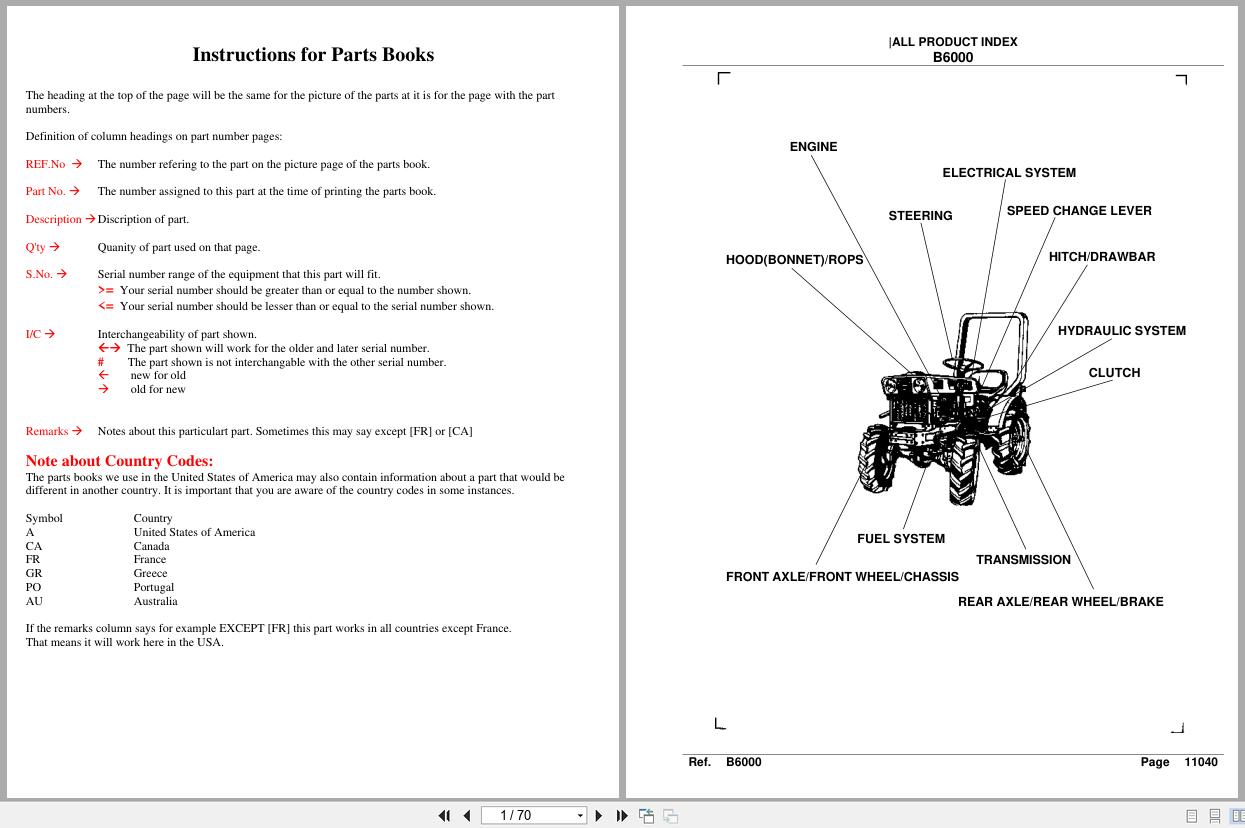 Instructions for Parts Books

The heading at the top of the page will be the same for the picture of the parts at it is for the page with the part numbers.

Definition of column headings on part number pages:

REF.No → The number refering to the part on the picture page of the parts book.

Part No. → The number assigned to this part at the time of printing the parts book.

Description → Discription of part.

Q'ty → Quanity of part used on that page.

S.No. → Serial number range of the equipment that this part will fit.
>= Your serial number should be greater than or equal to the number shown.
<= Your serial number should be lesser than or equal to the serial number shown.

I/C → Interchangeability of part shown.
←→ The part shown will work for the older and later serial number.
# The part shown is not interchangable with the other serial number.
← new for old
→ old for new

Remarks → Notes about this particulart part. Sometimes this may say except [FR] or [CA]

Note about Country Codes:
The parts books we use in the United States of America may also contain information about a part that would be different in another country. It is important that you are aware of the country codes in some instances.

| Symbol | Country |
|---|---|
| A | United States of America |
| CA | Canada |
| FR | France |
| GR | Greece |
| PO | Portugal |
| AU | Australia |

If the remarks column says for example EXCEPT [FR] this part works in all countries except France.
That means it will work here in the USA.

|ALL PRODUCT INDEX
B6000

ENGINE
ELECTRICAL SYSTEM
STEERING
SPEED CHANGE LEVER
HOOD(BONNET)/ROPS
HITCH/DRAWBAR
HYDRAULIC SYSTEM
CLUTCH
FUEL SYSTEM
TRANSMISSION
FRONT AXLE/FRONT WHEEL/CHASSIS
REAR AXLE/REAR WHEEL/BRAKE

Ref. B6000 Page 11040

1 / 70