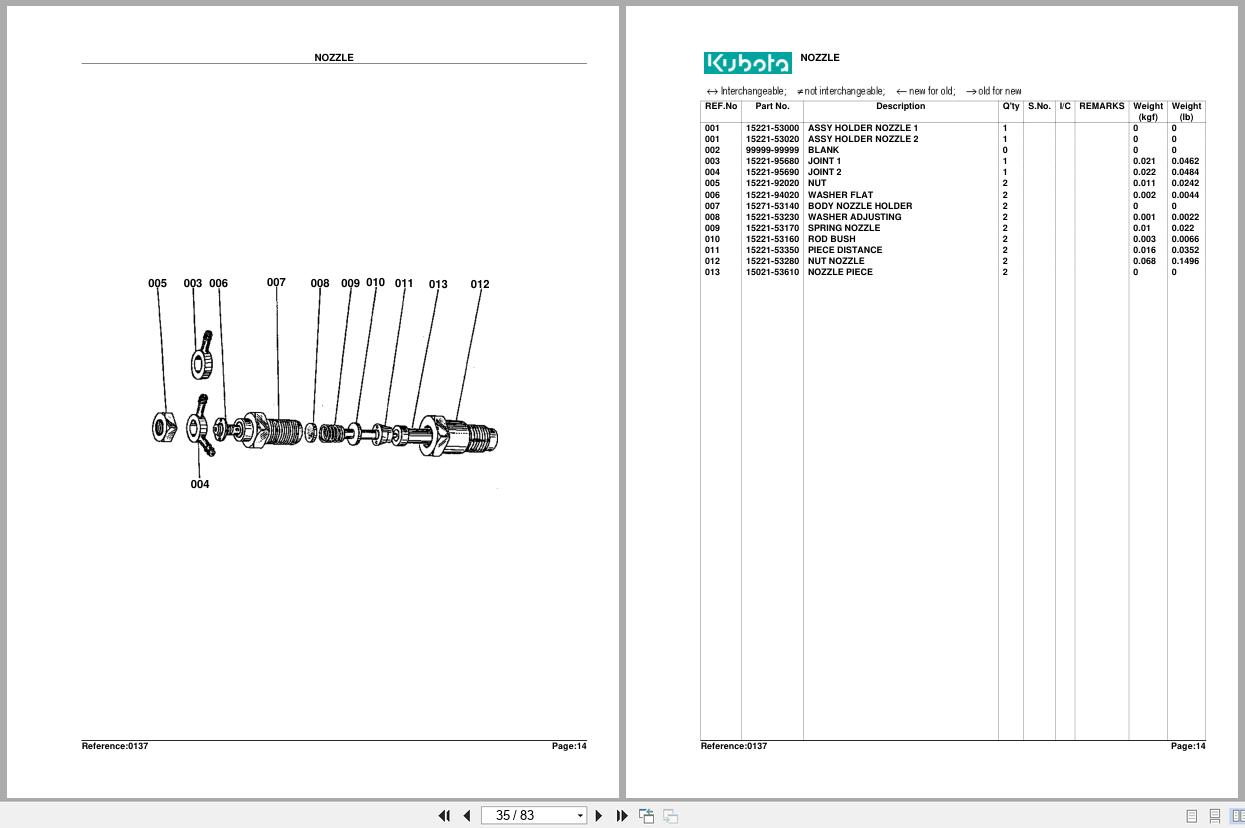 NOZZLE

005 003 006 007 008 009 010 011 013 012

004

Reference:0137 Page:14

Kubota NOZZLE

↔ Interchangeable; ≠ not interchangeable; ← new for old; → old for new

| REF.No | Part No. | Description | Q'ty | S.No. | I/C | REMARKS | Weight (kgf) | Weight (lb) |
|---|---|---|---|---|---|---|---|---|
| 001 | 15221-53000 | ASSY HOLDER NOZZLE 1 | 1 | | | | 0 | 0 |
| 001 | 15221-53020 | ASSY HOLDER NOZZLE 2 | 1 | | | | 0 | 0 |
| 002 | 99999-99999 | BLANK | 0 | | | | 0 | 0 |
| 003 | 15221-95680 | JOINT 1 | 1 | | | | 0.021 | 0.0462 |
| 004 | 15221-95690 | JOINT 2 | 1 | | | | 0.022 | 0.0484 |
| 005 | 15221-92020 | NUT | 2 | | | | 0.011 | 0.0242 |
| 006 | 15221-94020 | WASHER FLAT | 2 | | | | 0.002 | 0.0044 |
| 007 | 15271-53140 | BODY NOZZLE HOLDER | 2 | | | | 0 | 0 |
| 008 | 15221-53230 | WASHER ADJUSTING | 2 | | | | 0.001 | 0.0022 |
| 009 | 15221-53170 | SPRING NOZZLE | 2 | | | | 0.01 | 0.022 |
| 010 | 15221-53160 | ROD BUSH | 2 | | | | 0.003 | 0.0066 |
| 011 | 15221-53350 | PIECE DISTANCE | 2 | | | | 0.016 | 0.0352 |
| 012 | 15221-53280 | NUT NOZZLE | 2 | | | | 0.068 | 0.1496 |
| 013 | 15021-53610 | NOZZLE PIECE | 2 | | | | 0 | 0 |

Reference:0137 Page:14

35 / 83