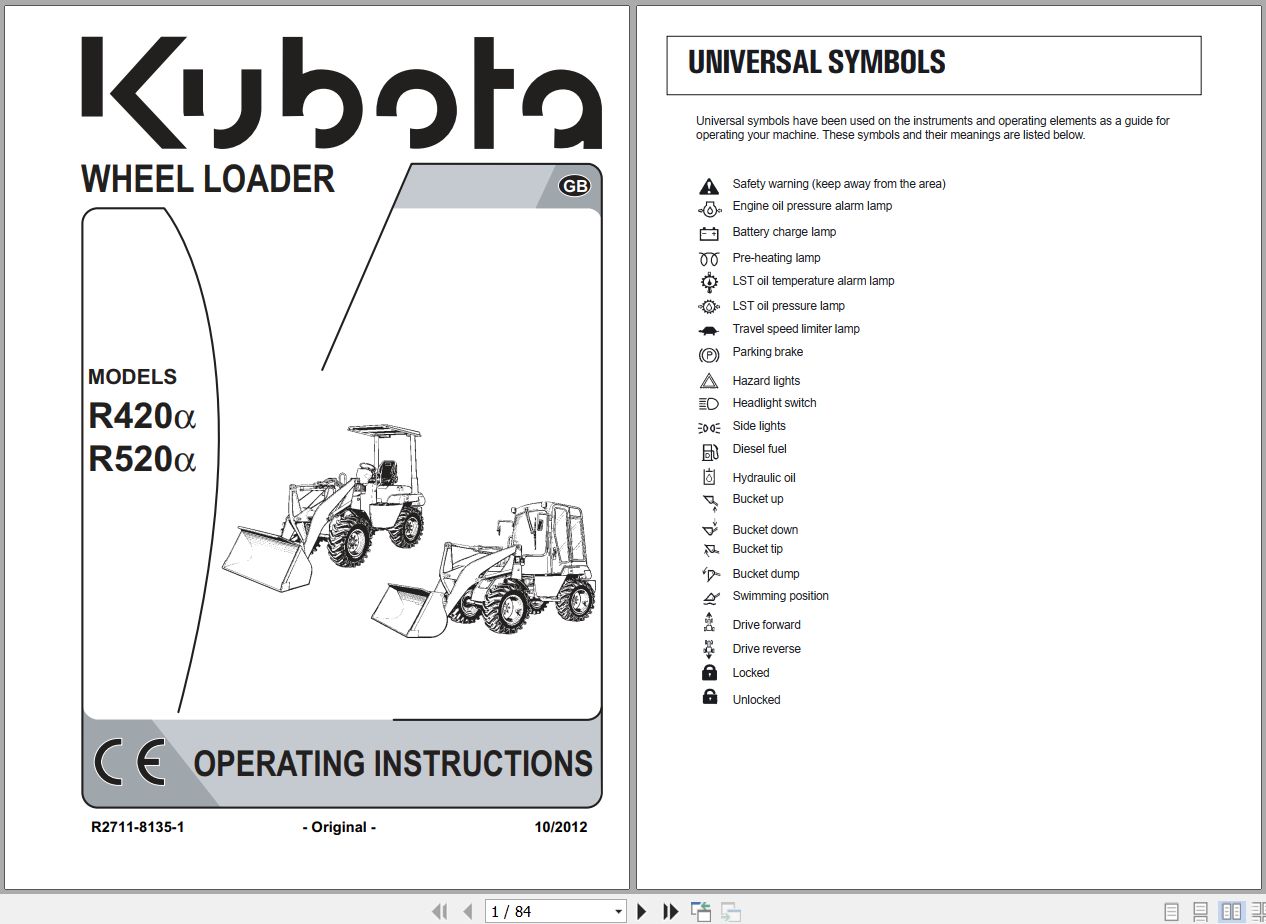 Kubota

WHEEL LOADER

GB

MODELS
R420α
R520α

CE OPERATING INSTRUCTIONS

R2711-8135-1 - Original - 10/2012

UNIVERSAL SYMBOLS

Universal symbols have been used on the instruments and operating elements as a guide for operating your machine. These symbols and their meanings are listed below.

Safety warning (keep away from the area)
Engine oil pressure alarm lamp
Battery charge lamp
Pre-heating lamp
LST oil temperature alarm lamp
LST oil pressure lamp
Travel speed limiter lamp
Parking brake
Hazard lights
Headlight switch
Side lights
Diesel fuel
Hydraulic oil
Bucket up
Bucket down
Bucket tip
Bucket dump
Swimming position
Drive forward
Drive reverse
Locked
Unlocked

1 / 84