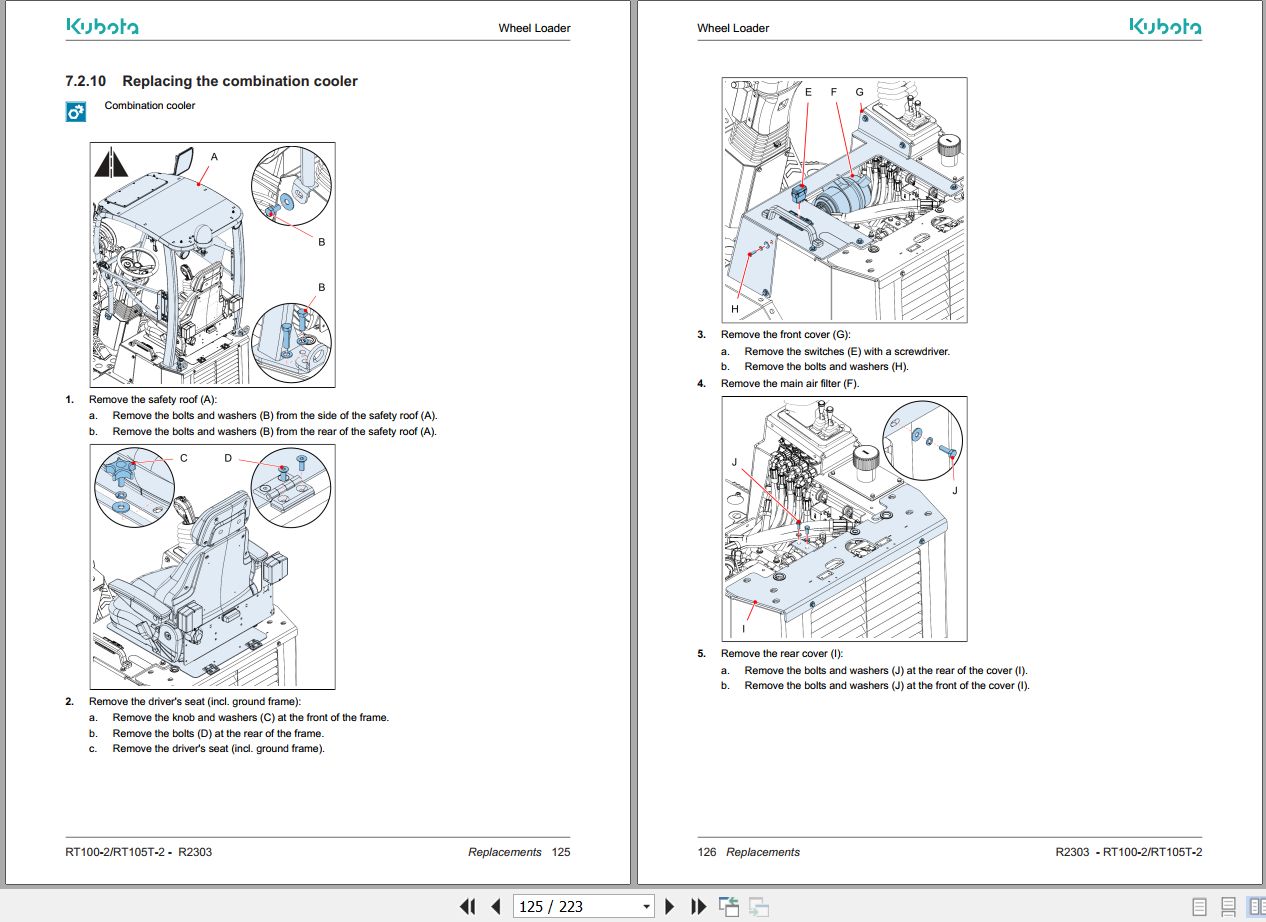 Kubota

Wheel Loader

7.2.10 Replacing the combination cooler

Combination cooler

A

B

B

1. Remove the safety roof (A):
a. Remove the bolts and washers (B) from the side of the safety roof (A).
b. Remove the bolts and washers (B) from the rear of the safety roof (A).

C D

2. Remove the driver's seat (incl. ground frame):
a. Remove the knob and washers (C) at the front of the frame.
b. Remove the bolts (D) at the rear of the frame.
c. Remove the driver's seat (incl. ground frame).

RT100-2/RT105T-2 - R2303

Replacements 125

Wheel Loader

Kubota

E F G

H

3. Remove the front cover (G):
a. Remove the switches (E) with a screwdriver.
b. Remove the bolts and washers (H).
4. Remove the main air filter (F).

J

J

I

5. Remove the rear cover (I):
a. Remove the bolts and washers (J) at the rear of the cover (I).
b. Remove the bolts and washers (J) at the front of the cover (I).

126 Replacements

R2303 - RT100-2/RT105T-2

125 / 223