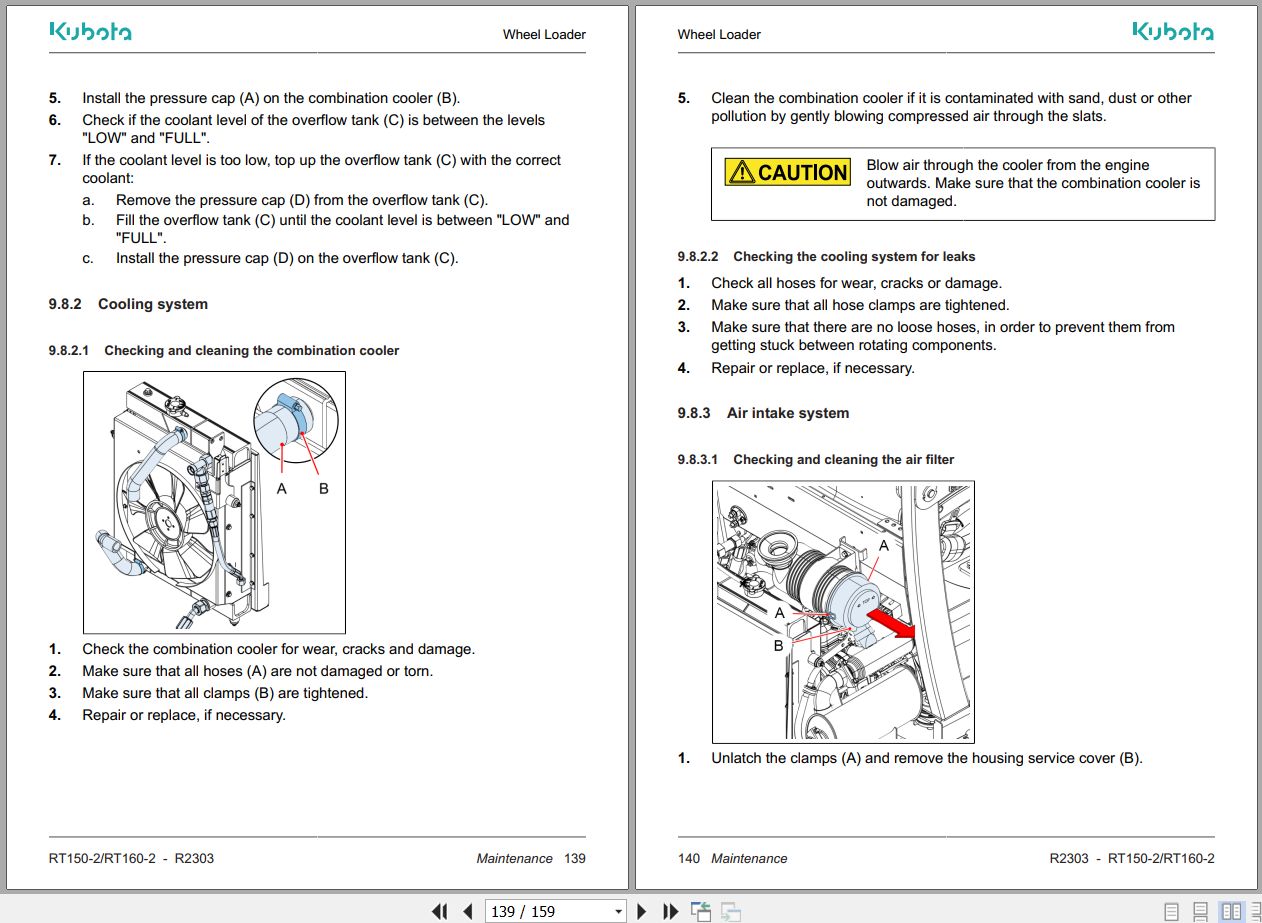 Kubota

Wheel Loader

5. Install the pressure cap (A) on the combination cooler (B).
6. Check if the coolant level of the overflow tank (C) is between the levels "LOW" and "FULL".
7. If the coolant level is too low, top up the overflow tank (C) with the correct coolant:
a. Remove the pressure cap (D) from the overflow tank (C).
b. Fill the overflow tank (C) until the coolant level is between "LOW" and "FULL".
c. Install the pressure cap (D) on the overflow tank (C).

9.8.2 Cooling system

9.8.2.1 Checking and cleaning the combination cooler

A B

1. Check the combination cooler for wear, cracks and damage.
2. Make sure that all hoses (A) are not damaged or torn.
3. Make sure that all clamps (B) are tightened.
4. Repair or replace, if necessary.

RT150-2/RT160-2 - R2303

Maintenance 139

Wheel Loader

Kubota

5. Clean the combination cooler if it is contaminated with sand, dust or other pollution by gently blowing compressed air through the slats.

CAUTION

Blow air through the cooler from the engine outwards. Make sure that the combination cooler is not damaged.

9.8.2.2 Checking the cooling system for leaks

1. Check all hoses for wear, cracks or damage.
2. Make sure that all hose clamps are tightened.
3. Make sure that there are no loose hoses, in order to prevent them from getting stuck between rotating components.
4. Repair or replace, if necessary.

9.8.3 Air intake system

9.8.3.1 Checking and cleaning the air filter

A
A
B

1. Unlatch the clamps (A) and remove the housing service cover (B).

140 Maintenance

R2303 - RT150-2/RT160-2

139 / 159