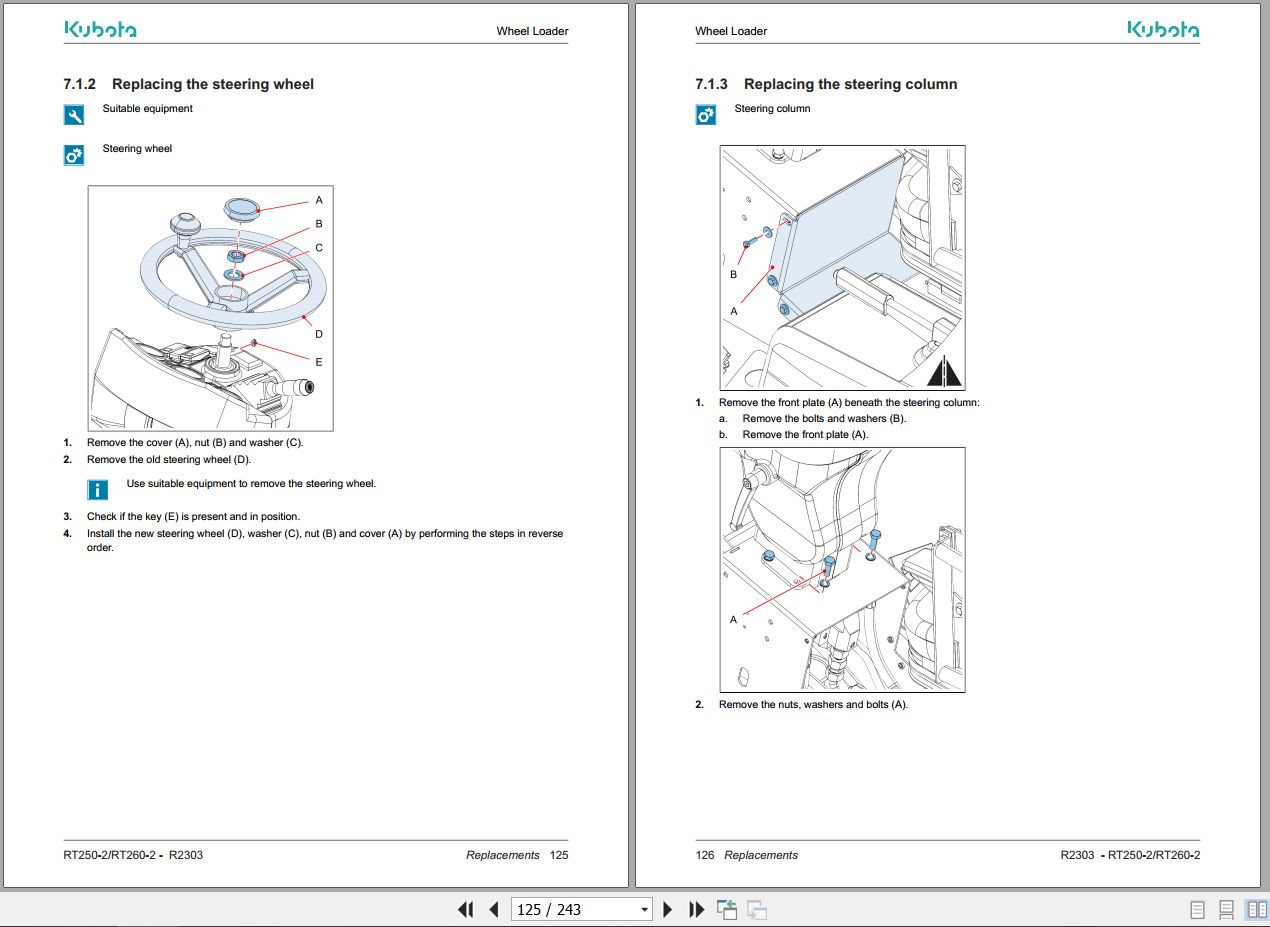 Kubota

Wheel Loader

7.1.2 Replacing the steering wheel

Suitable equipment

Steering wheel

A
B
C
D
E

1. Remove the cover (A), nut (B) and washer (C).
2. Remove the old steering wheel (D).

Use suitable equipment to remove the steering wheel.

3. Check if the key (E) is present and in position.
4. Install the new steering wheel (D), washer (C), nut (B) and cover (A) by performing the steps in reverse order.

RT250-2/RT260-2 - R2303

Replacements 125

Wheel Loader

Kubota

7.1.3 Replacing the steering column

Steering column

B
A

1. Remove the front plate (A) beneath the steering column:
a. Remove the bolts and washers (B).
b. Remove the front plate (A).

A

2. Remove the nuts, washers and bolts (A).

126 Replacements

R2303 - RT250-2/RT260-2

125 / 243