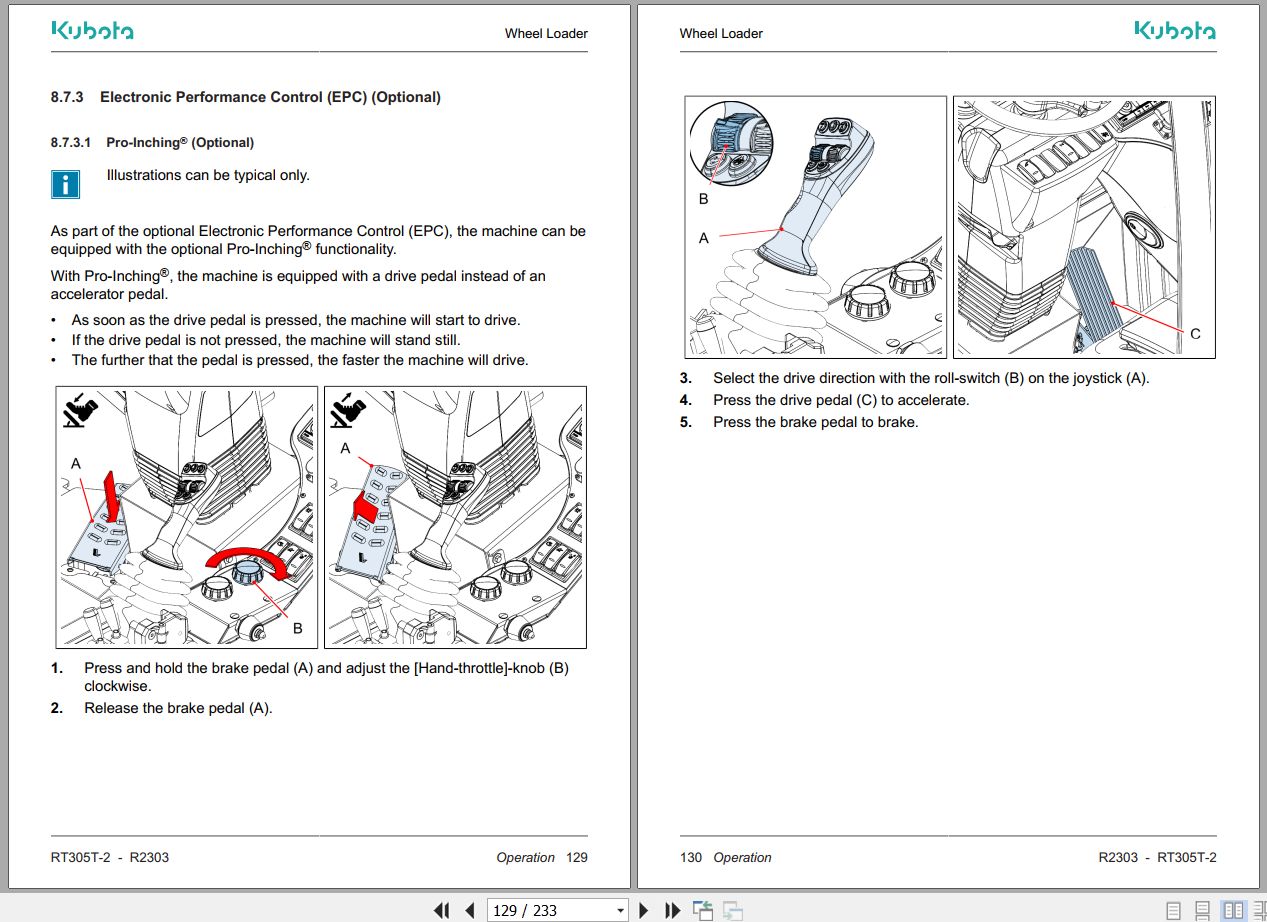 Kubota

Wheel Loader

8.7.3 Electronic Performance Control (EPC) (Optional)

8.7.3.1 Pro-Inching® (Optional)

Illustrations can be typical only.

As part of the optional Electronic Performance Control (EPC), the machine can be equipped with the optional Pro-Inching® functionality.

With Pro-Inching®, the machine is equipped with a drive pedal instead of an accelerator pedal.

• As soon as the drive pedal is pressed, the machine will start to drive.
• If the drive pedal is not pressed, the machine will stand still.
• The further that the pedal is pressed, the faster the machine will drive.

A
B
A

1. Press and hold the brake pedal (A) and adjust the [Hand-throttle]-knob (B) clockwise.
2. Release the brake pedal (A).

RT305T-2 - R2303 Operation 129

Wheel Loader

Kubota

B
A
C

3. Select the drive direction with the roll-switch (B) on the joystick (A).
4. Press the drive pedal (C) to accelerate.
5. Press the brake pedal to brake.

130 Operation R2303 - RT305T-2

129 / 233