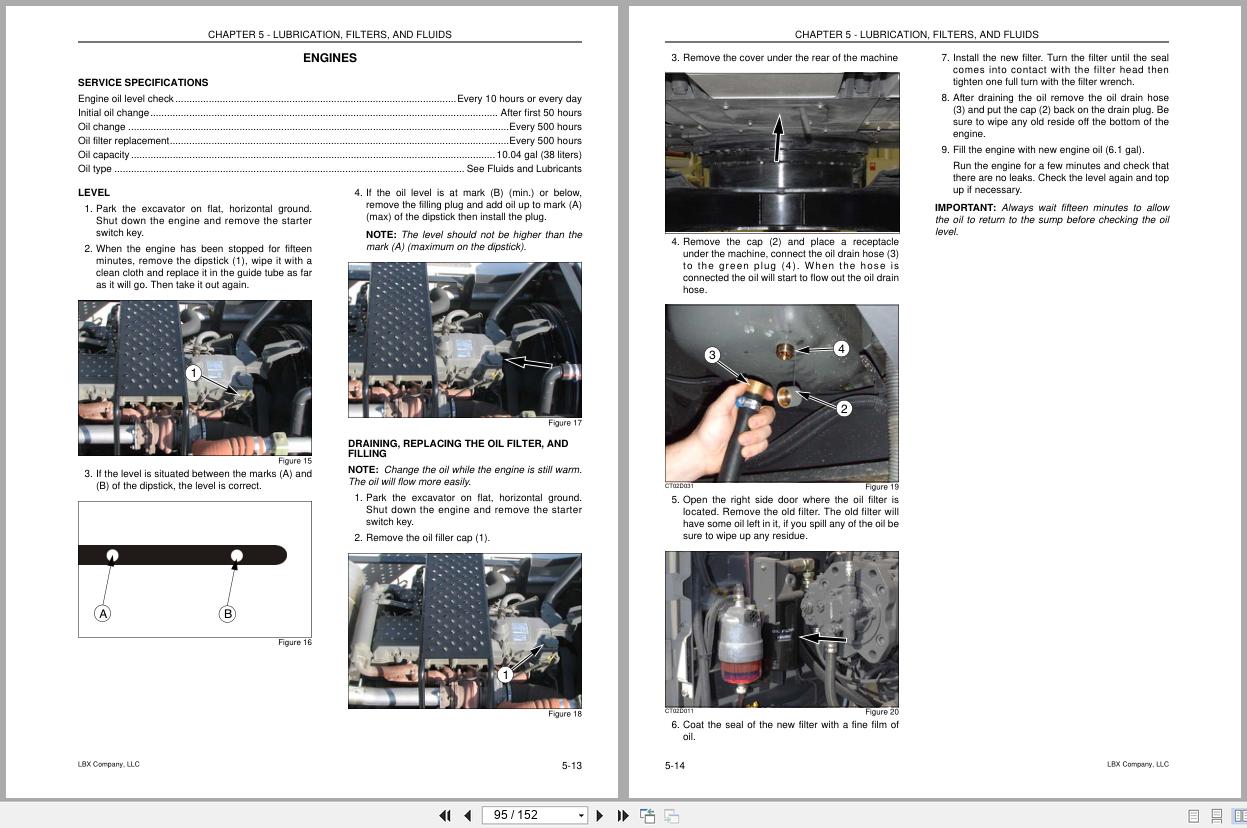 CHAPTER 5 - LUBRICATION, FILTERS, AND FLUIDS

ENGINES

SERVICE SPECIFICATIONS

Engine oil level check ........ Every 10 hours or every day
Initial oil change ........ After first 50 hours
Oil change ........ Every 500 hours
Oil filter replacement ........ Every 500 hours
Oil capacity ........ 10.04 gal (38 liters)
Oil type ........ See Fluids and Lubricants

LEVEL

1. Park the excavator on flat, horizontal ground. Shut down the engine and remove the starter switch key.

2. When the engine has been stopped for fifteen minutes, remove the dipstick (1), wipe it with a clean cloth and replace it in the guide tube as far as it will go. Then take it out again.

1

Figure 15

3. If the level is situated between the marks (A) and (B) of the dipstick, the level is correct.

A

B

Figure 16

4. If the oil level is at mark (B) (min.) or below, remove the filling plug and add oil up to mark (A) (max) of the dipstick then install the plug.

NOTE: The level should not be higher than the mark (A) (maximum on the dipstick).

Figure 17

DRAINING, REPLACING THE OIL FILTER, AND FILLING

NOTE: Change the oil while the engine is still warm. The oil will flow more easily.

1. Park the excavator on flat, horizontal ground. Shut down the engine and remove the starter switch key.

2. Remove the oil filler cap (1).

1

Figure 18

LBX Company, LLC

5-13

CHAPTER 5 - LUBRICATION, FILTERS, AND FLUIDS

3. Remove the cover under the rear of the machine

4. Remove the cap (2) and place a receptacle under the machine, connect the oil drain hose (3) to the green plug (4). When the hose is connected the oil will start to flow out the oil drain hose.

3

4

2

CT02D031

Figure 19

5. Open the right side door where the oil filter is located. Remove the old filter. The old filter will have some oil left in it, if you spill any of the oil be sure to wipe up any residue.

CT02D011

Figure 20

6. Coat the seal of the new filter with a fine film of oil.

7. Install the new filter. Turn the filter until the seal comes into contact with the filter head then tighten one full turn with the filter wrench.

8. After draining the oil remove the oil drain hose (3) and put the cap (2) back on the drain plug. Be sure to wipe any old reside off the bottom of the engine.

9. Fill the engine with new engine oil (6.1 gal).

Run the engine for a few minutes and check that there are no leaks. Check the level again and top up if necessary.

IMPORTANT: Always wait fifteen minutes to allow the oil to return to the sump before checking the oil level.

5-14

LBX Company, LLC

95 / 152