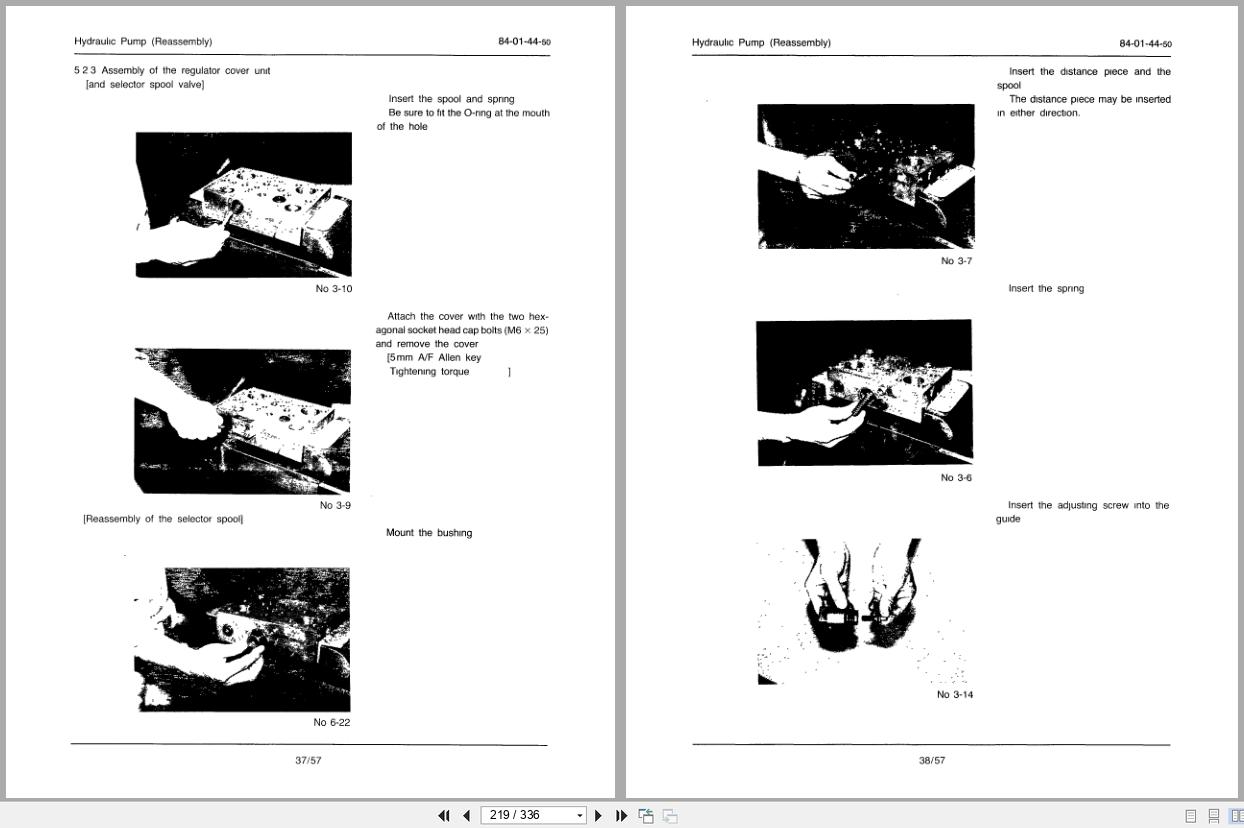 Hydraulic Pump (Reassembly)

84-01-44-50

5 2 3 Assembly of the regulator cover unit [and selector spool valve]

Insert the spool and spring
Be sure to fit the O-ring at the mouth of the hole

No 3-10

Attach the cover with the two hexagonal socket head cap bolts (M6 × 25) and remove the cover
[5mm A/F Allen key
Tightening torque ]

No 3-9

[Reassembly of the selector spool]

Mount the bushing

No 6-22

37/57

Hydraulic Pump (Reassembly)

84-01-44-50

Insert the distance piece and the spool
The distance piece may be inserted in either direction.

No 3-7

Insert the spring

No 3-6

Insert the adjusting screw into the guide

No 3-14

38/57

219 / 336