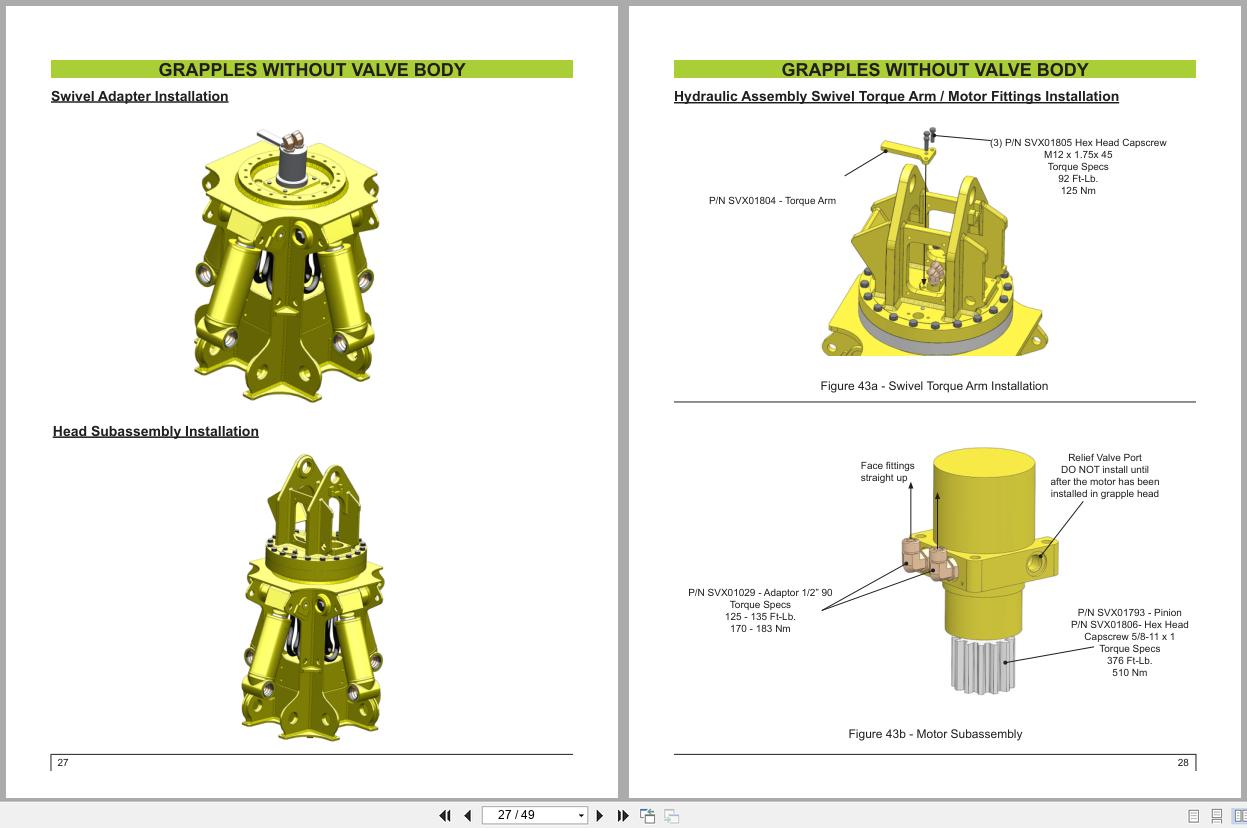 GRAPPLES WITHOUT VALVE BODY

Swivel Adapter Installation

Head Subassembly Installation

27

GRAPPLES WITHOUT VALVE BODY

Hydraulic Assembly Swivel Torque Arm / Motor Fittings Installation

(3) P/N SVX01805 Hex Head Capscrew
M12 x 1.75x 45
Torque Specs
92 Ft-Lb.
125 Nm

P/N SVX01804 - Torque Arm

Figure 43a - Swivel Torque Arm Installation

Face fittings
straight up

Relief Valve Port
DO NOT install until
after the motor has been
installed in grapple head

P/N SVX01029 - Adaptor 1/2" 90
Torque Specs
125 - 135 Ft-Lb.
170 - 183 Nm

P/N SVX01793 - Pinion
P/N SVX01806- Hex Head
Capscrew 5/8-11 x 1
Torque Specs
376 Ft-Lb.
510 Nm

Figure 43b - Motor Subassembly

28

27 / 49