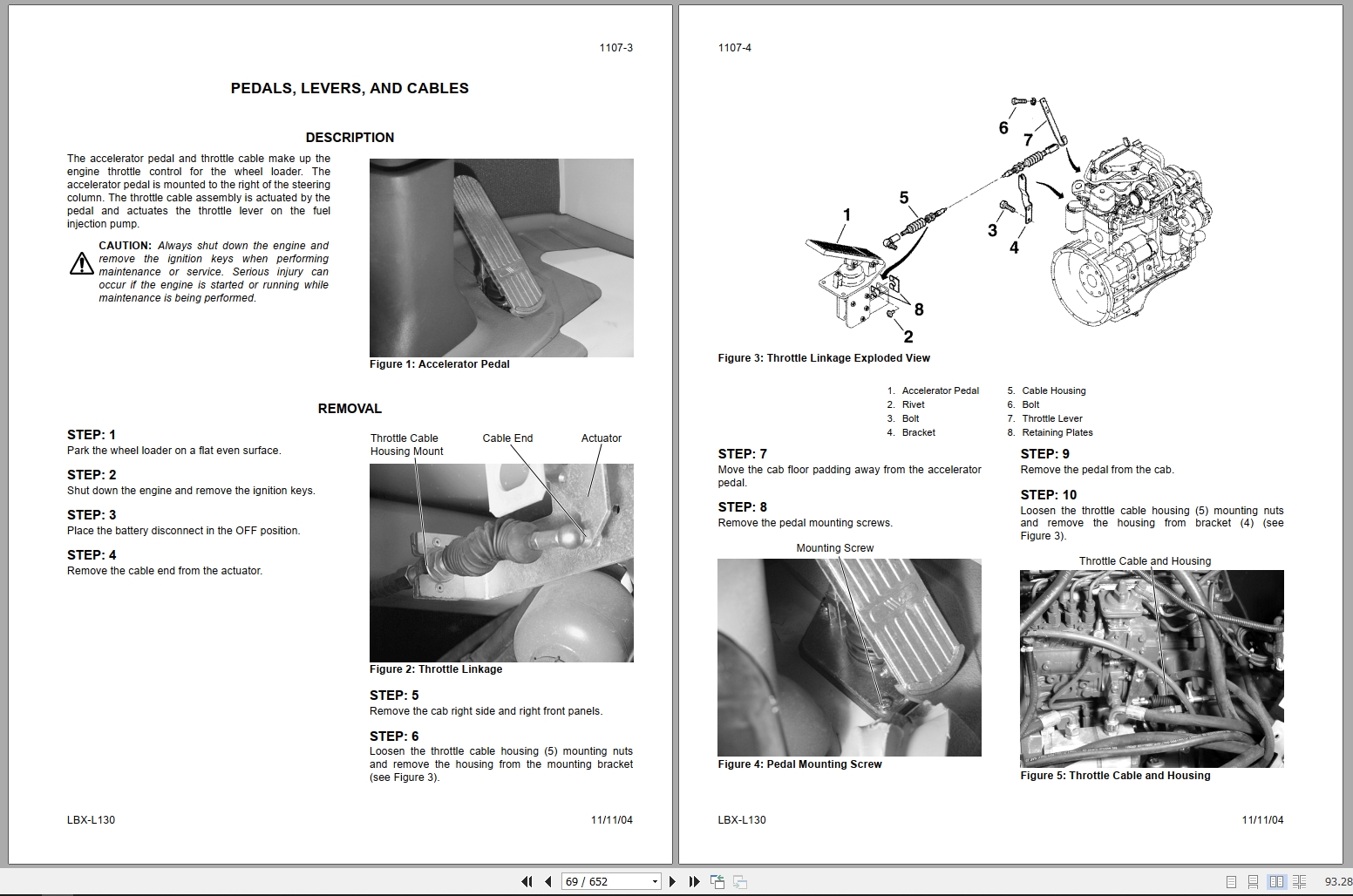 1107-3

PEDALS, LEVERS, AND CABLES

DESCRIPTION

The accelerator pedal and throttle cable make up the engine throttle control for the wheel loader. The accelerator pedal is mounted to the right of the steering column. The throttle cable assembly is actuated by the pedal and actuates the throttle lever on the fuel injection pump.

CAUTION: Always shut down the engine and remove the ignition keys when performing maintenance or service. Serious injury can occur if the engine is started or running while maintenance is being performed.

Figure 1: Accelerator Pedal

REMOVAL

STEP: 1
Park the wheel loader on a flat even surface.

STEP: 2
Shut down the engine and remove the ignition keys.

STEP: 3
Place the battery disconnect in the OFF position.

STEP: 4
Remove the cable end from the actuator.

Throttle Cable Housing Mount

Cable End

Actuator

Figure 2: Throttle Linkage

STEP: 5
Remove the cab right side and right front panels.

STEP: 6
Loosen the throttle cable housing (5) mounting nuts and remove the housing from the mounting bracket (see Figure 3).

LBX-L130

11/11/04

1107-4

6
7
5
1
3
4
8
2

Figure 3: Throttle Linkage Exploded View

1. Accelerator Pedal
2. Rivet
3. Bolt
4. Bracket
5. Cable Housing
6. Bolt
7. Throttle Lever
8. Retaining Plates

STEP: 7
Move the cab floor padding away from the accelerator pedal.

STEP: 8
Remove the pedal mounting screws.

Mounting Screw

Figure 4: Pedal Mounting Screw

STEP: 9
Remove the pedal from the cab.

STEP: 10
Loosen the throttle cable housing (5) mounting nuts and remove the housing from bracket (4) (see Figure 3).

Throttle Cable and Housing

Figure 5: Throttle Cable and Housing

LBX-L130

11/11/04

69 / 652

93.28