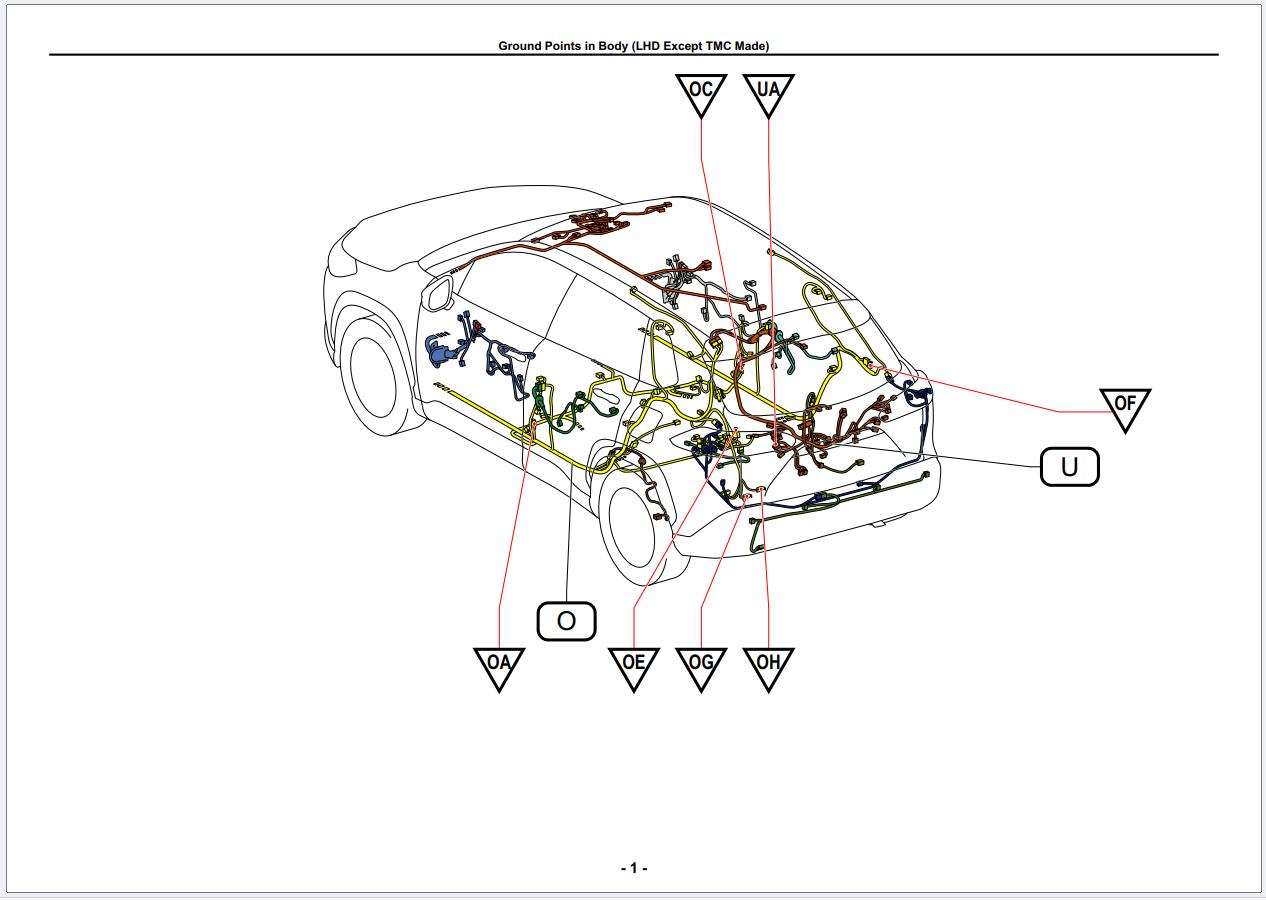 Ground Points in Body (LHD Except TMC Made)

OC

UA

OF

U

O

OA

OE

OG

OH

- 1 -