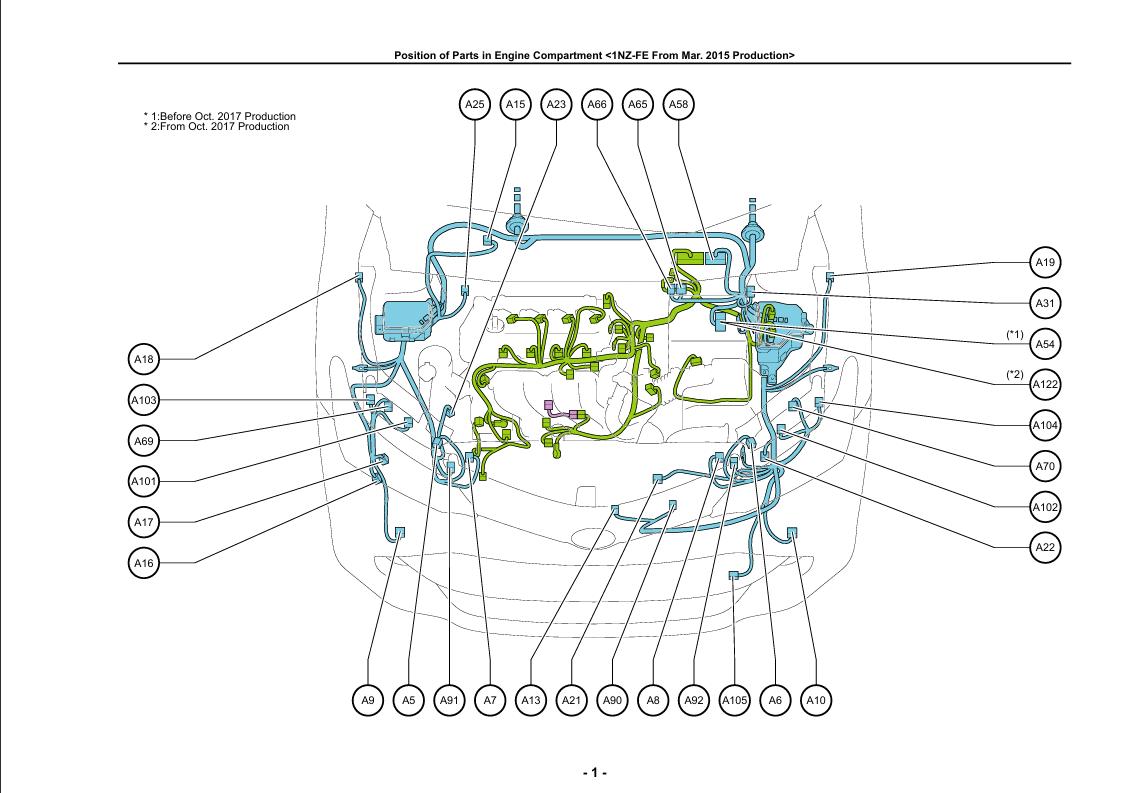 Position of Parts in Engine Compartment <1NZ-FE From Mar. 2015 Production>

* 1:Before Oct. 2017 Production
* 2:From Oct. 2017 Production

A25 A15 A23 A66 A65 A58

A19
A31
(*1)
A54
(*2)
A122
A104
A70
A102
A22

A18
A103
A69
A101
A17
A16

A9 A5 A91 A7 A13 A21 A90 A8 A92 A105 A6 A10

- 1 -