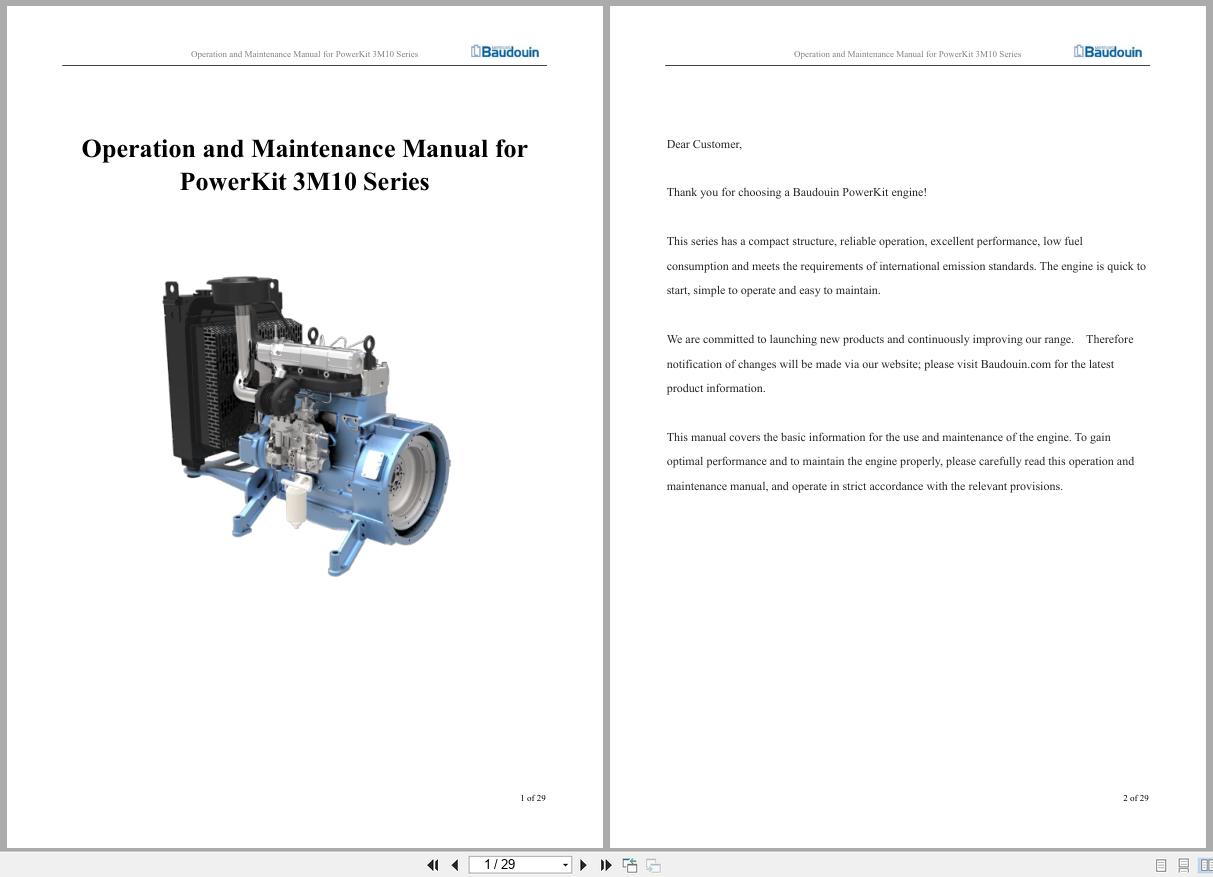 Operation and Maintenance Manual for PowerKit 3M10 Series Baudouin

Operation and Maintenance Manual for PowerKit 3M10 Series

1 of 29

Operation and Maintenance Manual for PowerKit 3M10 Series Baudouin

Dear Customer,

Thank you for choosing a Baudouin PowerKit engine!

This series has a compact structure, reliable operation, excellent performance, low fuel consumption and meets the requirements of international emission standards. The engine is quick to start, simple to operate and easy to maintain.

We are committed to launching new products and continuously improving our range. Therefore notification of changes will be made via our website; please visit Baudouin.com for the latest product information.

This manual covers the basic information for the use and maintenance of the engine. To gain optimal performance and to maintain the engine properly, please carefully read this operation and maintenance manual, and operate in strict accordance with the relevant provisions.

2 of 29

1 / 29