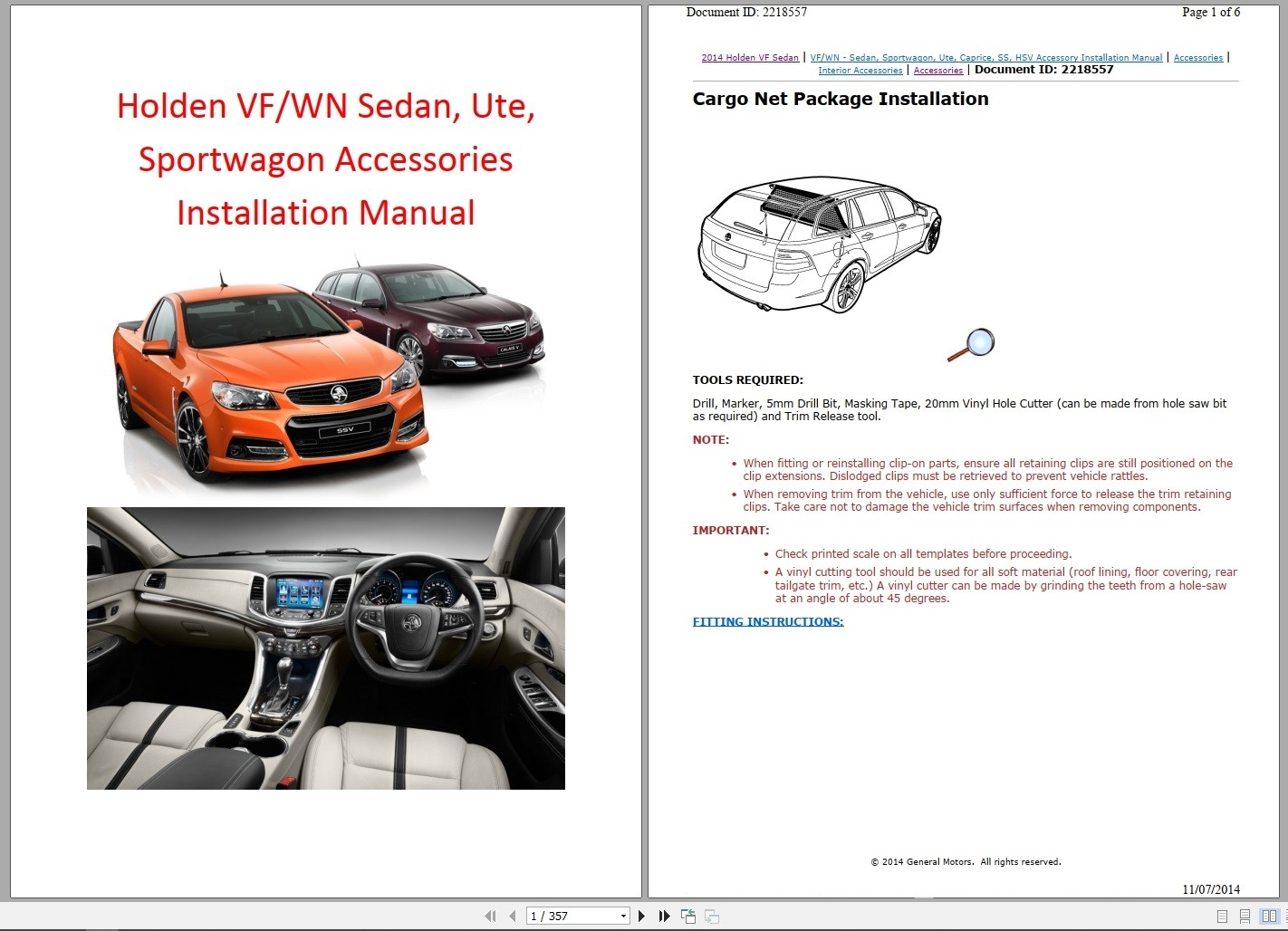 Holden VF/WN Sedan, Ute, Sportwagon Accessories Installation Manual

SSV

CALAIS V

Document ID: 2218557

Page 1 of 6

2014 Holden VF Sedan | VF/WN - Sedan, Sportwagon, Ute, Caprice, SS, HSV Accessory Installation Manual | Accessories | Interior Accessories | Accessories | Document ID: 2218557

Cargo Net Package Installation

TOOLS REQUIRED:

Drill, Marker, 5mm Drill Bit, Masking Tape, 20mm Vinyl Hole Cutter (can be made from hole saw bit as required) and Trim Release tool.

NOTE:

• When fitting or reinstalling clip-on parts, ensure all retaining clips are still positioned on the clip extensions. Dislodged clips must be retrieved to prevent vehicle rattles.
• When removing trim from the vehicle, use only sufficient force to release the trim retaining clips. Take care not to damage the vehicle trim surfaces when removing components.

IMPORTANT:

• Check printed scale on all templates before proceeding.
• A vinyl cutting tool should be used for all soft material (roof lining, floor covering, rear tailgate trim, etc.) A vinyl cutter can be made by grinding the teeth from a hole-saw at an angle of about 45 degrees.

FITTING INSTRUCTIONS:

© 2014 General Motors. All rights reserved.

11/07/2014

1 / 357