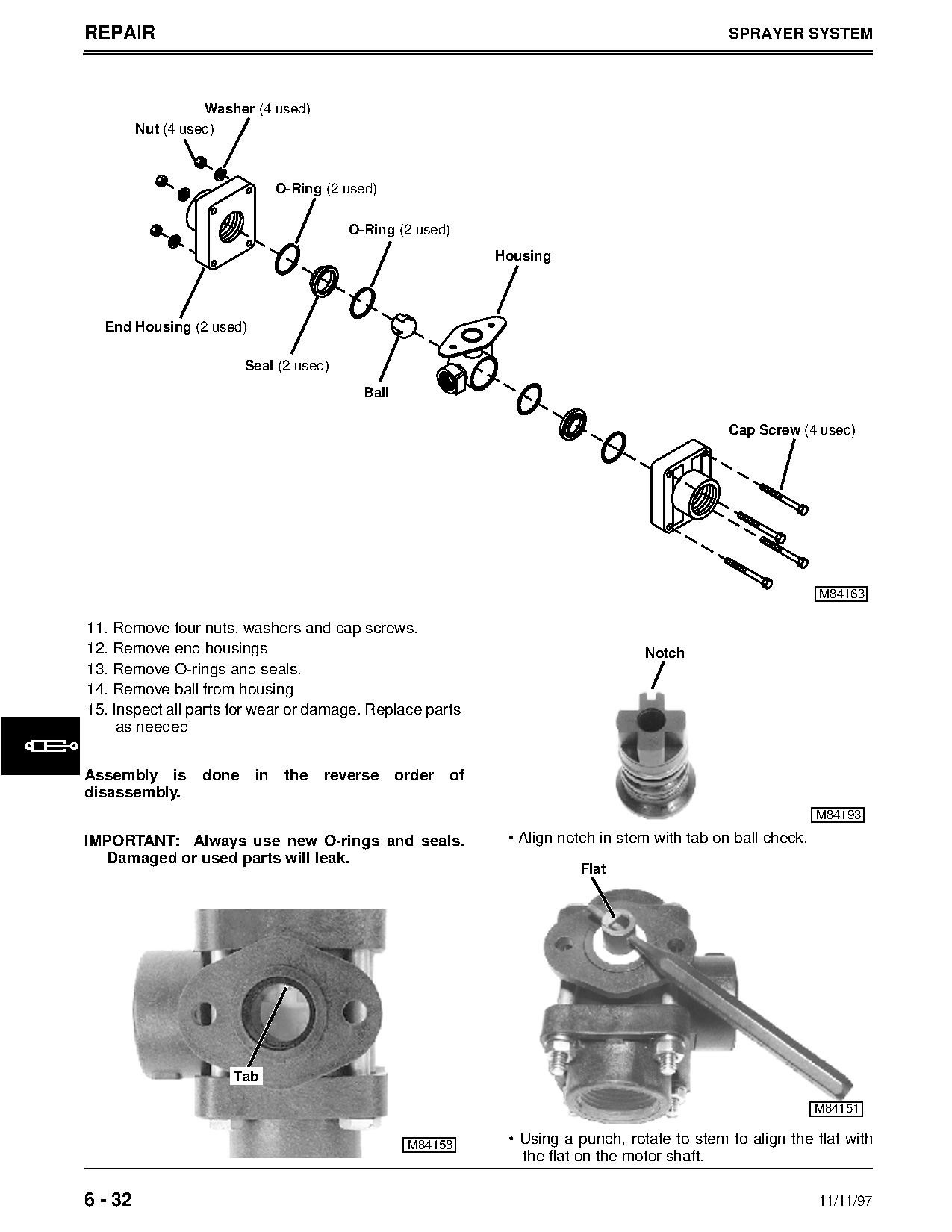 REPAIR

SPRAYER SYSTEM

Washer (4 used)
Nut (4 used)
O-Ring (2 used)
O-Ring (2 used)
Housing
End Housing (2 used)
Seal (2 used)
Ball
Cap Screw (4 used)
M84163

11. Remove four nuts, washers and cap screws.
12. Remove end housings
13. Remove O-rings and seals.
14. Remove ball from housing
15. Inspect all parts for wear or damage. Replace parts as needed

Assembly is done in the reverse order of disassembly.

IMPORTANT: Always use new O-rings and seals. Damaged or used parts will leak.

Tab
M84158

Notch
M84193

• Align notch in stem with tab on ball check.

Flat
M84151

• Using a punch, rotate to stem to align the flat with the flat on the motor shaft.

6 - 32

11/11/97