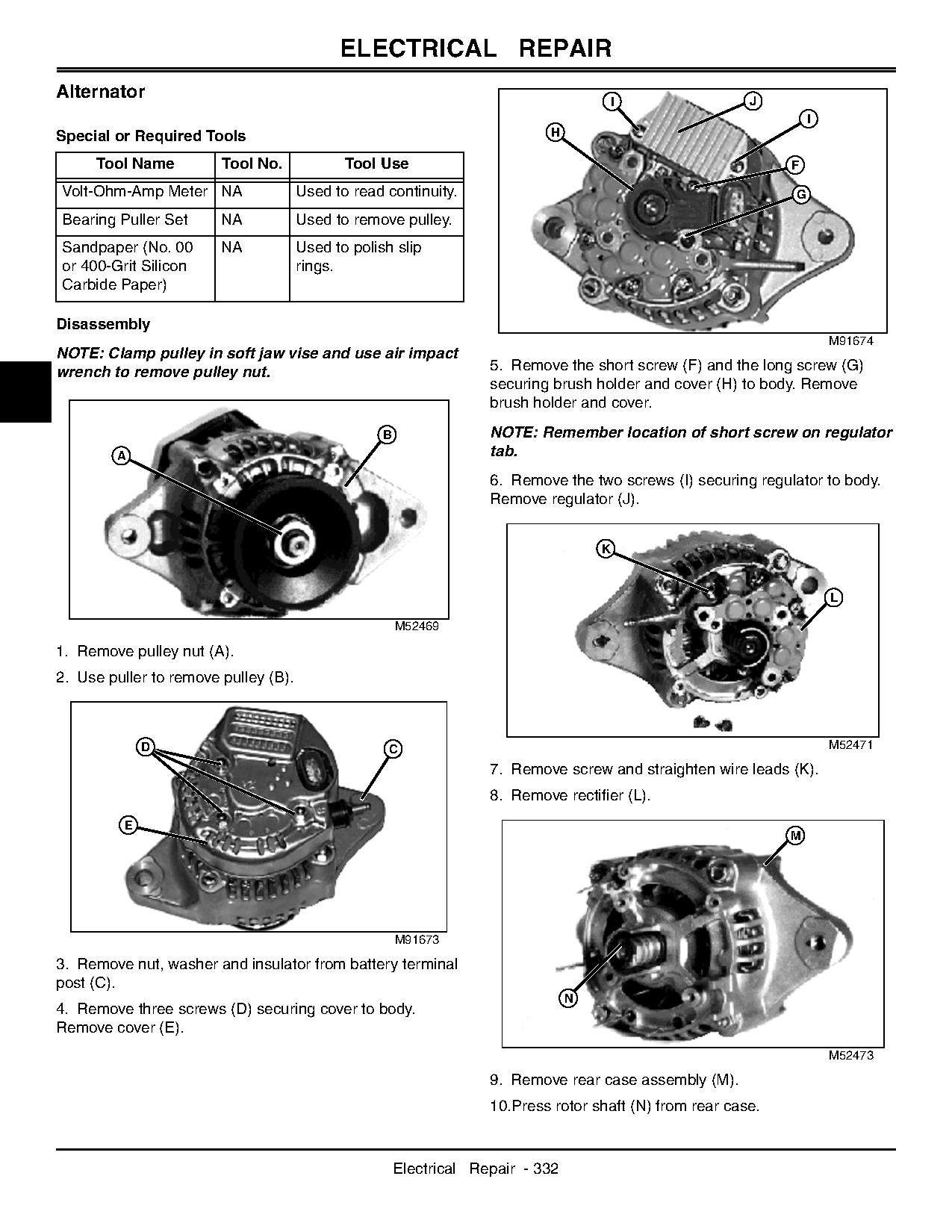 ELECTRICAL REPAIR

Alternator

Special or Required Tools

| Tool Name | Tool No. | Tool Use |
|---|---|---|
| Volt-Ohm-Amp Meter | NA | Used to read continuity. |
| Bearing Puller Set | NA | Used to remove pulley. |
| Sandpaper (No. 00 or 400-Grit Silicon Carbide Paper) | NA | Used to polish slip rings. |

Disassembly

NOTE: Clamp pulley in soft jaw vise and use air impact wrench to remove pulley nut.

A
B
M52469

1. Remove pulley nut (A).

2. Use puller to remove pulley (B).

D
C
E
M91673

3. Remove nut, washer and insulator from battery terminal post (C).

4. Remove three screws (D) securing cover to body. Remove cover (E).

I
J
I
H
F
G
M91674

5. Remove the short screw (F) and the long screw (G) securing brush holder and cover (H) to body. Remove brush holder and cover.

NOTE: Remember location of short screw on regulator tab.

6. Remove the two screws (I) securing regulator to body. Remove regulator (J).

K
L
M52471

7. Remove screw and straighten wire leads (K).

8. Remove rectifier (L).

M
N
M52473

9. Remove rear case assembly (M).

10.Press rotor shaft (N) from rear case.

Electrical Repair - 332