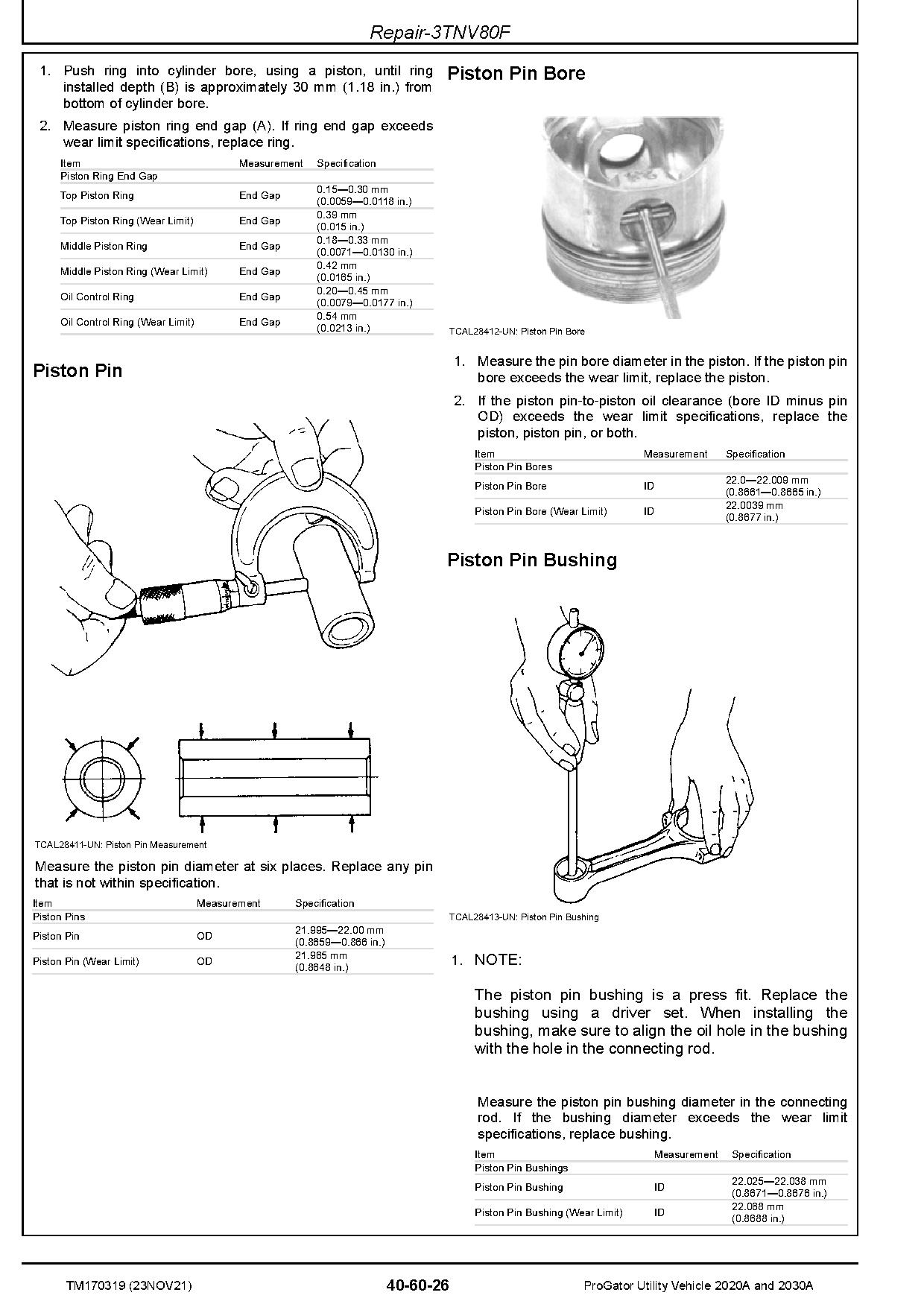 Repair-3TNV80F

1. Push ring into cylinder bore, using a piston, until ring installed depth (B) is approximately 30 mm (1.18 in.) from bottom of cylinder bore.

2. Measure piston ring end gap (A). If ring end gap exceeds wear limit specifications, replace ring.

| Item | Measurement | Specification |
|---|---|---|
| Piston Ring End Gap | | |
| Top Piston Ring | End Gap | 0.15—0.30 mm (0.0059—0.0118 in.) |
| Top Piston Ring (Wear Limit) | End Gap | 0.39 mm (0.015 in.) |
| Middle Piston Ring | End Gap | 0.18—0.33 mm (0.0071—0.0130 in.) |
| Middle Piston Ring (Wear Limit) | End Gap | 0.42 mm (0.0165 in.) |
| Oil Control Ring | End Gap | 0.20—0.45 mm (0.0079—0.0177 in.) |
| Oil Control Ring (Wear Limit) | End Gap | 0.54 mm (0.0213 in.) |

Piston Pin

TCAL28411-UN: Piston Pin Measurement

Measure the piston pin diameter at six places. Replace any pin that is not within specification.

| Item | Measurement | Specification |
|---|---|---|
| Piston Pins | | |
| Piston Pin | OD | 21.995—22.00 mm (0.8659—0.866 in.) |
| Piston Pin (Wear Limit) | OD | 21.965 mm (0.8648 in.) |

Piston Pin Bore

TCAL28412-UN: Piston Pin Bore

1. Measure the pin bore diameter in the piston. If the piston pin bore exceeds the wear limit, replace the piston.

2. If the piston pin-to-piston oil clearance (bore ID minus pin OD) exceeds the wear limit specifications, replace the piston, piston pin, or both.

| Item | Measurement | Specification |
|---|---|---|
| Piston Pin Bores | | |
| Piston Pin Bore | ID | 22.0—22.009 mm (0.8661—0.8665 in.) |
| Piston Pin Bore (Wear Limit) | ID | 22.0039 mm (0.8677 in.) |

Piston Pin Bushing

TCAL28413-UN: Piston Pin Bushing

1. NOTE:

The piston pin bushing is a press fit. Replace the bushing using a driver set. When installing the bushing, make sure to align the oil hole in the bushing with the hole in the connecting rod.

Measure the piston pin bushing diameter in the connecting rod. If the bushing diameter exceeds the wear limit specifications, replace bushing.

| Item | Measurement | Specification |
|---|---|---|
| Piston Pin Bushings | | |
| Piston Pin Bushing | ID | 22.025—22.038 mm (0.8671—0.8676 in.) |
| Piston Pin Bushing (Wear Limit) | ID | 22.068 mm (0.8688 in.) |

TM170319 (23NOV21) 40-60-26 ProGator Utility Vehicle 2020A and 2030A