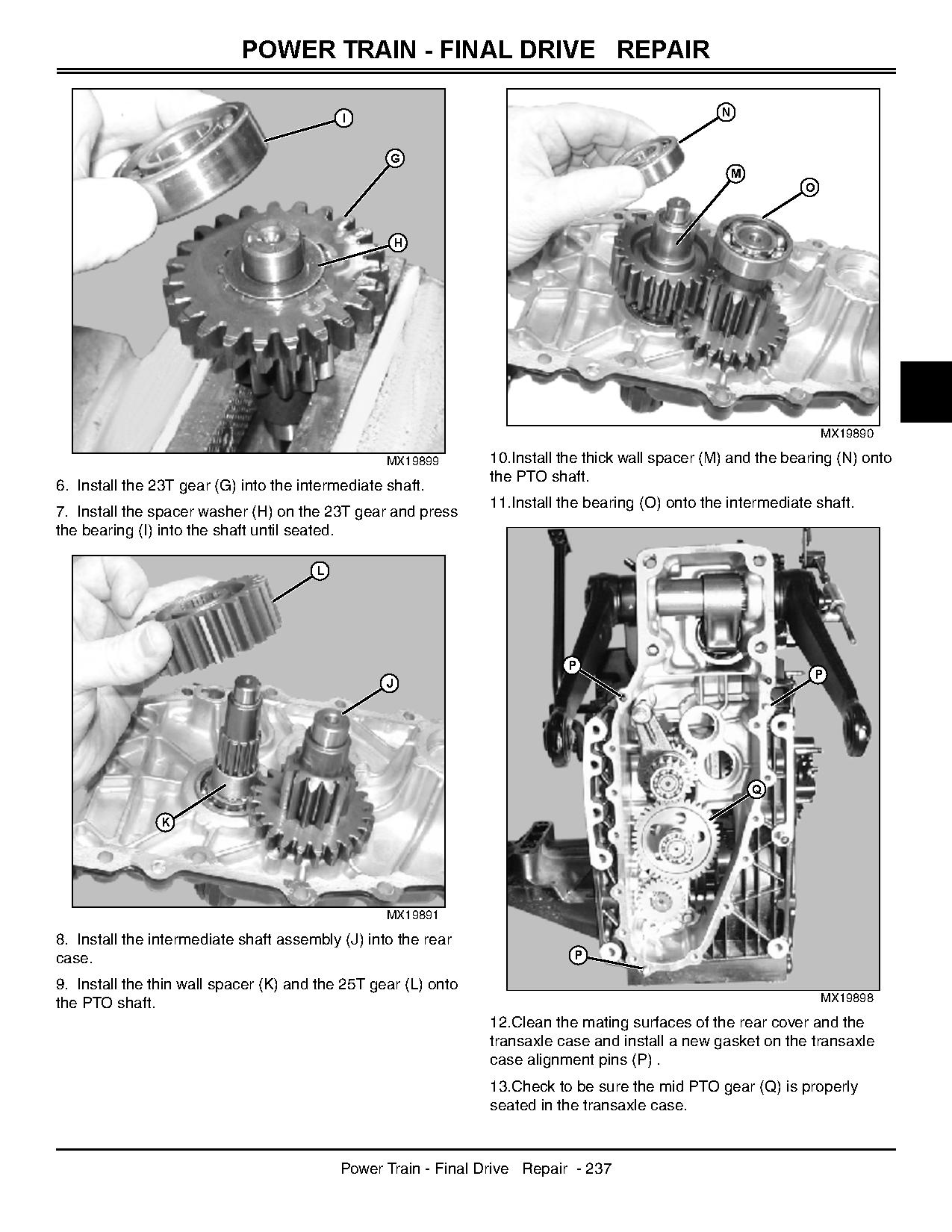 POWER TRAIN - FINAL DRIVE REPAIR

I

G

H

MX19899

6. Install the 23T gear (G) into the intermediate shaft.

7. Install the spacer washer (H) on the 23T gear and press the bearing (I) into the shaft until seated.

L

J

K

MX19891

8. Install the intermediate shaft assembly (J) into the rear case.

9. Install the thin wall spacer (K) and the 25T gear (L) onto the PTO shaft.

N

M

O

MX19890

10.Install the thick wall spacer (M) and the bearing (N) onto the PTO shaft.

11.Install the bearing (O) onto the intermediate shaft.

P

P

Q

P

MX19898

12.Clean the mating surfaces of the rear cover and the transaxle case and install a new gasket on the transaxle case alignment pins (P) .

13.Check to be sure the mid PTO gear (Q) is properly seated in the transaxle case.

Power Train - Final Drive Repair - 237