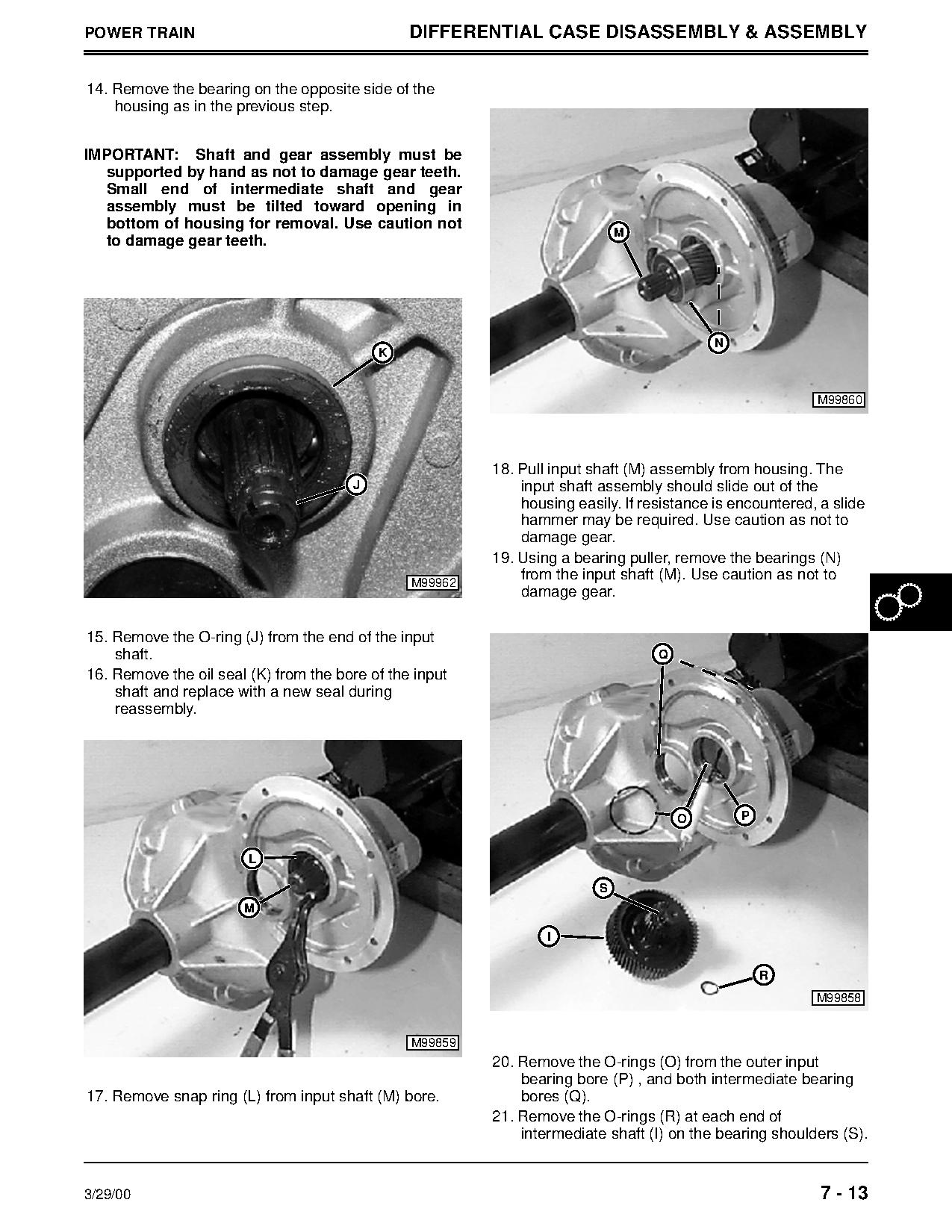 POWER TRAIN

DIFFERENTIAL CASE DISASSEMBLY & ASSEMBLY

14. Remove the bearing on the opposite side of the housing as in the previous step.

IMPORTANT: Shaft and gear assembly must be supported by hand as not to damage gear teeth. Small end of intermediate shaft and gear assembly must be tilted toward opening in bottom of housing for removal. Use caution not to damage gear teeth.

K
J
M99962

15. Remove the O-ring (J) from the end of the input shaft.
16. Remove the oil seal (K) from the bore of the input shaft and replace with a new seal during reassembly.

L
M
M99859

17. Remove snap ring (L) from input shaft (M) bore.

M
N
M99860

18. Pull input shaft (M) assembly from housing. The input shaft assembly should slide out of the housing easily. If resistance is encountered, a slide hammer may be required. Use caution as not to damage gear.
19. Using a bearing puller, remove the bearings (N) from the input shaft (M). Use caution as not to damage gear.

Q
O
P
S
I
R
M99858

20. Remove the O-rings (O) from the outer input bearing bore (P) , and both intermediate bearing bores (Q).
21. Remove the O-rings (R) at each end of intermediate shaft (I) on the bearing shoulders (S).

3/29/00

7 - 13